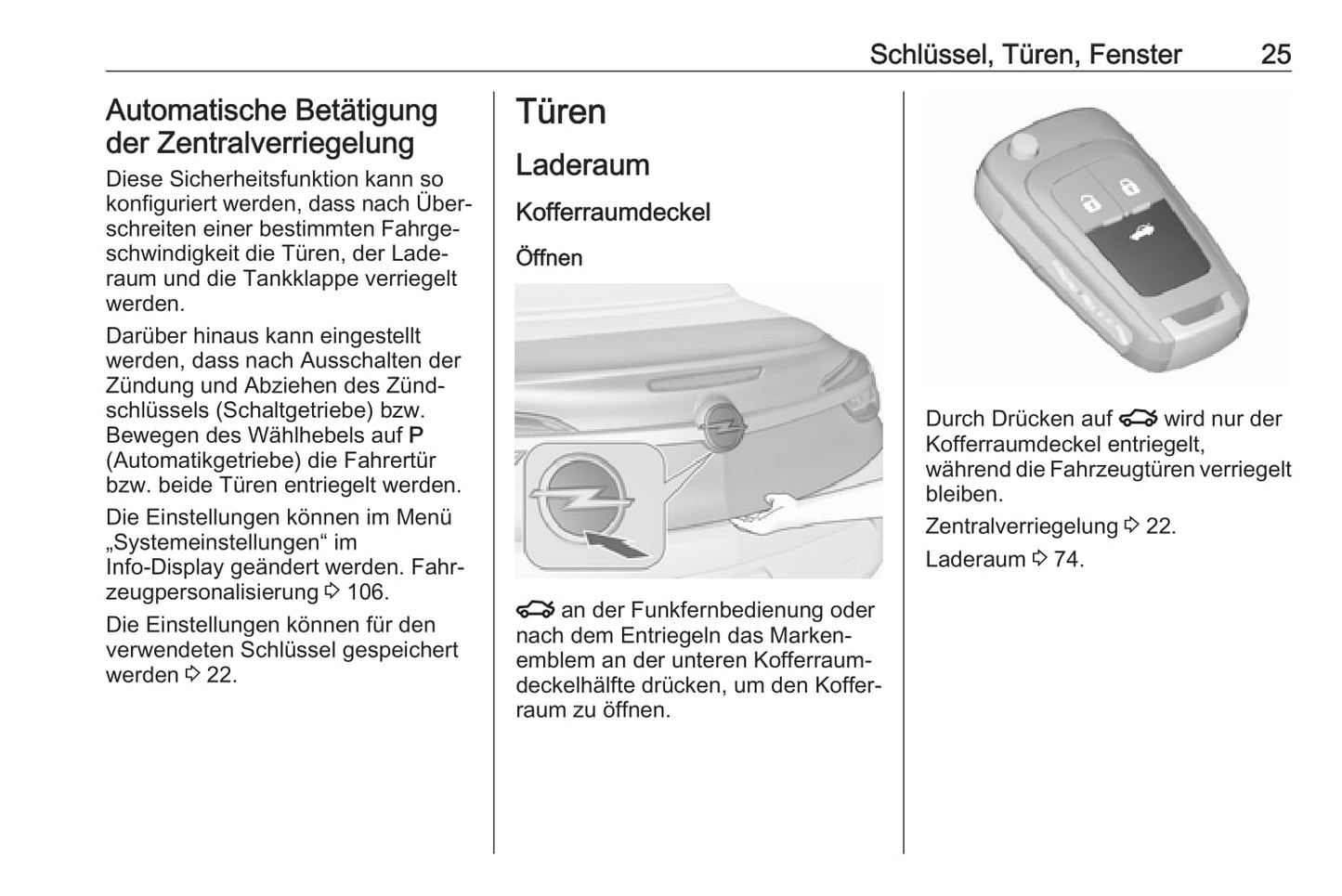 Schlüssel, Türen, Fenster 25

Automatische Betätigung der Zentralverriegelung

Diese Sicherheitsfunktion kann so konfiguriert werden, dass nach Überschreiten einer bestimmten Fahrgeschwindigkeit die Türen, der Laderaum und die Tankklappe verriegelt werden.

Darüber hinaus kann eingestellt werden, dass nach Ausschalten der Zündung und Abziehen des Zündschlüssels (Schaltgetriebe) bzw. Bewegen des Wählhebels auf P (Automatikgetriebe) die Fahrertür bzw. beide Türen entriegelt werden.

Die Einstellungen können im Menü „Systemeinstellungen“ im Info-Display geändert werden. Fahrzeugpersonalisierung ⇨ 106.

Die Einstellungen können für den verwendeten Schlüssel gespeichert werden ⇨ 22.

Türen

Laderaum

Kofferraumdeckel

Öffnen

an der Funkfernbedienung oder nach dem Entriegeln das Markenemblem an der unteren Kofferraumdeckelhälfte drücken, um den Kofferraum zu öffnen.

Durch Drücken auf wird nur der Kofferraumdeckel entriegelt, während die Fahrzeugtüren verriegelt bleiben.

Zentralverriegelung ⇨ 22.

Laderaum ⇨ 74.