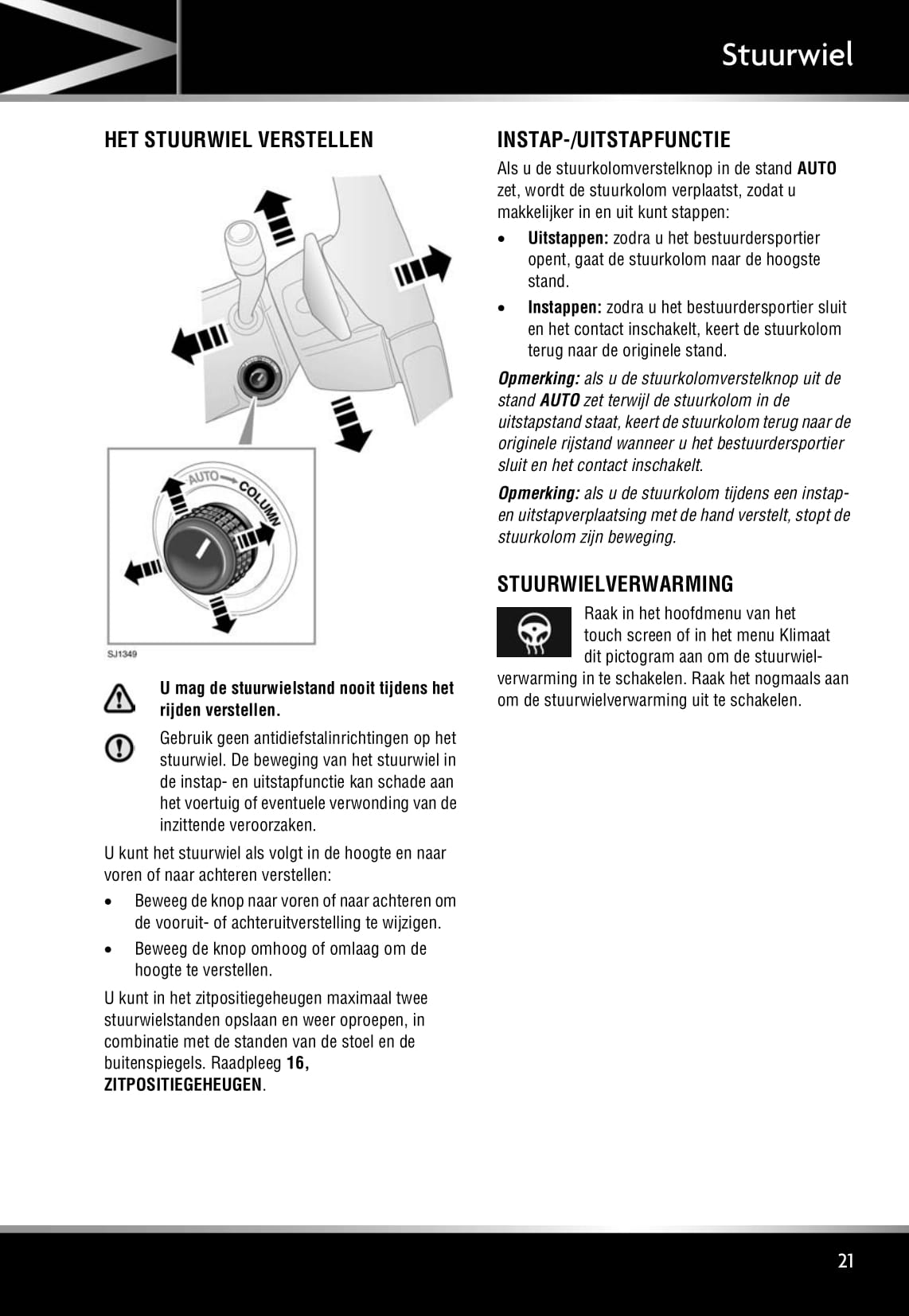 Stuurwiel

HET STUURWIEL VERSTELLEN

AUTO COLUMN

SJ1349

U mag de stuurwielstand nooit tijdens het rijden verstellen.

Gebruik geen antidiefstalinrichtingen op het stuurwiel. De beweging van het stuurwiel in de instap- en uitstapfunctie kan schade aan het voertuig of eventuele verwonding van de inzittende veroorzaken.

U kunt het stuurwiel als volgt in de hoogte en naar voren of naar achteren verstellen:

• Beweeg de knop naar voren of naar achteren om de vooruit- of achteruitverstelling te wijzigen.

• Beweeg de knop omhoog of omlaag om de hoogte te verstellen.

U kunt in het zitpositiegeheugen maximaal twee stuurwielstanden opslaan en weer oproepen, in combinatie met de standen van de stoel en de buitenspiegels. Raadpleeg 16, ZITPOSITIEGEHEUGEN.

INSTAP-/UITSTAPFUNCTIE

Als u de stuurkolomverstelknop in de stand AUTO zet, wordt de stuurkolom verplaatst, zodat u makkelijker in en uit kunt stappen:

• Uitstappen: zodra u het bestuurdersportier opent, gaat de stuurkolom naar de hoogste stand.

• Instappen: zodra u het bestuurdersportier sluit en het contact inschakelt, keert de stuurkolom terug naar de originele stand.

Opmerking: als u de stuurkolomverstelknop uit de stand AUTO zet terwijl de stuurkolom in de uitstapstand staat, keert de stuurkolom terug naar de originele rijstand wanneer u het bestuurdersportier sluit en het contact inschakelt.

Opmerking: als u de stuurkolom tijdens een instap- en uitstapverplaatsing met de hand verstelt, stopt de stuurkolom zijn beweging.

STUURWIELVERWARMING

Raak in het hoofdmenu van het touch screen of in het menu Klimaat dit pictogram aan om de stuurwielverwarming in te schakelen. Raak het nogmaals aan om de stuurwielverwarming uit te schakelen.

21