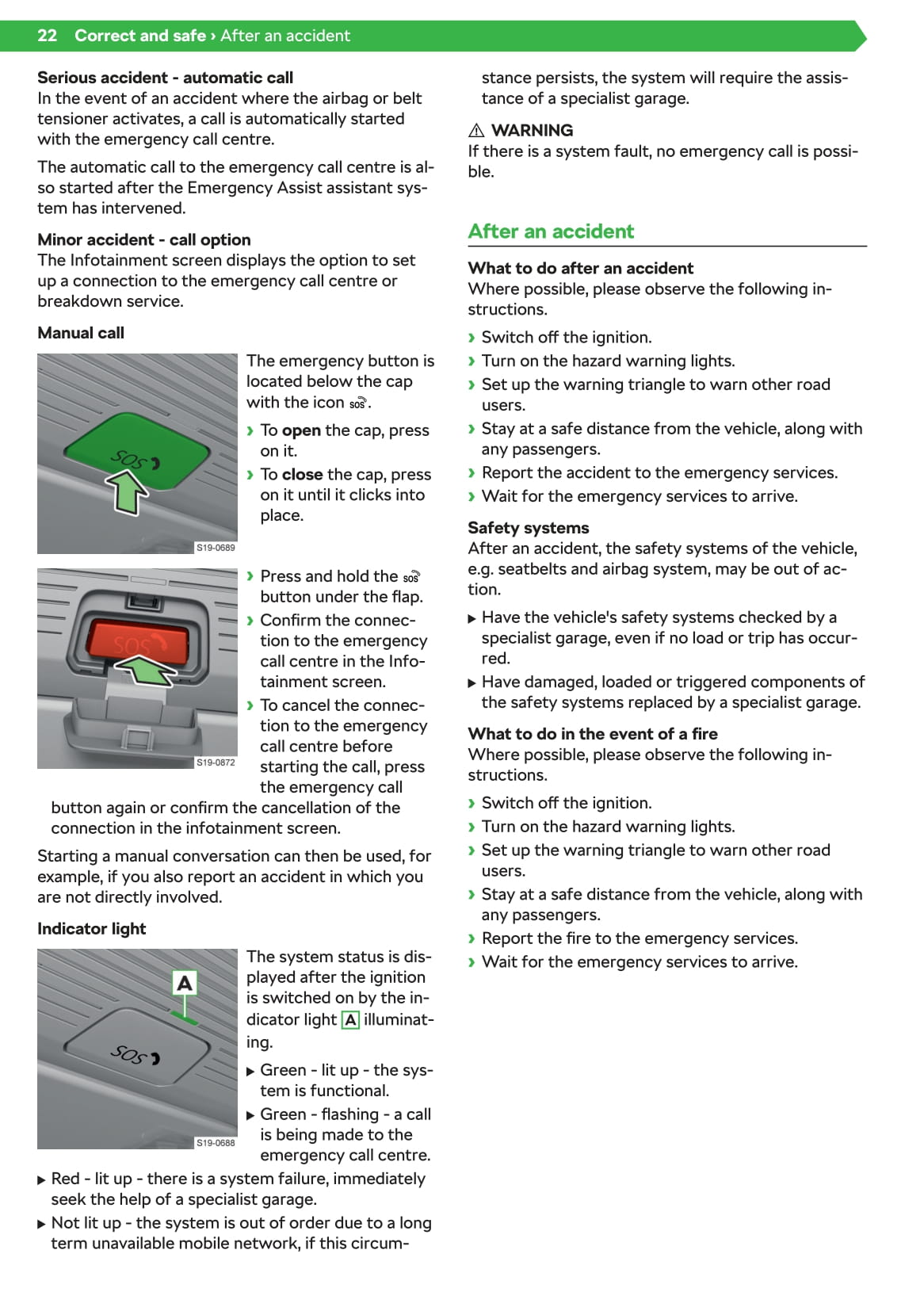 22 Correct and safe › After an accident

Serious accident - automatic call
In the event of an accident where the airbag or belt tensioner activates, a call is automatically started with the emergency call centre.

The automatic call to the emergency call centre is also started after the Emergency Assist assistant system has intervened.

Minor accident - call option
The Infotainment screen displays the option to set up a connection to the emergency call centre or breakdown service.

Manual call

SOS

S19-0689

The emergency button is located below the cap with the icon SOS.

› To open the cap, press on it.
› To close the cap, press on it until it clicks into place.

SOS

S19-0872

› Press and hold the SOS button under the flap.
› Confirm the connection to the emergency call centre in the Infotainment screen.
› To cancel the connection to the emergency call centre before starting the call, press the emergency call button again or confirm the cancellation of the connection in the infotainment screen.

Starting a manual conversation can then be used, for example, if you also report an accident in which you are not directly involved.

Indicator light

A

SOS

S19-0688

The system status is displayed after the ignition is switched on by the indicator light A illuminating.

▶ Green - lit up - the system is functional.
▶ Green - flashing - a call is being made to the emergency call centre.
▶ Red - lit up - there is a system failure, immediately seek the help of a specialist garage.
▶ Not lit up - the system is out of order due to a long term unavailable mobile network, if this circumstance persists, the system will require the assistance of a specialist garage.

⚠ WARNING
If there is a system fault, no emergency call is possible.

After an accident

What to do after an accident
Where possible, please observe the following instructions.

› Switch off the ignition.
› Turn on the hazard warning lights.
› Set up the warning triangle to warn other road users.
› Stay at a safe distance from the vehicle, along with any passengers.
› Report the accident to the emergency services.
› Wait for the emergency services to arrive.

Safety systems
After an accident, the safety systems of the vehicle, e.g. seatbelts and airbag system, may be out of action.

▶ Have the vehicle's safety systems checked by a specialist garage, even if no load or trip has occurred.
▶ Have damaged, loaded or triggered components of the safety systems replaced by a specialist garage.

What to do in the event of a fire
Where possible, please observe the following instructions.

› Switch off the ignition.
› Turn on the hazard warning lights.
› Set up the warning triangle to warn other road users.
› Stay at a safe distance from the vehicle, along with any passengers.
› Report the fire to the emergency services.
› Wait for the emergency services to arrive.