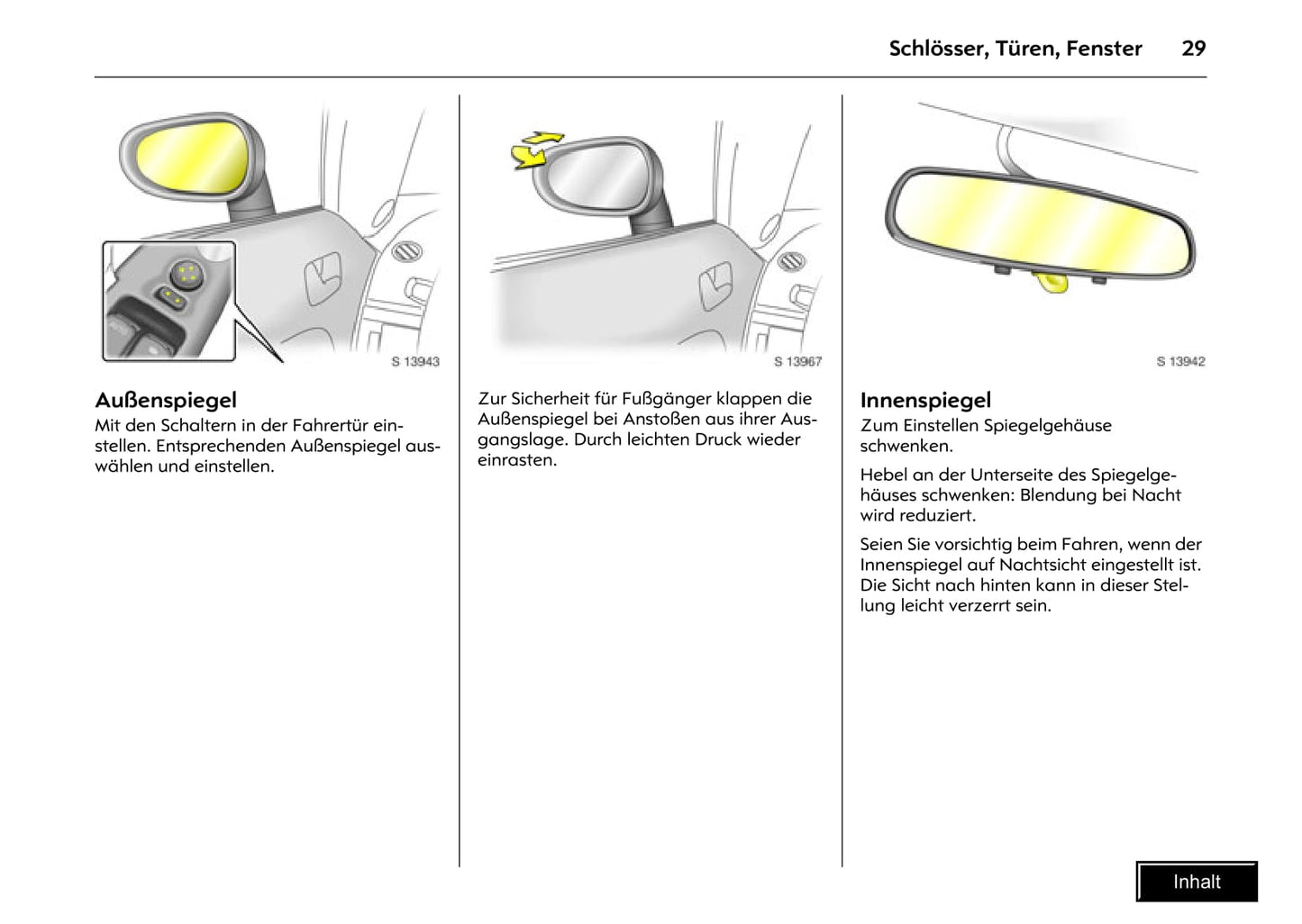 Schlösser, Türen, Fenster 29

S 13943

Außenspiegel
Mit den Schaltern in der Fahrertür einstellen. Entsprechenden Außenspiegel auswählen und einstellen.

S 13967

Zur Sicherheit für Fußgänger klappen die Außenspiegel bei Anstoßen aus ihrer Ausgangslage. Durch leichten Druck wieder einrasten.

S 13942

Innenspiegel
Zum Einstellen Spiegelgehäuse schwenken.

Hebel an der Unterseite des Spiegelgehäuses schwenken: Blendung bei Nacht wird reduziert.

Seien Sie vorsichtig beim Fahren, wenn der Innenspiegel auf Nachtsicht eingestellt ist. Die Sicht nach hinten kann in dieser Stellung leicht verzerrt sein.

Inhalt