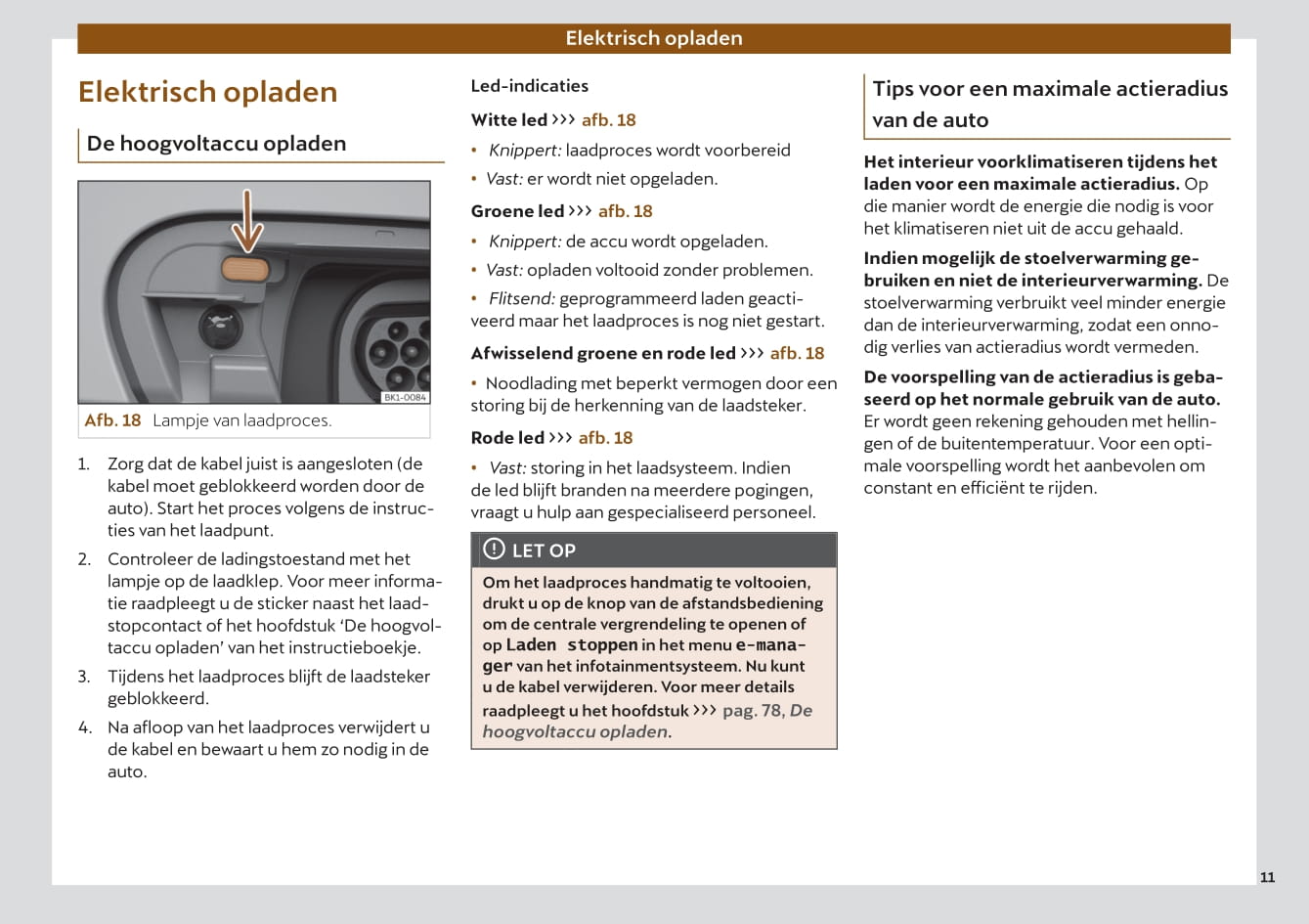 Elektrisch opladen

Elektrisch opladen

De hoogvoltaccu opladen

BK1-0084

Afb. 18 Lampje van laadproces.

1. Zorg dat de kabel juist is aangesloten (de kabel moet geblokkeerd worden door de auto). Start het proces volgens de instructies van het laadpunt.
2. Controleer de ladingstoestand met het lampje op de laadklep. Voor meer informatie raadpleegt u de sticker naast het laadstopcontact of het hoofdstuk ‘De hoogvoltaccu opladen’ van het instructieboekje.
3. Tijdens het laadproces blijft de laadsteker geblokkeerd.
4. Na afloop van het laadproces verwijdert u de kabel en bewaart u hem zo nodig in de auto.

Led-indicaties

Witte led ››› afb. 18

• Knippert: laadproces wordt voorbereid
• Vast: er wordt niet opgeladen.

Groene led ››› afb. 18

• Knippert: de accu wordt opgeladen.
• Vast: opladen voltooid zonder problemen.
• Flitsend: geprogrammeerd laden geactiveerd maar het laadproces is nog niet gestart.

Afwisselend groene en rode led ››› afb. 18

• Noodlading met beperkt vermogen door een storing bij de herkenning van de laadsteker.

Rode led ››› afb. 18

• Vast: storing in het laadsysteem. Indien de led blijft branden na meerdere pogingen, vraagt u hulp aan gespecialiseerd personeel.

LET OP

Om het laadproces handmatig te voltooien, drukt u op de knop van de afstandsbediening om de centrale vergrendeling te openen of op Laden stoppen in het menu e-manager van het infotainmentsysteem. Nu kunt u de kabel verwijderen. Voor meer details raadpleegt u het hoofdstuk ››› pag. 78, De hoogvoltaccu opladen.

Tips voor een maximale actieradius van de auto

Het interieur voorklimatiseren tijdens het laden voor een maximale actieradius. Op die manier wordt de energie die nodig is voor het klimatiseren niet uit de accu gehaald.

Indien mogelijk de stoelverwarming gebruiken en niet de interieurverwarming. De stoelverwarming verbruikt veel minder energie dan de interieurverwarming, zodat een onnodig verlies van actieradius wordt vermeden.

De voorspelling van de actieradius is gebaseerd op het normale gebruik van de auto. Er wordt geen rekening gehouden met hellingen of de buitentemperatuur. Voor een optimale voorspelling wordt het aanbevolen om constant en efficiënt te rijden.

11