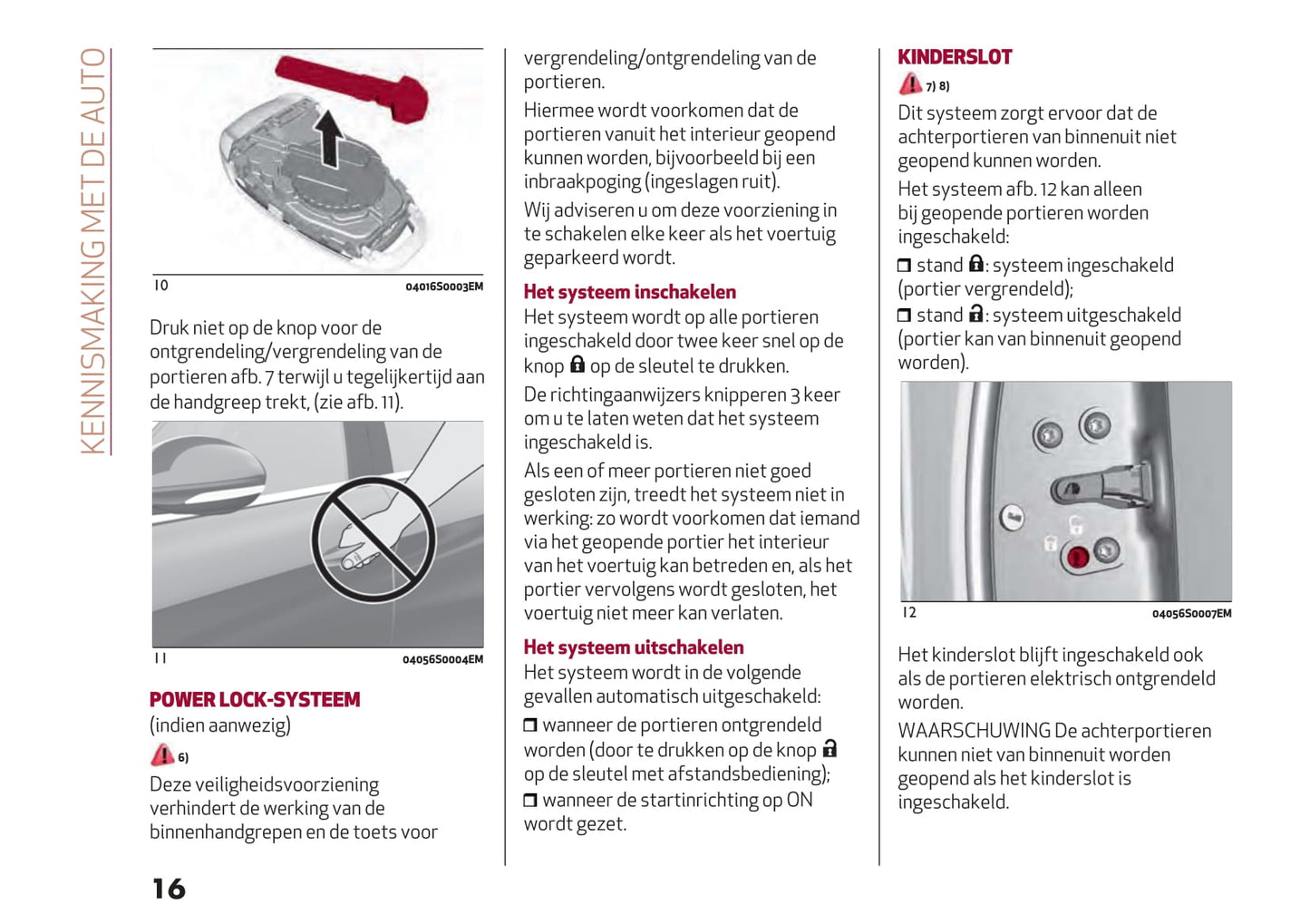 KENNISMAKING MET DE AUTO

10 04016S0003EM

Druk niet op de knop voor de ontgrendeling/vergrendeling van de portieren afb. 7 terwijl u tegelijkertijd aan de handgreep trekt, (zie afb. 11).

11 04056S0004EM

POWER LOCK-SYSTEEM
(indien aanwezig)
6)
Deze veiligheidsvoorziening verhindert de werking van de binnenhandgrepen en de toets voor vergrendeling/ontgrendeling van de portieren.

Hiermee wordt voorkomen dat de portieren vanuit het interieur geopend kunnen worden, bijvoorbeeld bij een inbraakpoging (ingeslagen ruit).

Wij adviseren u om deze voorziening in te schakelen elke keer als het voertuig geparkeerd wordt.

Het systeem inschakelen
Het systeem wordt op alle portieren ingeschakeld door twee keer snel op de knop op de sleutel te drukken.

De richtingaanwijzers knipperen 3 keer om u te laten weten dat het systeem ingeschakeld is.

Als een of meer portieren niet goed gesloten zijn, treedt het systeem niet in werking: zo wordt voorkomen dat iemand via het geopende portier het interieur van het voertuig kan betreden en, als het portier vervolgens wordt gesloten, het voertuig niet meer kan verlaten.

Het systeem uitschakelen
Het systeem wordt in de volgende gevallen automatisch uitgeschakeld:
❒ wanneer de portieren ontgrendeld worden (door te drukken op de knop op de sleutel met afstandsbediening);
❒ wanneer de startinrichting op ON wordt gezet.

KINDERSLOT
7) 8)
Dit systeem zorgt ervoor dat de achterportieren van binnenuit niet geopend kunnen worden.

Het systeem afb. 12 kan alleen bij geopende portieren worden ingeschakeld:
❒ stand : systeem ingeschakeld (portier vergrendeld);
❒ stand : systeem uitgeschakeld (portier kan van binnenuit geopend worden).

12 04056S0007EM

Het kinderslot blijft ingeschakeld ook als de portieren elektrisch ontgrendeld worden.

WAARSCHUWING De achterportieren kunnen niet van binnenuit worden geopend als het kinderslot is ingeschakeld.

16