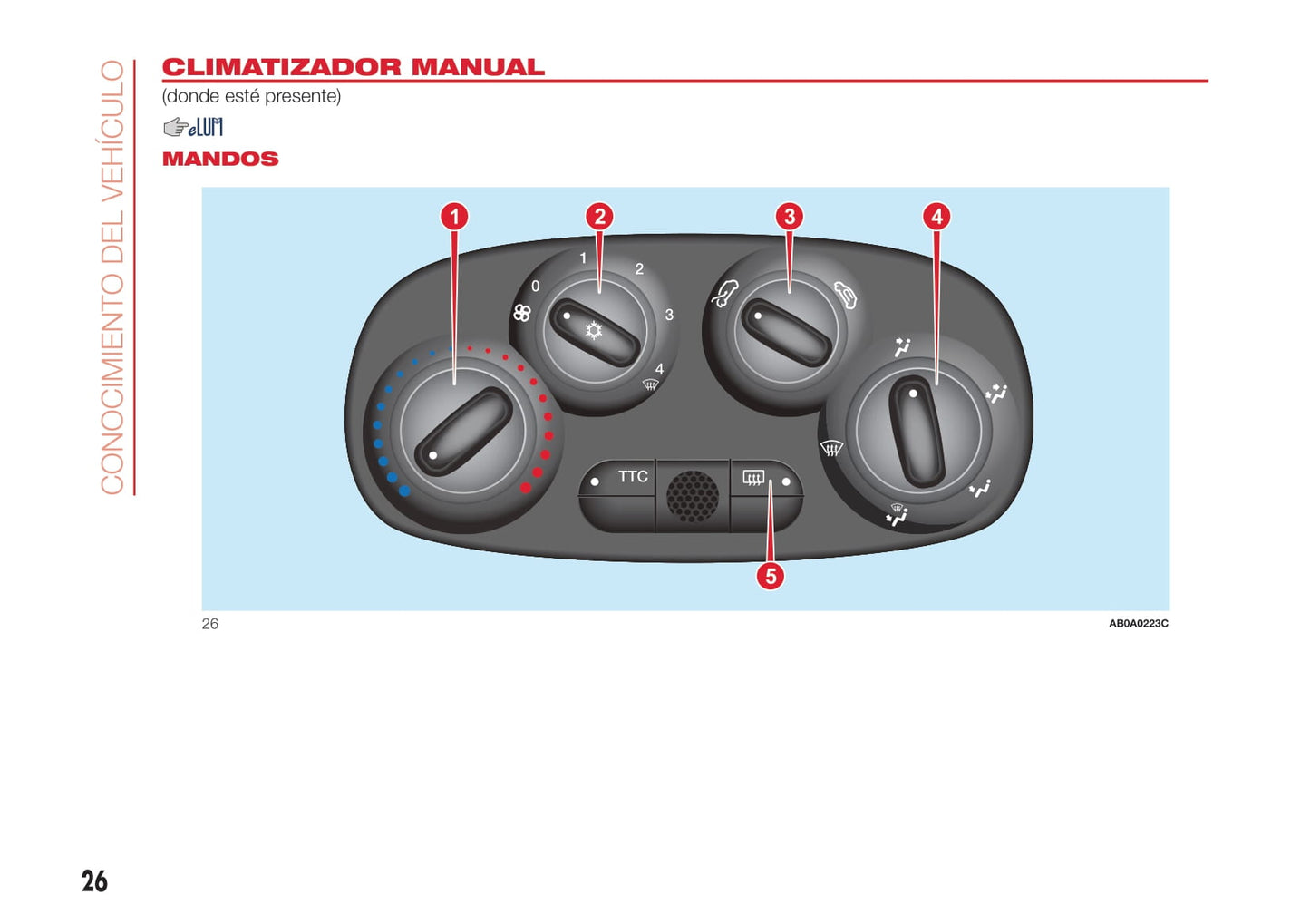 CONOCIMIENTO DEL VEHÍCULO

CLIMATIZADOR MANUAL
(donde esté presente)

eLUM

MANDOS

1
2
3
4
0
1
2
3
4
TTC
5

26
AB0A0223C

26