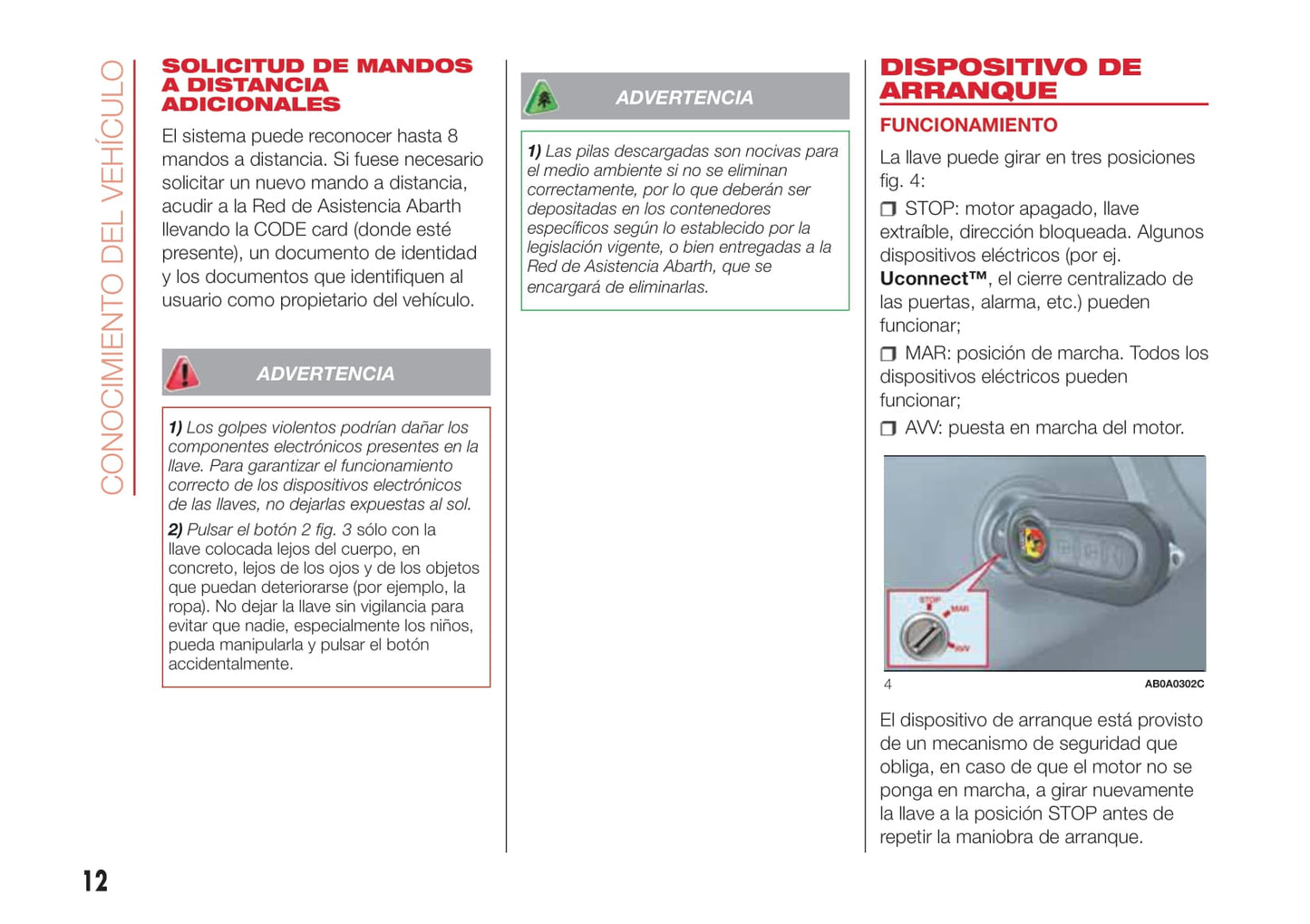 CONOCIMIENTO DEL VEHÍCULO

SOLICITUD DE MANDOS A DISTANCIA ADICIONALES

El sistema puede reconocer hasta 8 mandos a distancia. Si fuese necesario solicitar un nuevo mando a distancia, acudir a la Red de Asistencia Abarth llevando la CODE card (donde esté presente), un documento de identidad y los documentos que identifiquen al usuario como propietario del vehículo.

ADVERTENCIA

1) Los golpes violentos podrían dañar los componentes electrónicos presentes en la llave. Para garantizar el funcionamiento correcto de los dispositivos electrónicos de las llaves, no dejarlas expuestas al sol.

2) Pulsar el botón 2 fig. 3 sólo con la llave colocada lejos del cuerpo, en concreto, lejos de los ojos y de los objetos que puedan deteriorarse (por ejemplo, la ropa). No dejar la llave sin vigilancia para evitar que nadie, especialmente los niños, pueda manipularla y pulsar el botón accidentalmente.

ADVERTENCIA

1) Las pilas descargadas son nocivas para el medio ambiente si no se eliminan correctamente, por lo que deberán ser depositadas en los contenedores específicos según lo establecido por la legislación vigente, o bien entregadas a la Red de Asistencia Abarth, que se encargará de eliminarlas.

DISPOSITIVO DE ARRANQUE

FUNCIONAMIENTO

La llave puede girar en tres posiciones fig. 4:

❒ STOP: motor apagado, llave extraíble, dirección bloqueada. Algunos dispositivos eléctricos (por ej. Uconnect™, el cierre centralizado de las puertas, alarma, etc.) pueden funcionar;

❒ MAR: posición de marcha. Todos los dispositivos eléctricos pueden funcionar;

❒ AVV: puesta en marcha del motor.

STOP
MAR
AVV

4
AB0A0302C

El dispositivo de arranque está provisto de un mecanismo de seguridad que obliga, en caso de que el motor no se ponga en marcha, a girar nuevamente la llave a la posición STOP antes de repetir la maniobra de arranque.

12