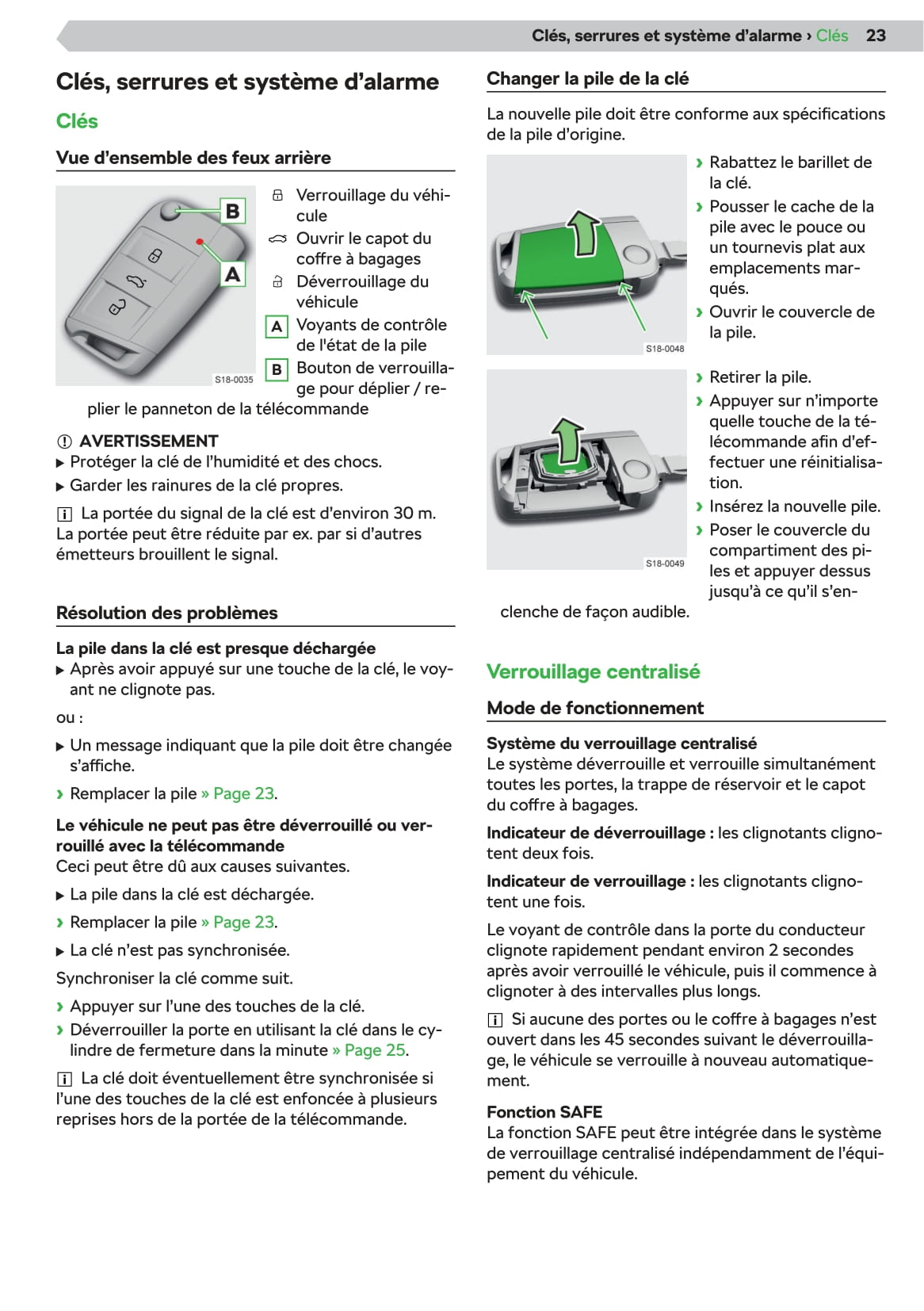 Clés, serrures et système d'alarme › Clés 23

Clés, serrures et système d'alarme

Clés

Vue d'ensemble des feux arrière

B

A

S18-0035

Verrouillage du véhicule

Ouvrir le capot du coffre à bagages

Déverrouillage du véhicule

A Voyants de contrôle de l'état de la pile

B Bouton de verrouillage pour déplier / replier le panneton de la télécommande

AVERTISSEMENT

▶ Protéger la clé de l'humidité et des chocs.

▶ Garder les rainures de la clé propres.

La portée du signal de la clé est d'environ 30 m. La portée peut être réduite par ex. par si d'autres émetteurs brouillent le signal.

Résolution des problèmes

La pile dans la clé est presque déchargée

▶ Après avoir appuyé sur une touche de la clé, le voyant ne clignote pas.

ou :

▶ Un message indiquant que la pile doit être changée s'affiche.

› Remplacer la pile » Page 23.

Le véhicule ne peut pas être déverrouillé ou verrouillé avec la télécommande
Ceci peut être dû aux causes suivantes.

▶ La pile dans la clé est déchargée.

› Remplacer la pile » Page 23.

▶ La clé n'est pas synchronisée.

Synchroniser la clé comme suit.

› Appuyer sur l'une des touches de la clé.

› Déverrouiller la porte en utilisant la clé dans le cylindre de fermeture dans la minute » Page 25.

La clé doit éventuellement être synchronisée si l'une des touches de la clé est enfoncée à plusieurs reprises hors de la portée de la télécommande.

Changer la pile de la clé

La nouvelle pile doit être conforme aux spécifications de la pile d'origine.

S18-0048

› Rabattez le barillet de la clé.

› Pousser le cache de la pile avec le pouce ou un tournevis plat aux emplacements marqués.

› Ouvrir le couvercle de la pile.

S18-0049

› Retirer la pile.

› Appuyer sur n'importe quelle touche de la télécommande afin d'effectuer une réinitialisation.

› Insérez la nouvelle pile.

› Poser le couvercle du compartiment des piles et appuyer dessus jusqu'à ce qu'il s'enclenche de façon audible.

Verrouillage centralisé

Mode de fonctionnement

Système du verrouillage centralisé
Le système déverrouille et verrouille simultanément toutes les portes, la trappe de réservoir et le capot du coffre à bagages.

Indicateur de déverrouillage : les clignotants clignotent deux fois.

Indicateur de verrouillage : les clignotants clignotent une fois.

Le voyant de contrôle dans la porte du conducteur clignote rapidement pendant environ 2 secondes après avoir verrouillé le véhicule, puis il commence à clignoter à des intervalles plus longs.

Si aucune des portes ou le coffre à bagages n'est ouvert dans les 45 secondes suivant le déverrouillage, le véhicule se verrouille à nouveau automatiquement.

Fonction SAFE
La fonction SAFE peut être intégrée dans le système de verrouillage centralisé indépendamment de l'équipement du véhicule.