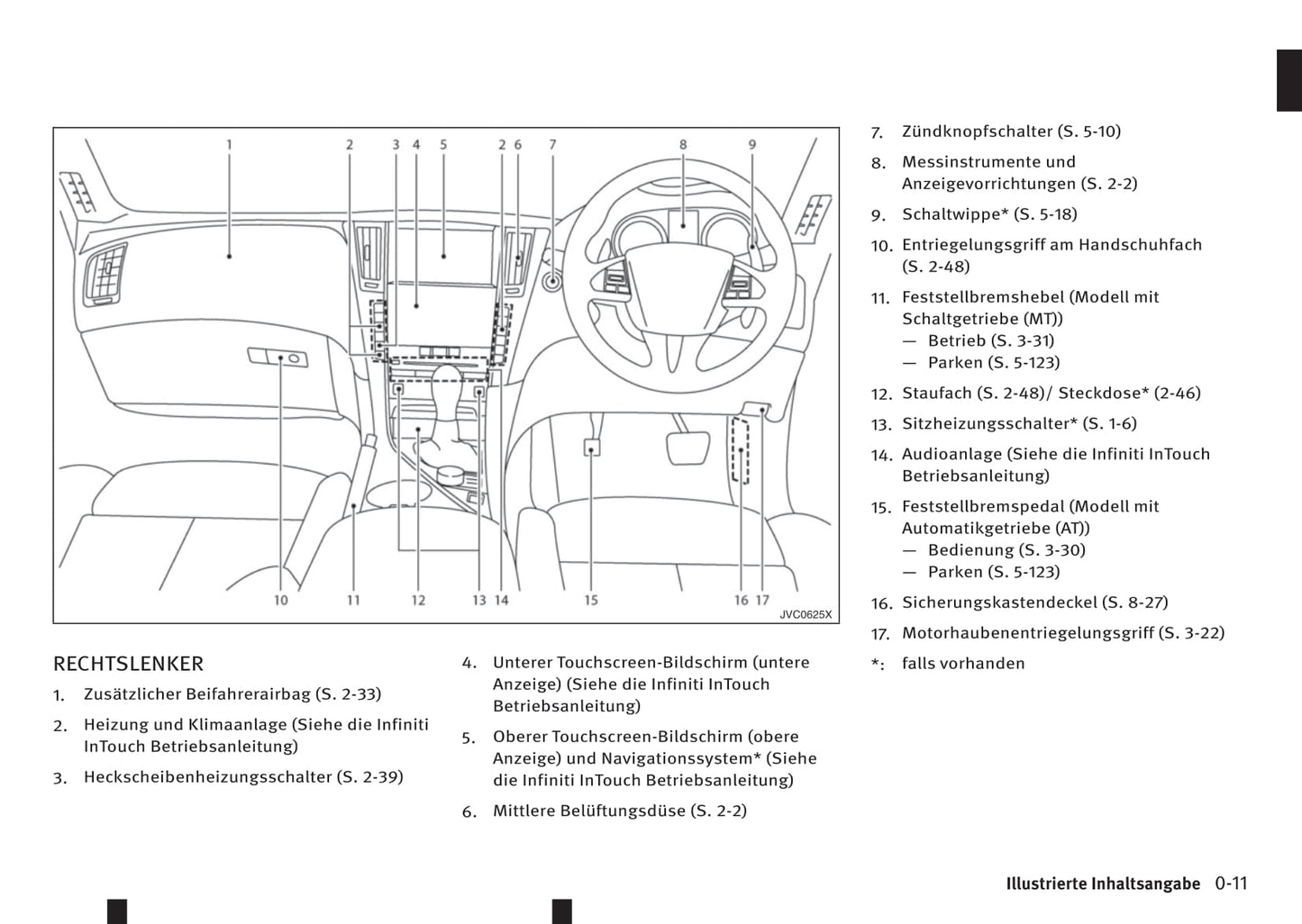 1 2 3 4 5 2 6 7 8 9

10 11 12 13 14 15 16 17

JVC0625X

RECHTSLENKER

1. Zusätzlicher Beifahrerairbag (S. 2-33)

2. Heizung und Klimaanlage (Siehe die Infiniti InTouch Betriebsanleitung)

3. Heckscheibenheizungsschalter (S. 2-39)

4. Unterer Touchscreen-Bildschirm (untere Anzeige) (Siehe die Infiniti InTouch Betriebsanleitung)

5. Oberer Touchscreen-Bildschirm (obere Anzeige) und Navigationssystem* (Siehe die Infiniti InTouch Betriebsanleitung)

6. Mittlere Belüftungsdüse (S. 2-2)

7. Zündknopfschalter (S. 5-10)

8. Messinstrumente und Anzeigevorrichtungen (S. 2-2)

9. Schaltwippe* (S. 5-18)

10. Entriegelungsgriff am Handschuhfach (S. 2-48)

11. Feststellbremshebel (Modell mit Schaltgetriebe (MT))
— Betrieb (S. 3-31)
— Parken (S. 5-123)

12. Staufach (S. 2-48)/ Steckdose* (2-46)

13. Sitzheizungsschalter* (S. 1-6)

14. Audioanlage (Siehe die Infiniti InTouch Betriebsanleitung)

15. Feststellbremspedal (Modell mit Automatikgetriebe (AT))
— Bedienung (S. 3-30)
— Parken (S. 5-123)

16. Sicherungskastendeckel (S. 8-27)

17. Motorhaubenentriegelungsgriff (S. 3-22)

*: falls vorhanden

Illustrierte Inhaltsangabe 0-11