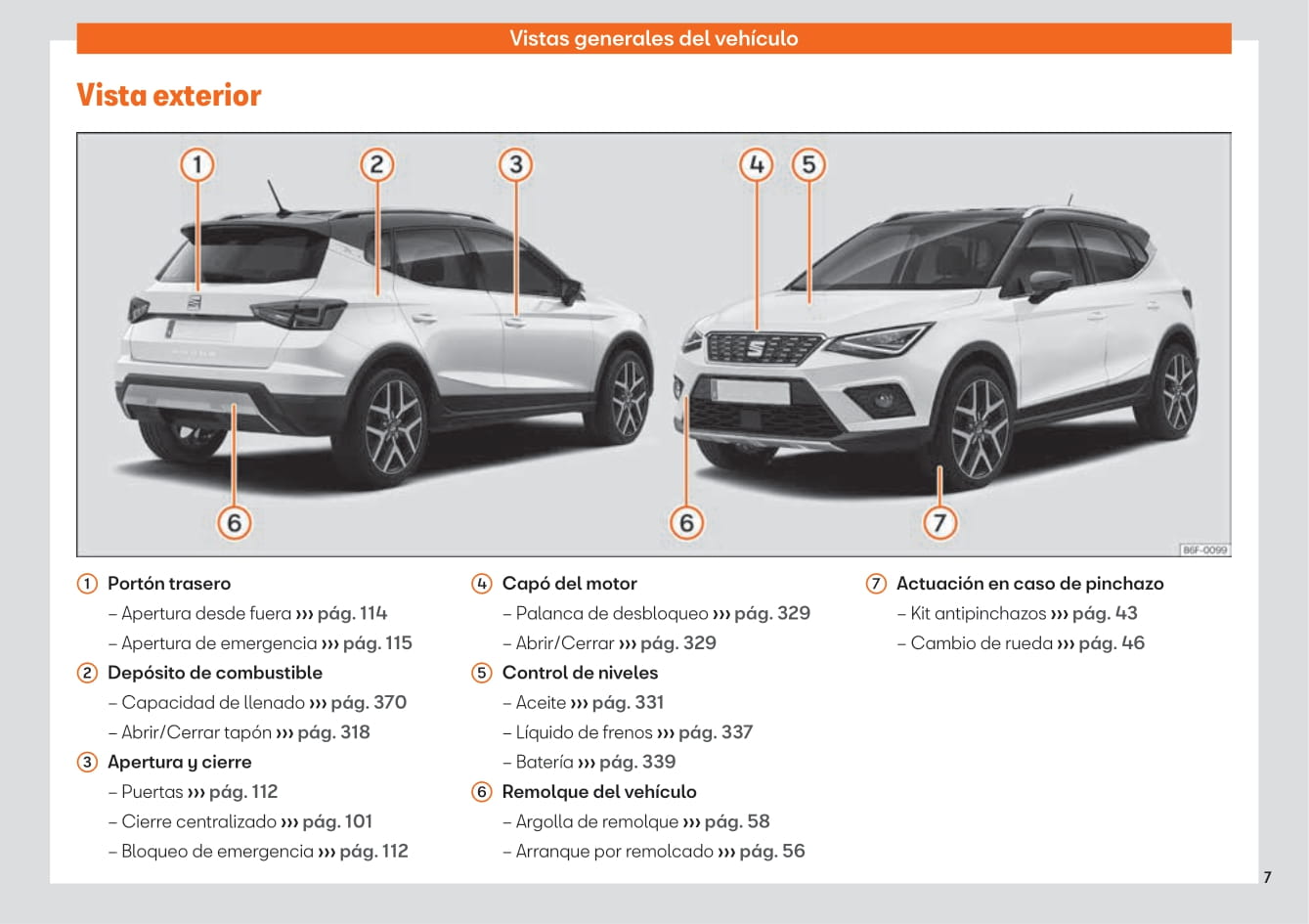 Vistas generales del vehículo

Vista exterior

1 2 3 4 5 6 6 7

B6F-0099

1 Portón trasero
– Apertura desde fuera ››› pág. 114
– Apertura de emergencia ››› pág. 115
2 Depósito de combustible
– Capacidad de llenado ››› pág. 370
– Abrir/Cerrar tapón ››› pág. 318
3 Apertura y cierre
– Puertas ››› pág. 112
– Cierre centralizado ››› pág. 101
– Bloqueo de emergencia ››› pág. 112

4 Capó del motor
– Palanca de desbloqueo ››› pág. 329
– Abrir/Cerrar ››› pág. 329
5 Control de niveles
– Aceite ››› pág. 331
– Líquido de frenos ››› pág. 337
– Batería ››› pág. 339
6 Remolque del vehículo
– Argolla de remolque ››› pág. 58
– Arranque por remolcado ››› pág. 56

7 Actuación en caso de pinchazo
– Kit antipinchazos ››› pág. 43
– Cambio de rueda ››› pág. 46

7