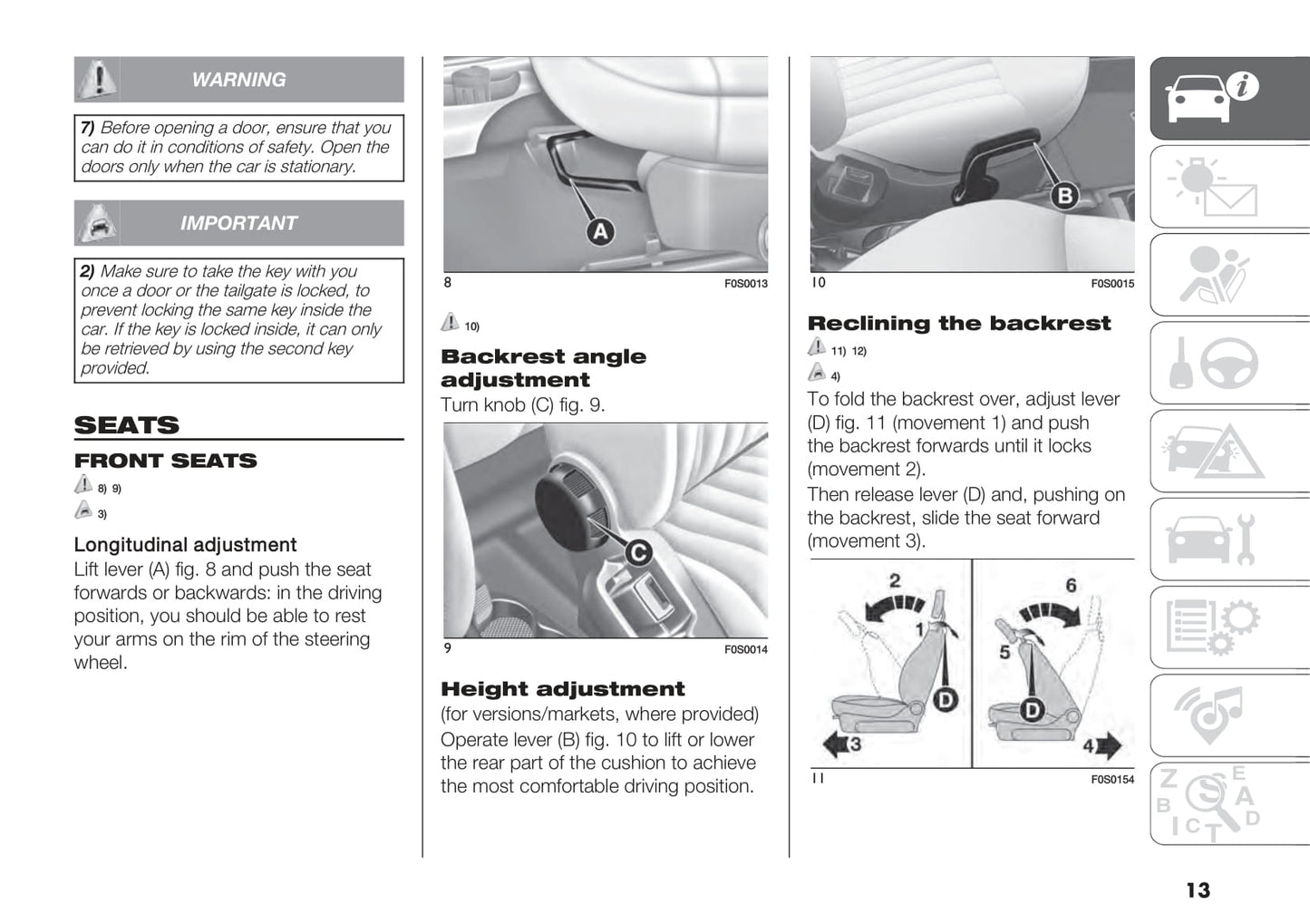 WARNING

7) Before opening a door, ensure that you can do it in conditions of safety. Open the doors only when the car is stationary.

IMPORTANT

2) Make sure to take the key with you once a door or the tailgate is locked, to prevent locking the same key inside the car. If the key is locked inside, it can only be retrieved by using the second key provided.

SEATS

FRONT SEATS

8) 9)

3)

Longitudinal adjustment

Lift lever (A) fig. 8 and push the seat forwards or backwards: in the driving position, you should be able to rest your arms on the rim of the steering wheel.

A

8 F0S0013

10)

Backrest angle adjustment

Turn knob (C) fig. 9.

C

9 F0S0014

Height adjustment

(for versions/markets, where provided)

Operate lever (B) fig. 10 to lift or lower the rear part of the cushion to achieve the most comfortable driving position.

B

10 F0S0015

Reclining the backrest

11) 12)

4)

To fold the backrest over, adjust lever (D) fig. 11 (movement 1) and push the backrest forwards until it locks (movement 2).

Then release lever (D) and, pushing on the backrest, slide the seat forward (movement 3).

2 1 D 3 6 5 D 4

11 F0S0154

Z E B A I C T D

13