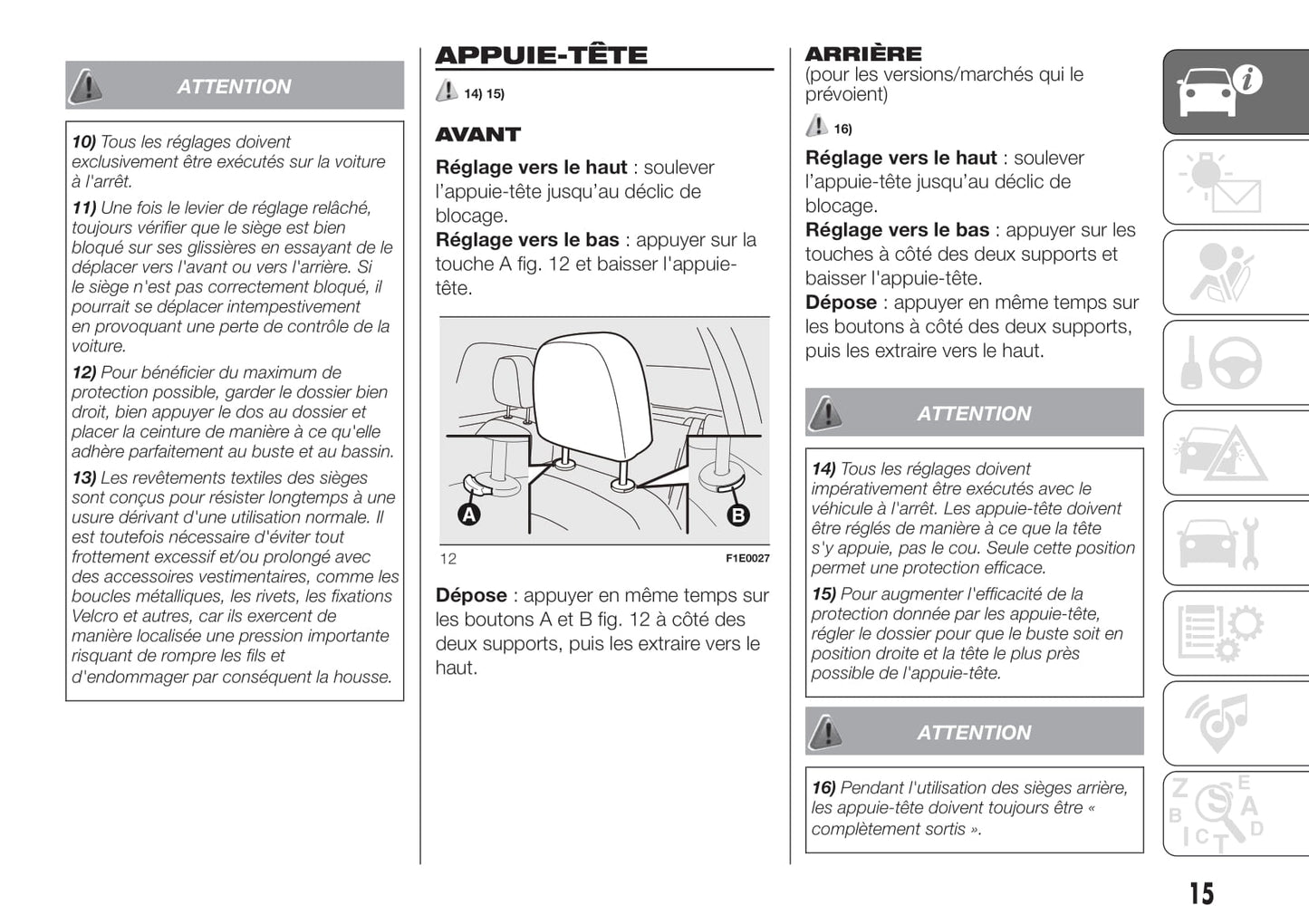 ATTENTION

10) Tous les réglages doivent exclusivement être exécutés sur la voiture à l'arrêt.

11) Une fois le levier de réglage relâché, toujours vérifier que le siège est bien bloqué sur ses glissières en essayant de le déplacer vers l'avant ou vers l'arrière. Si le siège n'est pas correctement bloqué, il pourrait se déplacer intempestivement en provoquant une perte de contrôle de la voiture.

12) Pour bénéficier du maximum de protection possible, garder le dossier bien droit, bien appuyer le dos au dossier et placer la ceinture de manière à ce qu'elle adhère parfaitement au buste et au bassin.

13) Les revêtements textiles des sièges sont conçus pour résister longtemps à une usure dérivant d'une utilisation normale. Il est toutefois nécessaire d'éviter tout frottement excessif et/ou prolongé avec des accessoires vestimentaires, comme les boucles métalliques, les rivets, les fixations Velcro et autres, car ils exercent de manière localisée une pression importante risquant de rompre les fils et d'endommager par conséquent la housse.

APPUIE-TÊTE

14) 15)

AVANT

Réglage vers le haut : soulever l'appuie-tête jusqu'au déclic de blocage.
Réglage vers le bas : appuyer sur la touche A fig. 12 et baisser l'appuie-tête.

A B

12 F1E0027

Dépose : appuyer en même temps sur les boutons A et B fig. 12 à côté des deux supports, puis les extraire vers le haut.

ARRIÈRE
(pour les versions/marchés qui le prévoient)

16)

Réglage vers le haut : soulever l'appuie-tête jusqu'au déclic de blocage.
Réglage vers le bas : appuyer sur les touches à côté des deux supports et baisser l'appuie-tête.
Dépose : appuyer en même temps sur les boutons à côté des deux supports, puis les extraire vers le haut.

ATTENTION

14) Tous les réglages doivent impérativement être exécutés avec le véhicule à l'arrêt. Les appuie-tête doivent être réglés de manière à ce que la tête s'y appuie, pas le cou. Seule cette position permet une protection efficace.

15) Pour augmenter l'efficacité de la protection donnée par les appuie-tête, régler le dossier pour que le buste soit en position droite et la tête le plus près possible de l'appuie-tête.

ATTENTION

16) Pendant l'utilisation des sièges arrière, les appuie-tête doivent toujours être « complètement sortis ».

15