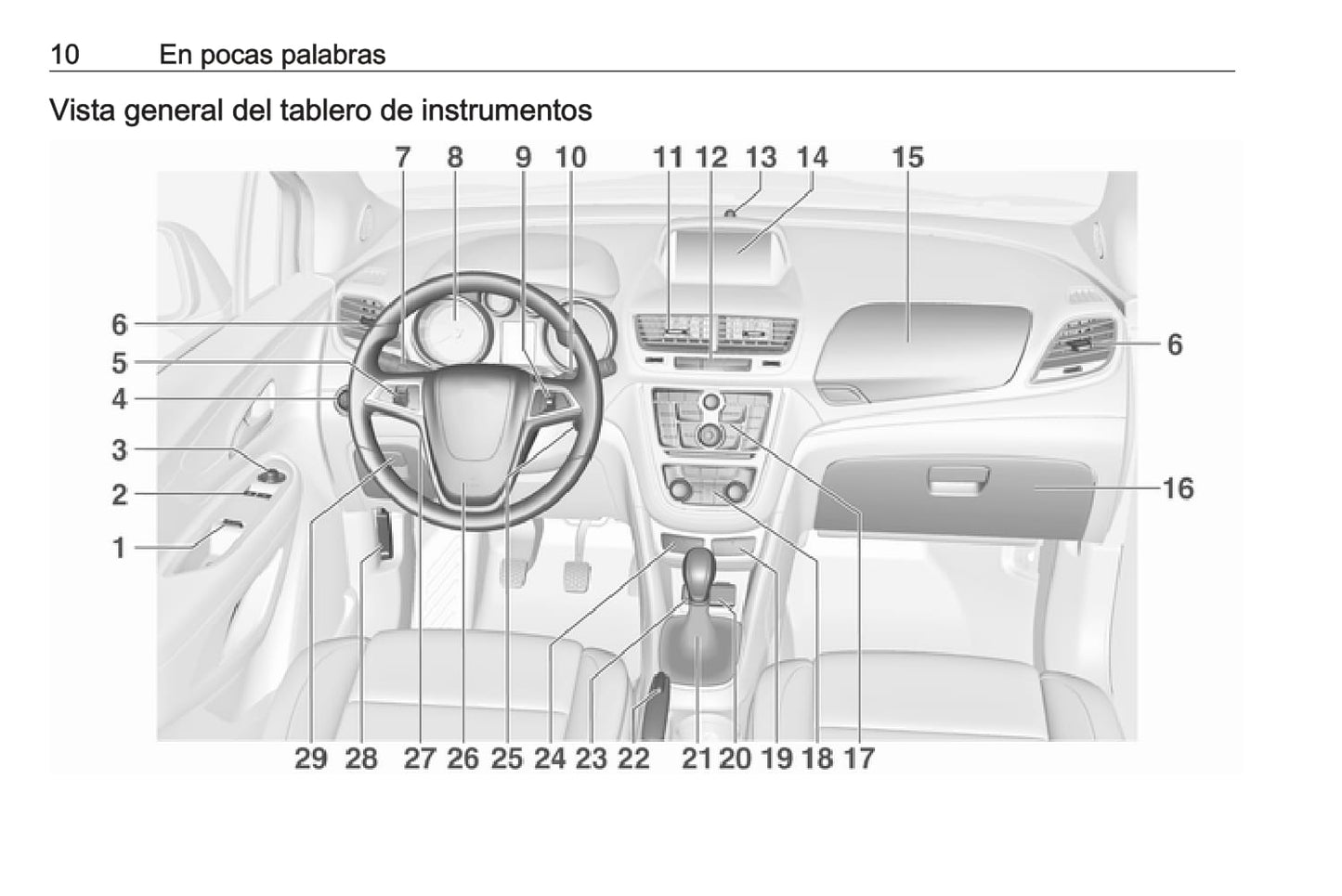 10 En pocas palabras

Vista general del tablero de instrumentos

7 8 9 10 11 12 13 14 15

6
5
4
3
2
1

6

16

29 28 27 26 25 24 23 22 21 20 19 18 17