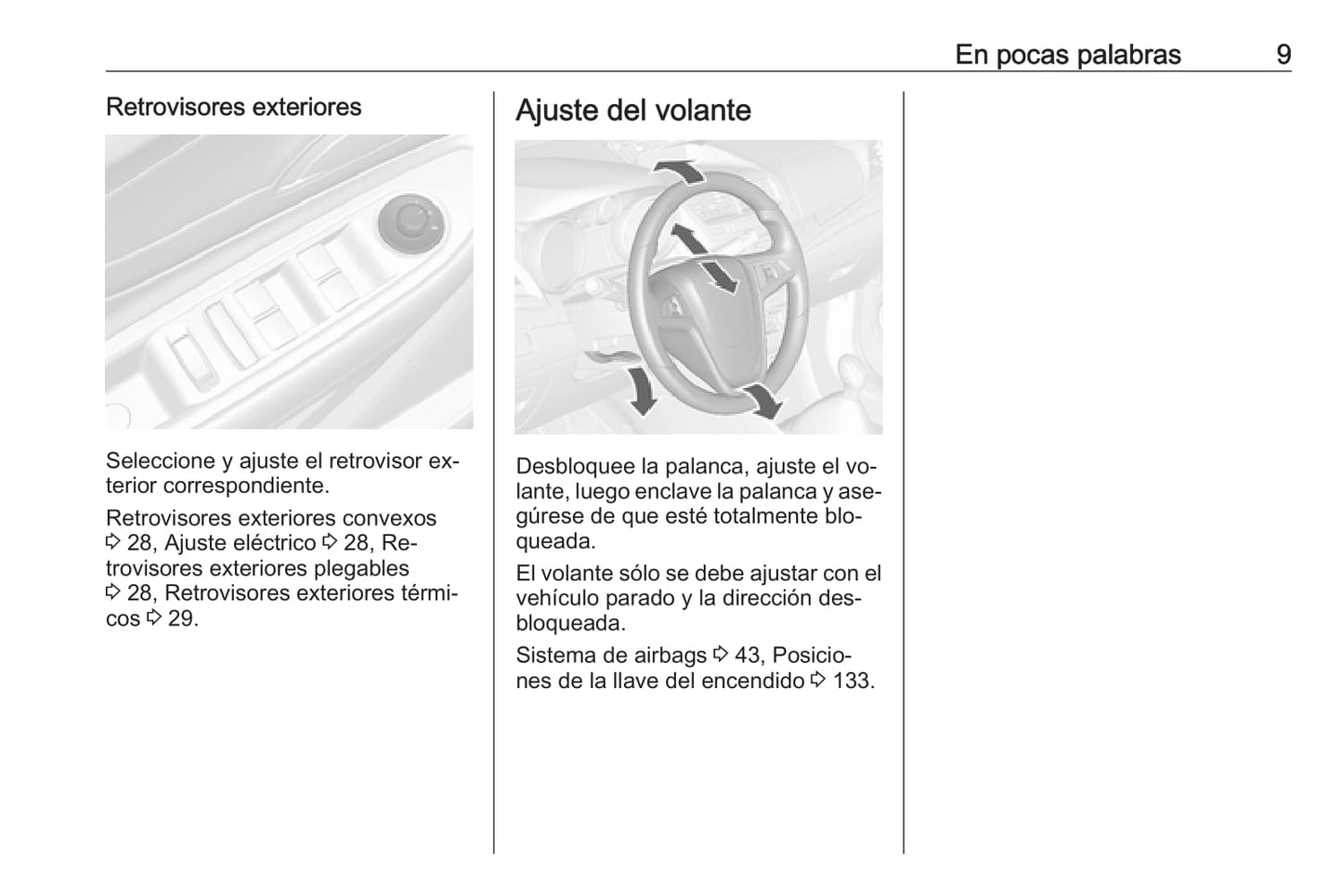 En pocas palabras 9

Retrovisores exteriores

Seleccione y ajuste el retrovisor exterior correspondiente.

Retrovisores exteriores convexos ⇨ 28, Ajuste eléctrico ⇨ 28, Retrovisores exteriores plegables ⇨ 28, Retrovisores exteriores térmicos ⇨ 29.

Ajuste del volante

Desbloquee la palanca, ajuste el volante, luego enclave la palanca y asegúrese de que esté totalmente bloqueada.

El volante sólo se debe ajustar con el vehículo parado y la dirección desbloqueada.

Sistema de airbags ⇨ 43, Posiciones de la llave del encendido ⇨ 133.