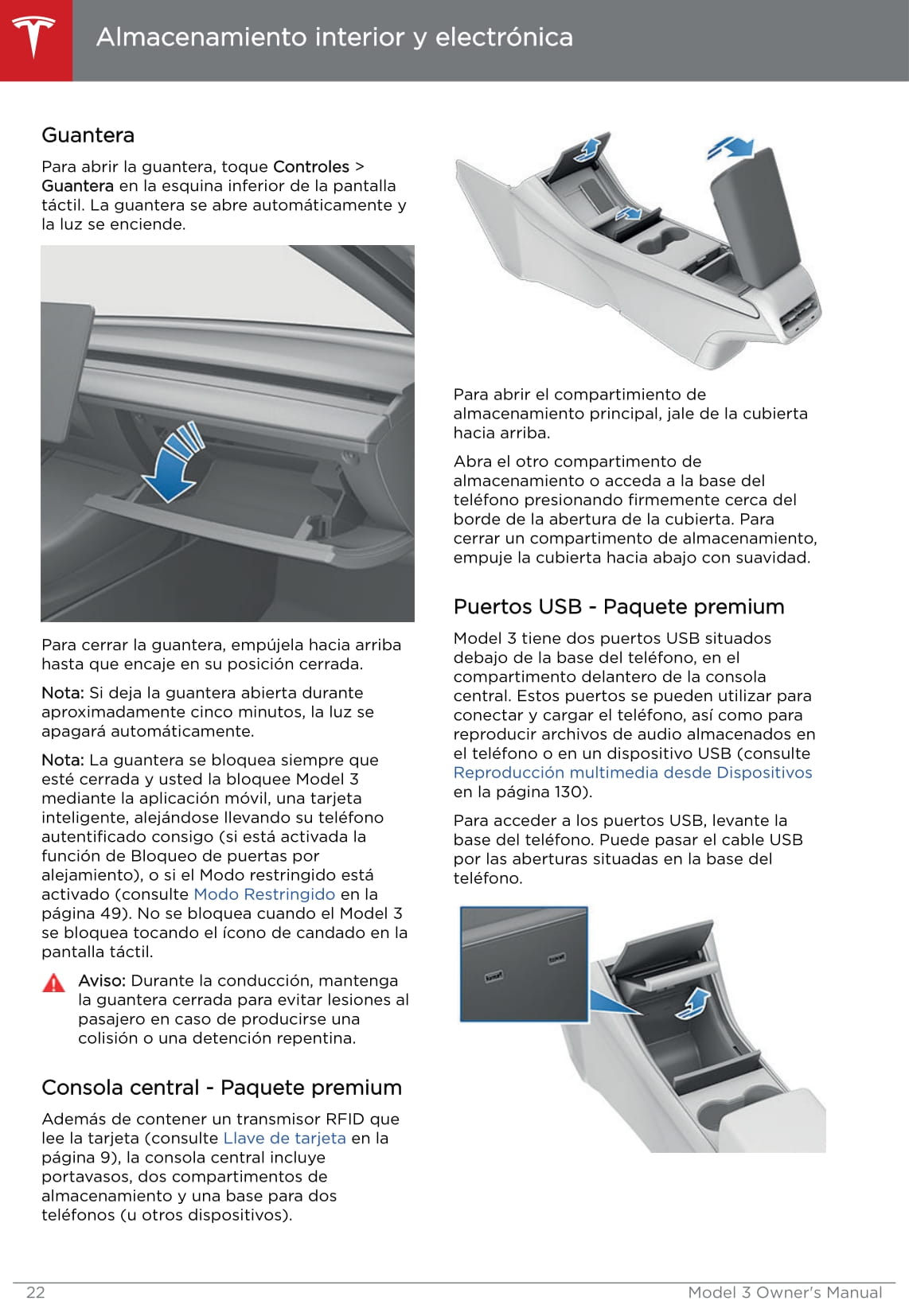 Almacenamiento interior y electrónica

Guantera

Para abrir la guantera, toque Controles > Guantera en la esquina inferior de la pantalla táctil. La guantera se abre automáticamente y la luz se enciende.

Para cerrar la guantera, empújela hacia arriba hasta que encaje en su posición cerrada.

Nota: Si deja la guantera abierta durante aproximadamente cinco minutos, la luz se apagará automáticamente.

Nota: La guantera se bloquea siempre que esté cerrada y usted la bloquee Model 3 mediante la aplicación móvil, una tarjeta inteligente, alejándose llevando su teléfono autentificado consigo (si está activada la función de Bloqueo de puertas por alejamiento), o si el Modo restringido está activado (consulte Modo Restringido en la página 49). No se bloquea cuando el Model 3 se bloquea tocando el ícono de candado en la pantalla táctil.

Aviso: Durante la conducción, mantenga la guantera cerrada para evitar lesiones al pasajero en caso de producirse una colisión o una detención repentina.

Consola central - Paquete premium

Además de contener un transmisor RFID que lee la tarjeta (consulte Llave de tarjeta en la página 9), la consola central incluye portavasos, dos compartimentos de almacenamiento y una base para dos teléfonos (u otros dispositivos).

Para abrir el compartimiento de almacenamiento principal, jale de la cubierta hacia arriba.

Abra el otro compartimento de almacenamiento o acceda a la base del teléfono presionando firmemente cerca del borde de la abertura de la cubierta. Para cerrar un compartimento de almacenamiento, empuje la cubierta hacia abajo con suavidad.

Puertos USB - Paquete premium

Model 3 tiene dos puertos USB situados debajo de la base del teléfono, en el compartimento delantero de la consola central. Estos puertos se pueden utilizar para conectar y cargar el teléfono, así como para reproducir archivos de audio almacenados en el teléfono o en un dispositivo USB (consulte Reproducción multimedia desde Dispositivos en la página 130).

Para acceder a los puertos USB, levante la base del teléfono. Puede pasar el cable USB por las aberturas situadas en la base del teléfono.

22 Model 3 Owner's Manual