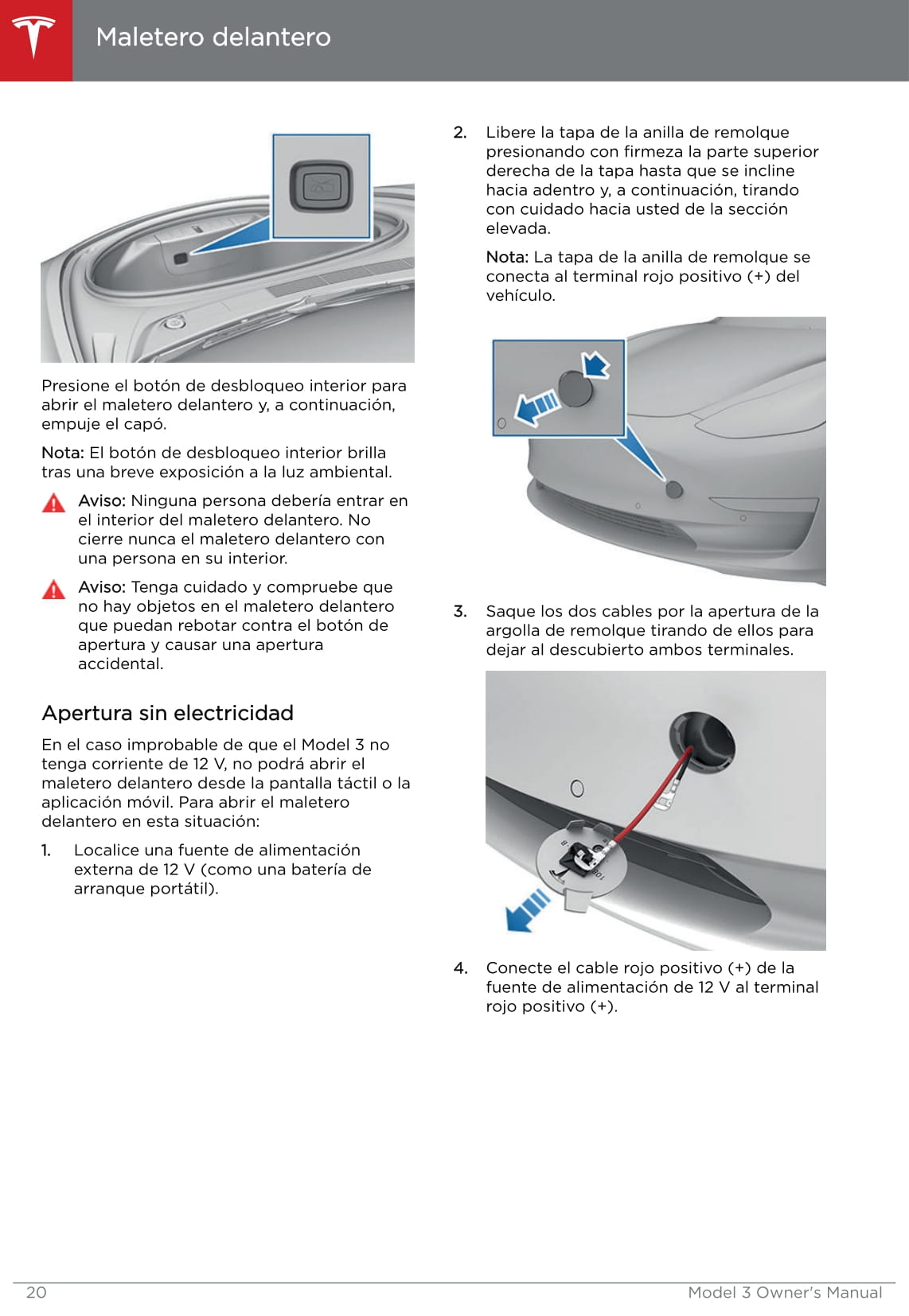 Maletero delantero

Presione el botón de desbloqueo interior para abrir el maletero delantero y, a continuación, empuje el capó.

Nota: El botón de desbloqueo interior brilla tras una breve exposición a la luz ambiental.

Aviso: Ninguna persona debería entrar en el interior del maletero delantero. No cierre nunca el maletero delantero con una persona en su interior.

Aviso: Tenga cuidado y compruebe que no hay objetos en el maletero delantero que puedan rebotar contra el botón de apertura y causar una apertura accidental.

Apertura sin electricidad

En el caso improbable de que el Model 3 no tenga corriente de 12 V, no podrá abrir el maletero delantero desde la pantalla táctil o la aplicación móvil. Para abrir el maletero delantero en esta situación:

1. Localice una fuente de alimentación externa de 12 V (como una batería de arranque portátil).

2. Libere la tapa de la anilla de remolque presionando con firmeza la parte superior derecha de la tapa hasta que se incline hacia adentro y, a continuación, tirando con cuidado hacia usted de la sección elevada.

Nota: La tapa de la anilla de remolque se conecta al terminal rojo positivo (+) del vehículo.

3. Saque los dos cables por la apertura de la argolla de remolque tirando de ellos para dejar al descubierto ambos terminales.

4. Conecte el cable rojo positivo (+) de la fuente de alimentación de 12 V al terminal rojo positivo (+).

20 Model 3 Owner's Manual