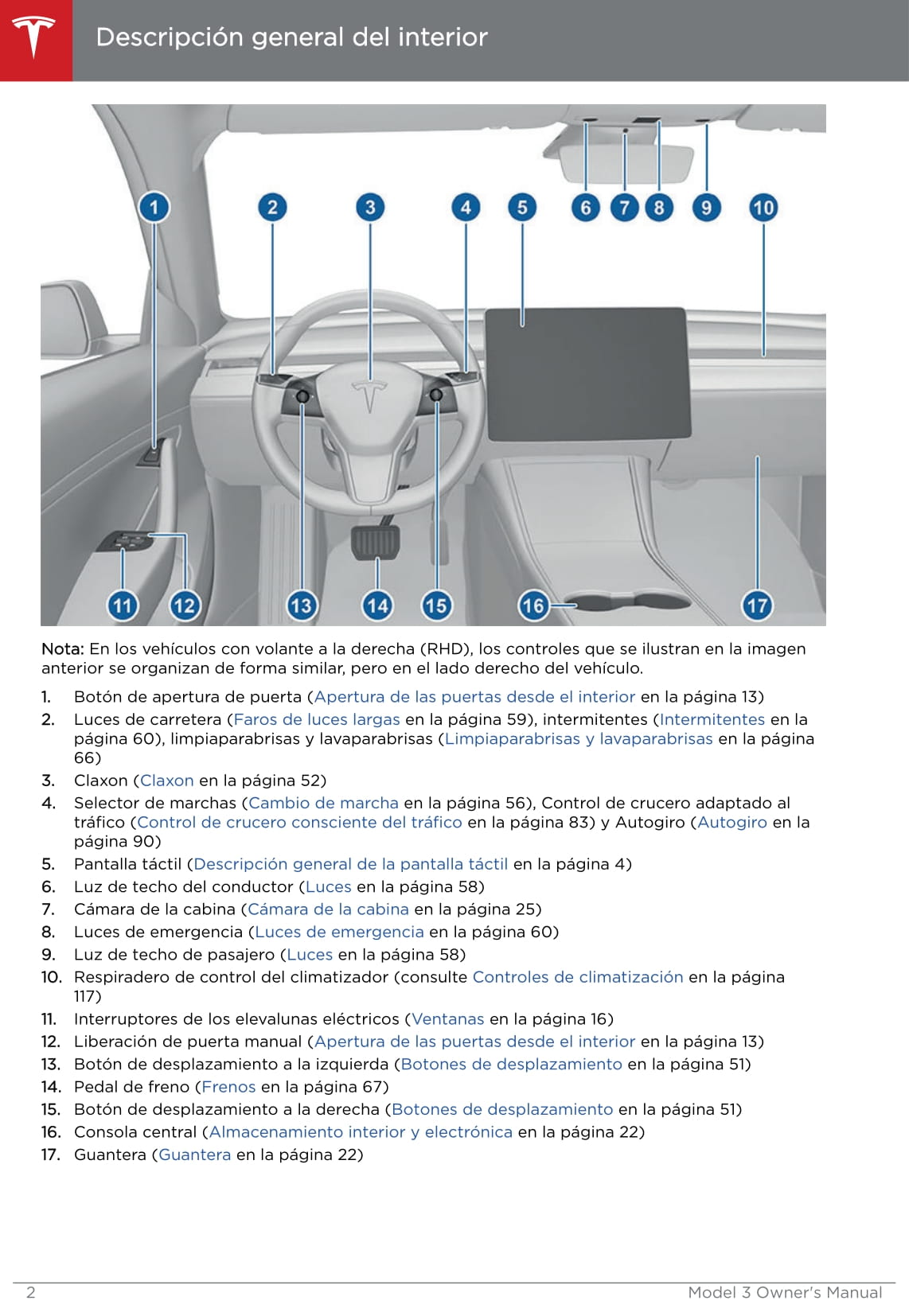 Descripción general del interior

1 2 3 4 5 6 7 8 9 10

11 12 13 14 15 16 17

Nota: En los vehículos con volante a la derecha (RHD), los controles que se ilustran en la imagen anterior se organizan de forma similar, pero en el lado derecho del vehículo.

1. Botón de apertura de puerta (Apertura de las puertas desde el interior en la página 13)
2. Luces de carretera (Faros de luces largas en la página 59), intermitentes (Intermitentes en la página 60), limpiaparabrisas y lavaparabrisas (Limpiaparabrisas y lavaparabrisas en la página 66)
3. Claxon (Claxon en la página 52)
4. Selector de marchas (Cambio de marcha en la página 56), Control de crucero adaptado al tráfico (Control de crucero consciente del tráfico en la página 83) y Autogiro (Autogiro en la página 90)
5. Pantalla táctil (Descripción general de la pantalla táctil en la página 4)
6. Luz de techo del conductor (Luces en la página 58)
7. Cámara de la cabina (Cámara de la cabina en la página 25)
8. Luces de emergencia (Luces de emergencia en la página 60)
9. Luz de techo de pasajero (Luces en la página 58)
10. Respiradero de control del climatizador (consulte Controles de climatización en la página 117)
11. Interruptores de los elevalunas eléctricos (Ventanas en la página 16)
12. Liberación de puerta manual (Apertura de las puertas desde el interior en la página 13)
13. Botón de desplazamiento a la izquierda (Botones de desplazamiento en la página 51)
14. Pedal de freno (Frenos en la página 67)
15. Botón de desplazamiento a la derecha (Botones de desplazamiento en la página 51)
16. Consola central (Almacenamiento interior y electrónica en la página 22)
17. Guantera (Guantera en la página 22)

2 Model 3 Owner's Manual