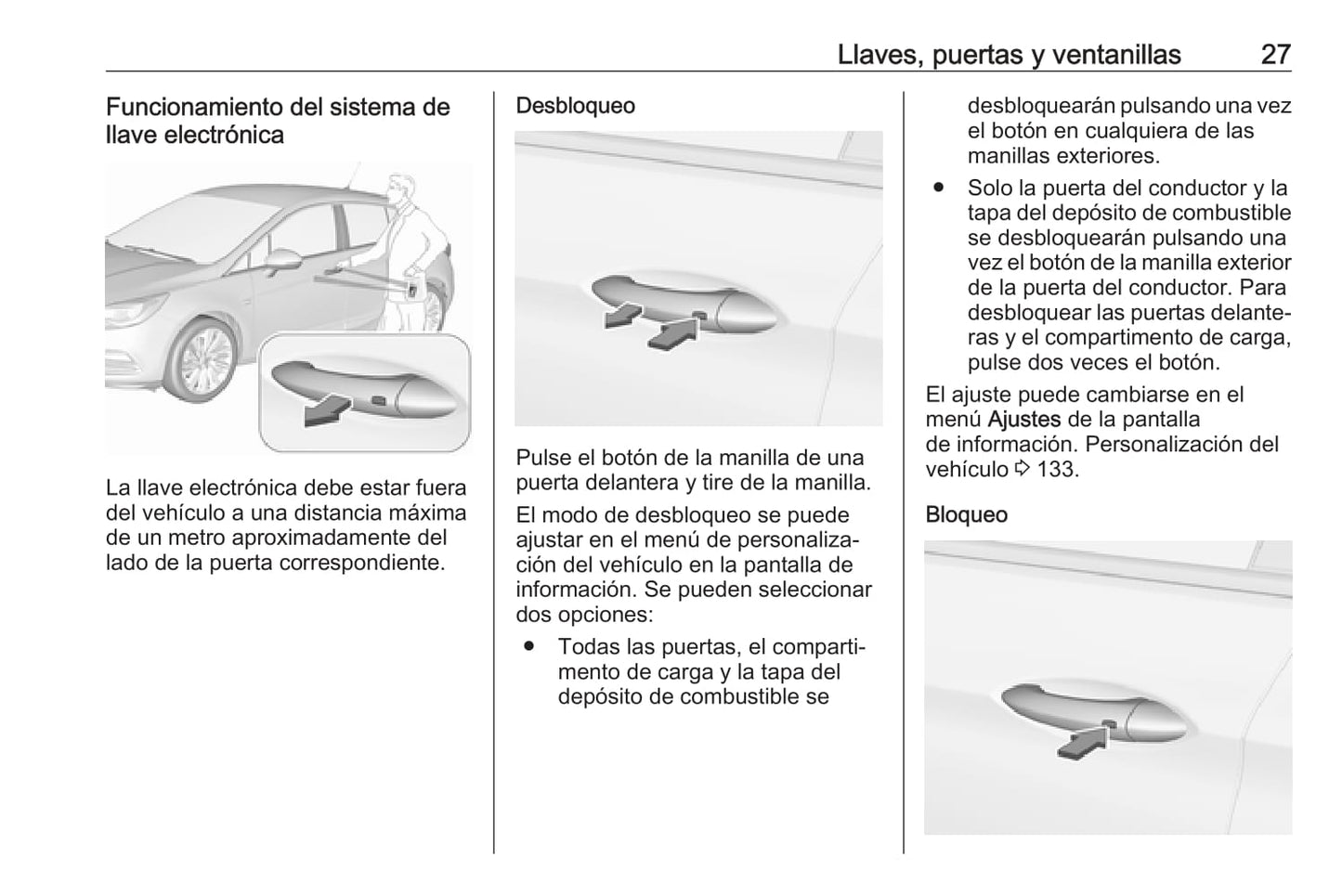 Llaves, puertas y ventanillas 27

Funcionamiento del sistema de llave electrónica

La llave electrónica debe estar fuera del vehículo a una distancia máxima de un metro aproximadamente del lado de la puerta correspondiente.

Desbloqueo

Pulse el botón de la manilla de una puerta delantera y tire de la manilla.

El modo de desbloqueo se puede ajustar en el menú de personalización del vehículo en la pantalla de información. Se pueden seleccionar dos opciones:

● Todas las puertas, el compartimento de carga y la tapa del depósito de combustible se desbloquearán pulsando una vez el botón en cualquiera de las manillas exteriores.

● Solo la puerta del conductor y la tapa del depósito de combustible se desbloquearán pulsando una vez el botón de la manilla exterior de la puerta del conductor. Para desbloquear las puertas delanteras y el compartimento de carga, pulse dos veces el botón.

El ajuste puede cambiarse en el menú Ajustes de la pantalla de información. Personalización del vehículo ⇨ 133.

Bloqueo