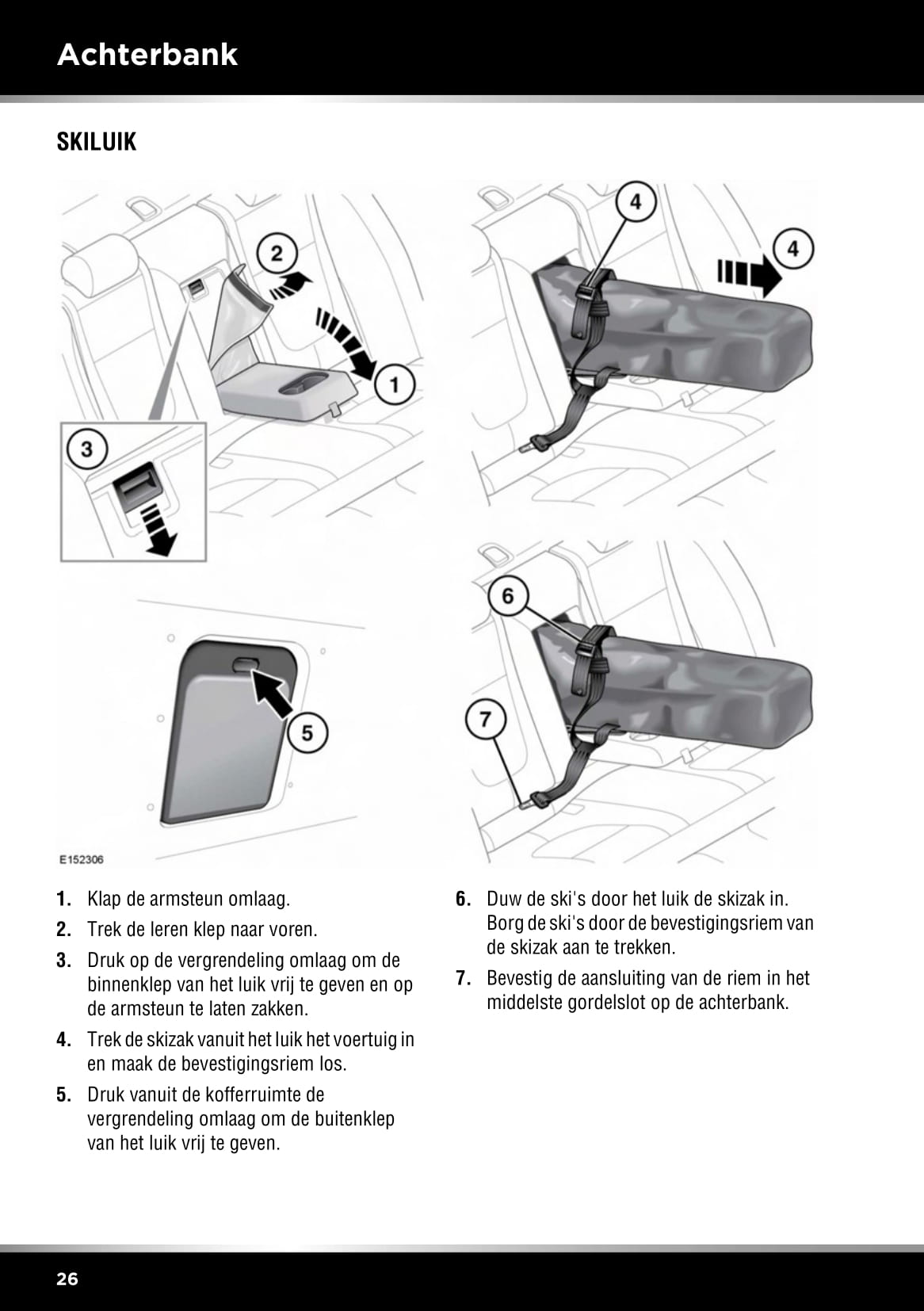 Achterbank

SKILUIK

2

1

3

4

4

5

6

7

E152306

1. Klap de armsteun omlaag.

2. Trek de leren klep naar voren.

3. Druk op de vergrendeling omlaag om de binnenklep van het luik vrij te geven en op de armsteun te laten zakken.

4. Trek de skizak vanuit het luik het voertuig in en maak de bevestigingsriem los.

5. Druk vanuit de kofferruimte de vergrendeling omlaag om de buitenklep van het luik vrij te geven.

6. Duw de ski's door het luik de skizak in. Borg de ski's door de bevestigingsriem van de skizak aan te trekken.

7. Bevestig de aansluiting van de riem in het middelste gordelslot op de achterbank.

26