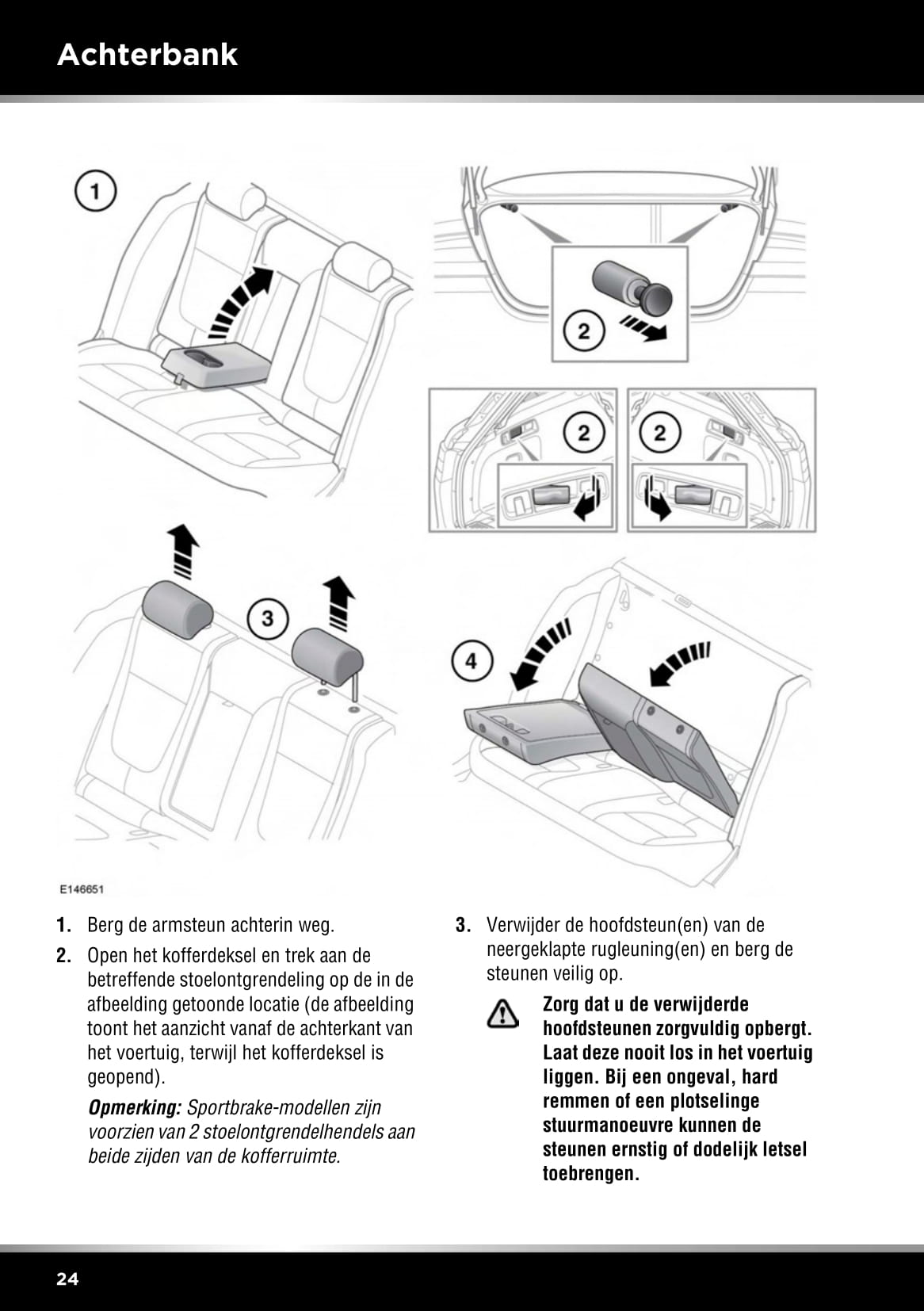 Achterbank

1

2

2

2

3

4

E146651

1. Berg de armsteun achterin weg.

2. Open het kofferdeksel en trek aan de betreffende stoelontgrendeling op de in de afbeelding getoonde locatie (de afbeelding toont het aanzicht vanaf de achterkant van het voertuig, terwijl het kofferdeksel is geopend).

Opmerking: Sportbrake-modellen zijn voorzien van 2 stoelontgrendelhendels aan beide zijden van de kofferruimte.

3. Verwijder de hoofdsteun(en) van de neergeklapte rugleuning(en) en berg de steunen veilig op.

Zorg dat u de verwijderde hoofdsteunen zorgvuldig opbergt. Laat deze nooit los in het voertuig liggen. Bij een ongeval, hard remmen of een plotselinge stuurmanoeuvre kunnen de steunen ernstig of dodelijk letsel toebrengen.

24