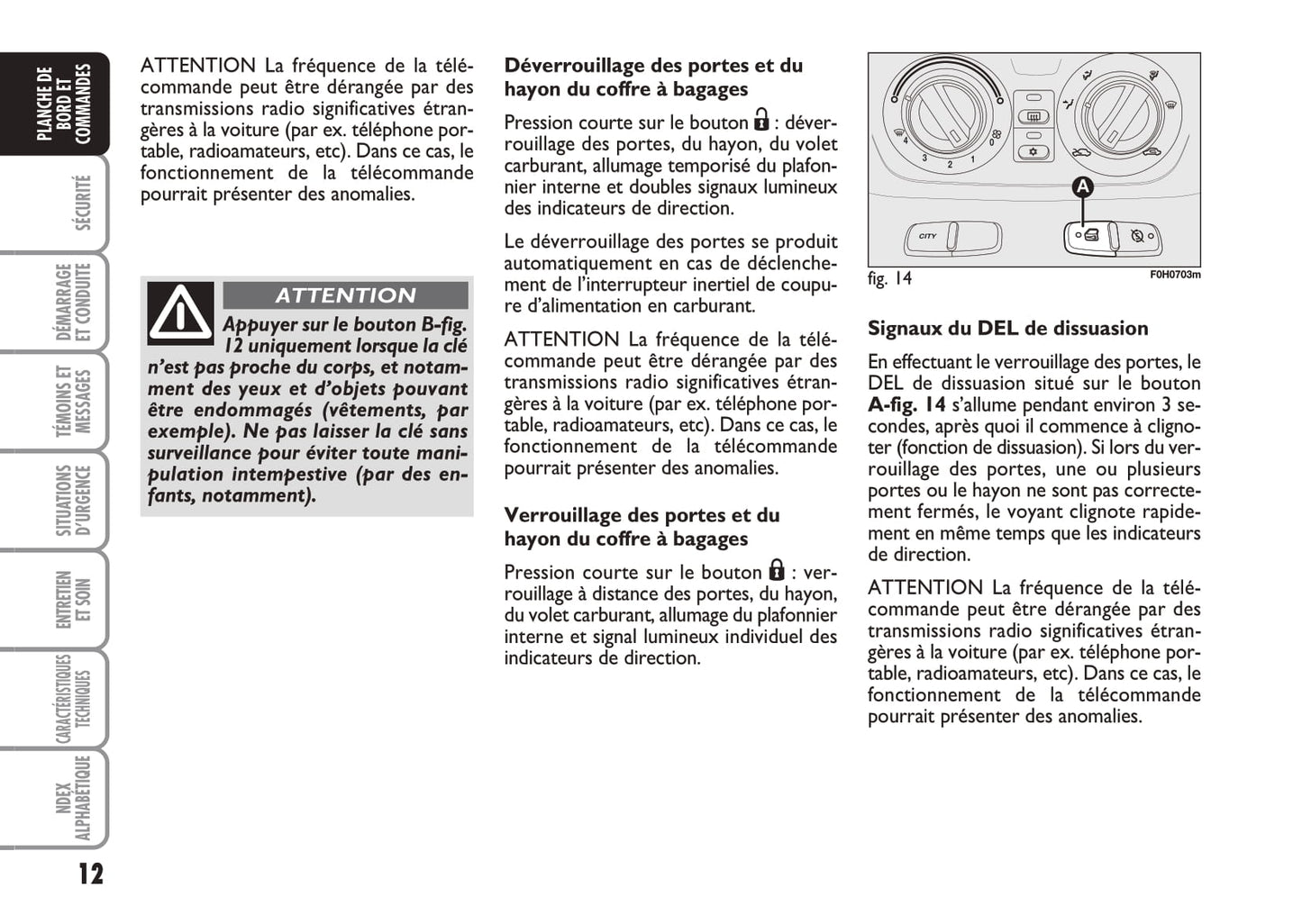 PLANCHE DE BORD ET COMMANDES

SÉCURITÉ

DÉMARRAGE ET CONDUITE

TÉMOINS ET MESSAGES

SITUATIONS D'URGENCE

ENTRETIEN ET SOIN

CARACTÉRISTIQUES TECHNIQUES

NDEX ALPHABÉTIQUE

12

ATTENTION La fréquence de la télécommande peut être dérangée par des transmissions radio significatives étrangères à la voiture (par ex. téléphone portable, radioamateurs, etc). Dans ce cas, le fonctionnement de la télécommande pourrait présenter des anomalies.

ATTENTION

Appuyer sur le bouton B-fig. 12 uniquement lorsque la clé n'est pas proche du corps, et notamment des yeux et d'objets pouvant être endommagés (vêtements, par exemple). Ne pas laisser la clé sans surveillance pour éviter toute manipulation intempestive (par des enfants, notamment).

Déverrouillage des portes et du hayon du coffre à bagages

Pression courte sur le bouton : déverrouillage des portes, du hayon, du volet carburant, allumage temporisé du plafonnier interne et doubles signaux lumineux des indicateurs de direction.

Le déverrouillage des portes se produit automatiquement en cas de déclenchement de l'interrupteur inertiel de coupure d'alimentation en carburant.

ATTENTION La fréquence de la télécommande peut être dérangée par des transmissions radio significatives étrangères à la voiture (par ex. téléphone portable, radioamateurs, etc). Dans ce cas, le fonctionnement de la télécommande pourrait présenter des anomalies.

Verrouillage des portes et du hayon du coffre à bagages

Pression courte sur le bouton : verrouillage à distance des portes, du hayon, du volet carburant, allumage du plafonnier interne et signal lumineux individuel des indicateurs de direction.

4 3 2 1 0 A CITY

fig. 14 F0H0703m

Signaux du DEL de dissuasion

En effectuant le verrouillage des portes, le DEL de dissuasion situé sur le bouton A-fig. 14 s'allume pendant environ 3 secondes, après quoi il commence à clignoter (fonction de dissuasion). Si lors du verrouillage des portes, une ou plusieurs portes ou le hayon ne sont pas correctement fermés, le voyant clignote rapidement en même temps que les indicateurs de direction.

ATTENTION La fréquence de la télécommande peut être dérangée par des transmissions radio significatives étrangères à la voiture (par ex. téléphone portable, radioamateurs, etc). Dans ce cas, le fonctionnement de la télécommande pourrait présenter des anomalies.