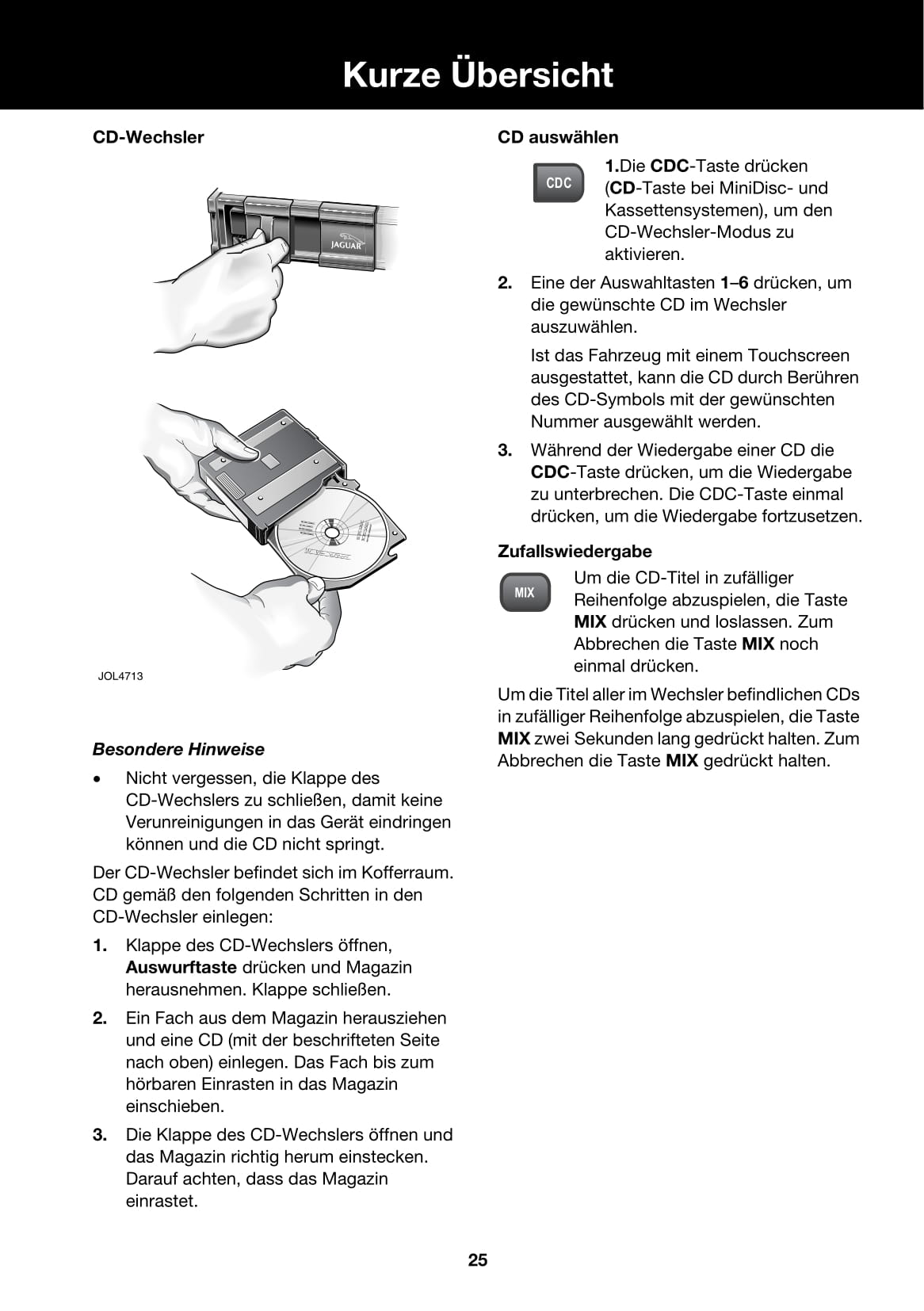 Kurze Übersicht

CD-Wechsler

JAGUAR

JOL4713

Besondere Hinweise

• Nicht vergessen, die Klappe des CD-Wechslers zu schließen, damit keine Verunreinigungen in das Gerät eindringen können und die CD nicht springt.

Der CD-Wechsler befindet sich im Kofferraum. CD gemäß den folgenden Schritten in den CD-Wechsler einlegen:

1. Klappe des CD-Wechslers öffnen, Auswurftaste drücken und Magazin herausnehmen. Klappe schließen.

2. Ein Fach aus dem Magazin herausziehen und eine CD (mit der beschrifteten Seite nach oben) einlegen. Das Fach bis zum hörbaren Einrasten in das Magazin einschieben.

3. Die Klappe des CD-Wechslers öffnen und das Magazin richtig herum einstecken. Darauf achten, dass das Magazin einrastet.

CD auswählen

CDC

1.Die CDC-Taste drücken (CD-Taste bei MiniDisc- und Kassettensystemen), um den CD-Wechsler-Modus zu aktivieren.

2. Eine der Auswahltasten 1–6 drücken, um die gewünschte CD im Wechsler auszuwählen.

Ist das Fahrzeug mit einem Touchscreen ausgestattet, kann die CD durch Berühren des CD-Symbols mit der gewünschten Nummer ausgewählt werden.

3. Während der Wiedergabe einer CD die CDC-Taste drücken, um die Wiedergabe zu unterbrechen. Die CDC-Taste einmal drücken, um die Wiedergabe fortzusetzen.

Zufallswiedergabe

MIX

Um die CD-Titel in zufälliger Reihenfolge abzuspielen, die Taste MIX drücken und loslassen. Zum Abbrechen die Taste MIX noch einmal drücken.

Um die Titel aller im Wechsler befindlichen CDs in zufälliger Reihenfolge abzuspielen, die Taste MIX zwei Sekunden lang gedrückt halten. Zum Abbrechen die Taste MIX gedrückt halten.

25