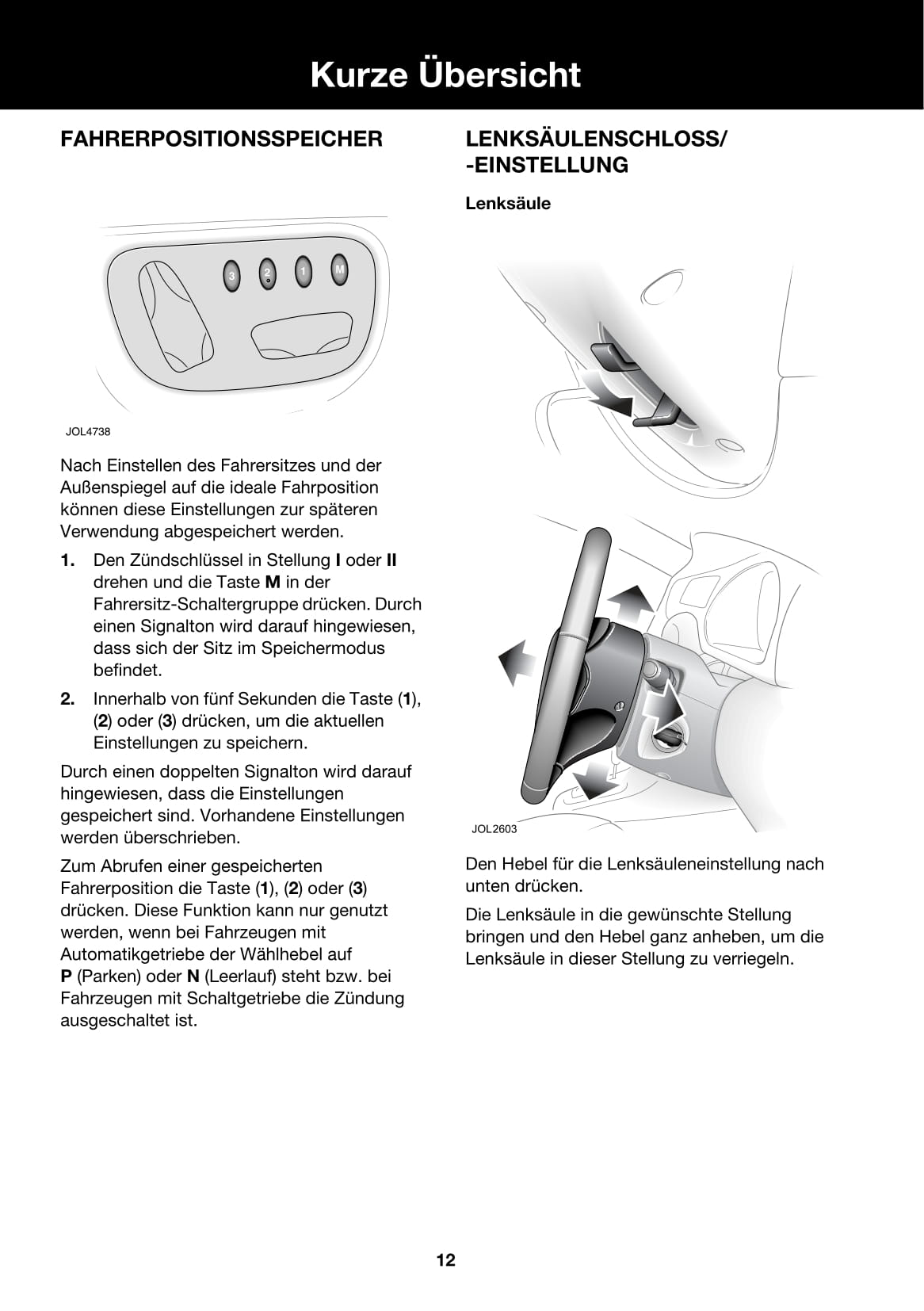 Kurze Übersicht

FAHRERPOSITIONSSPEICHER

3 2 1 M

JOL4738

Nach Einstellen des Fahrersitzes und der Außenspiegel auf die ideale Fahrposition können diese Einstellungen zur späteren Verwendung abgespeichert werden.

1. Den Zündschlüssel in Stellung I oder II drehen und die Taste M in der Fahrersitz-Schaltergruppe drücken. Durch einen Signalton wird darauf hingewiesen, dass sich der Sitz im Speichermodus befindet.

2. Innerhalb von fünf Sekunden die Taste (1), (2) oder (3) drücken, um die aktuellen Einstellungen zu speichern.

Durch einen doppelten Signalton wird darauf hingewiesen, dass die Einstellungen gespeichert sind. Vorhandene Einstellungen werden überschrieben.

Zum Abrufen einer gespeicherten Fahrerposition die Taste (1), (2) oder (3) drücken. Diese Funktion kann nur genutzt werden, wenn bei Fahrzeugen mit Automatikgetriebe der Wählhebel auf P (Parken) oder N (Leerlauf) steht bzw. bei Fahrzeugen mit Schaltgetriebe die Zündung ausgeschaltet ist.

LENKSÄULENSCHLOSS/ -EINSTELLUNG

Lenksäule

JOL2603

Den Hebel für die Lenksäuleneinstellung nach unten drücken.

Die Lenksäule in die gewünschte Stellung bringen und den Hebel ganz anheben, um die Lenksäule in dieser Stellung zu verriegeln.

12