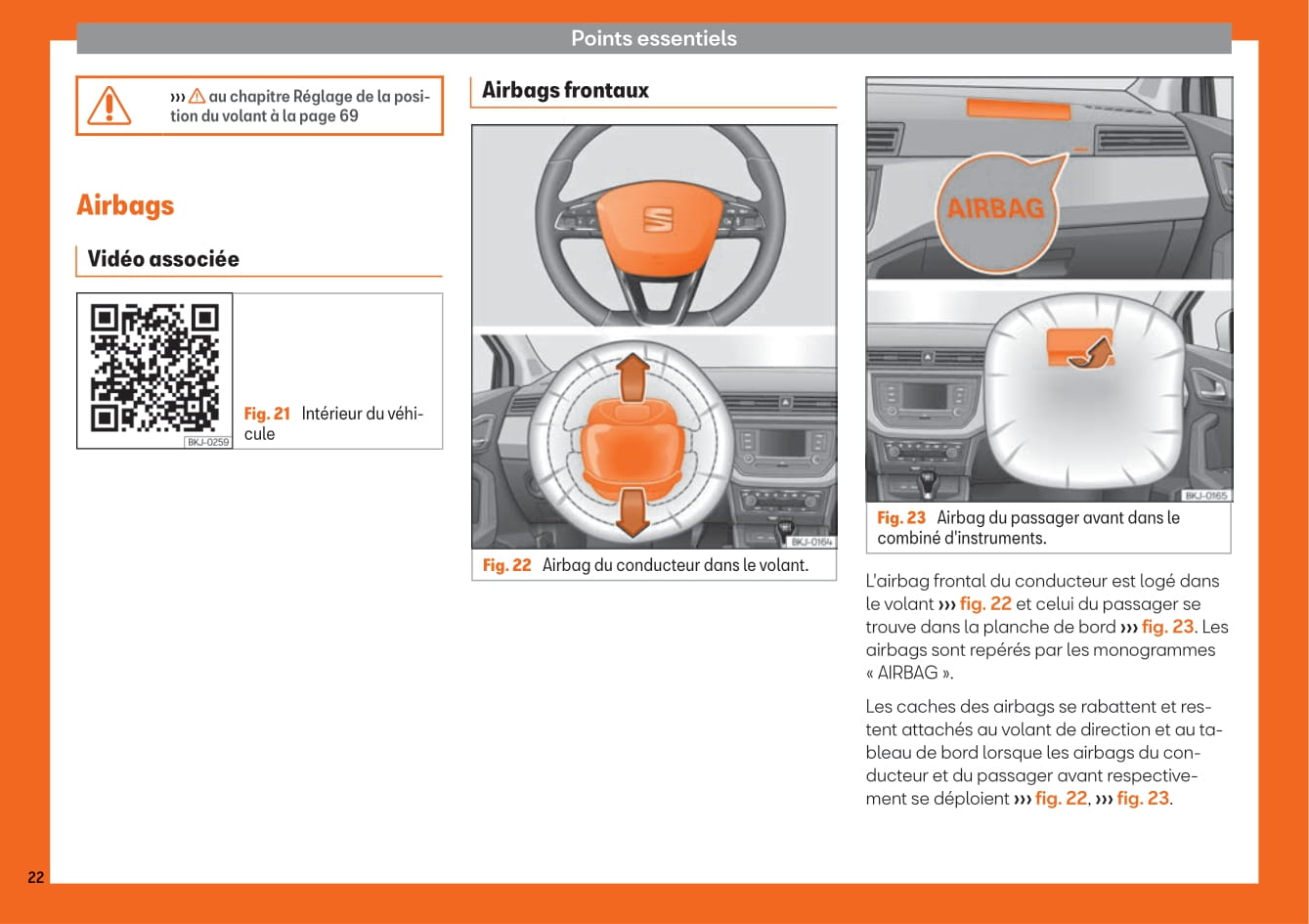 Points essentiels

››› ⚠ au chapitre Réglage de la position du volant à la page 69

Airbags

Vidéo associée

BKJ-0259

Fig. 21 Intérieur du véhicule

Airbags frontaux

BKJ-0164

Fig. 22 Airbag du conducteur dans le volant.

AIRBAG

BKJ-0165

Fig. 23 Airbag du passager avant dans le combiné d'instruments.

L'airbag frontal du conducteur est logé dans le volant ››› fig. 22 et celui du passager se trouve dans la planche de bord ››› fig. 23. Les airbags sont repérés par les monogrammes « AIRBAG ».

Les caches des airbags se rabattent et restent attachés au volant de direction et au tableau de bord lorsque les airbags du conducteur et du passager avant respectivement se déploient ››› fig. 22, ››› fig. 23.

22