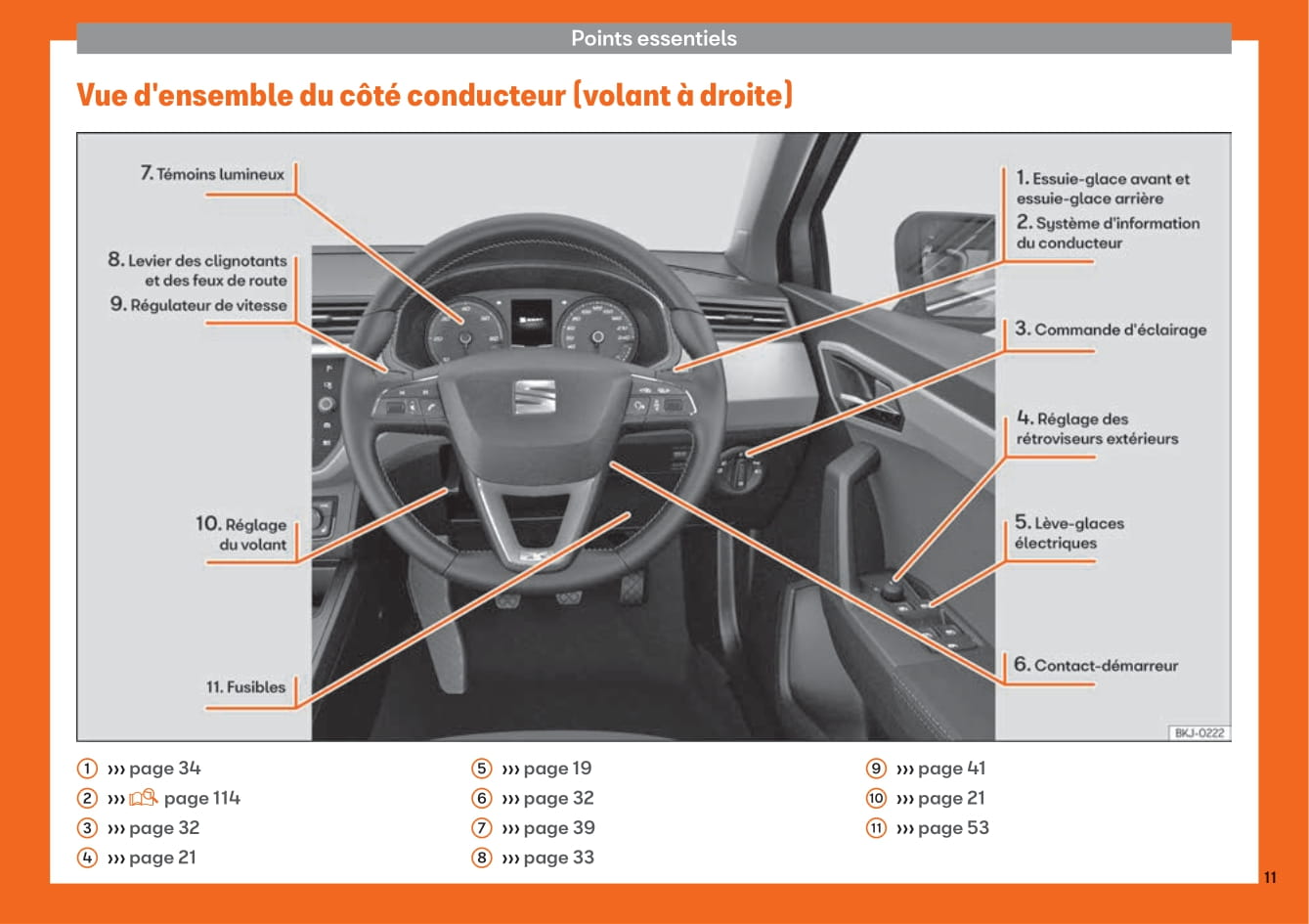 Points essentiels

Vue d'ensemble du côté conducteur (volant à droite)

7. Témoins lumineux

8. Levier des clignotants et des feux de route

9. Régulateur de vitesse

10. Réglage du volant

11. Fusibles

1. Essuie-glace avant et essuie-glace arrière

2. Système d'information du conducteur

3. Commande d'éclairage

4. Réglage des rétroviseurs extérieurs

5. Lève-glaces électriques

6. Contact-démarreur

BKJ-0222

① ››› page 34
② ››› page 114
③ ››› page 32
④ ››› page 21

⑤ ››› page 19
⑥ ››› page 32
⑦ ››› page 39
⑧ ››› page 33

⑨ ››› page 41
⑩ ››› page 21
⑪ ››› page 53

11