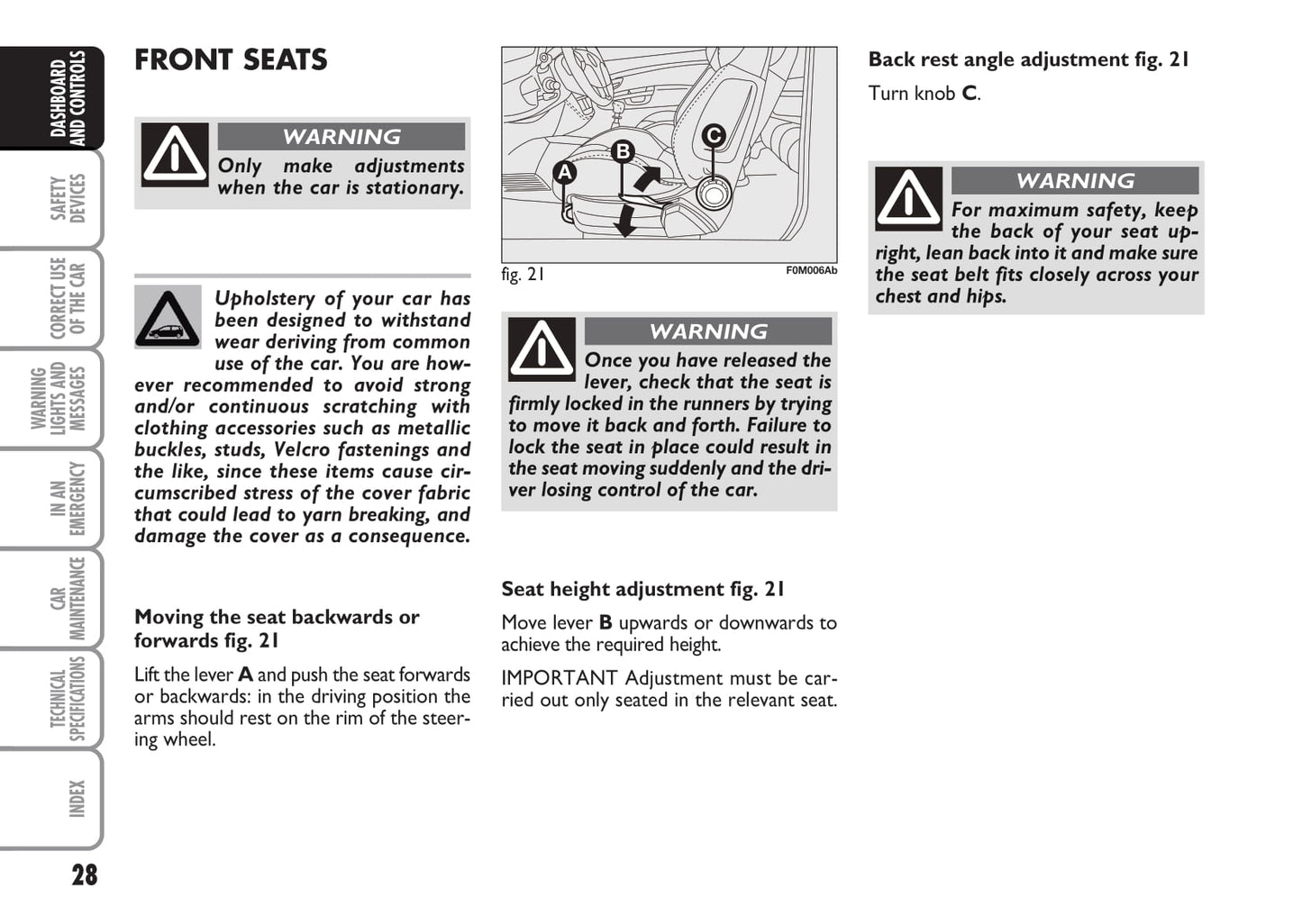 DASHBOARD AND CONTROLS

SAFETY DEVICES

CORRECT USE OF THE CAR

WARNING LIGHTS AND MESSAGES

IN AN EMERGENCY

CAR MAINTENANCE

TECHNICAL SPECIFICATIONS

INDEX

28

FRONT SEATS

WARNING

Only make adjustments when the car is stationary.

Upholstery of your car has been designed to withstand wear deriving from common use of the car. You are however recommended to avoid strong and/or continuous scratching with clothing accessories such as metallic buckles, studs, Velcro fastenings and the like, since these items cause circumscribed stress of the cover fabric that could lead to yarn breaking, and damage the cover as a consequence.

Moving the seat backwards or forwards fig. 21

Lift the lever A and push the seat forwards or backwards: in the driving position the arms should rest on the rim of the steering wheel.

A B C

fig. 21

F0M006Ab

WARNING

Once you have released the lever, check that the seat is firmly locked in the runners by trying to move it back and forth. Failure to lock the seat in place could result in the seat moving suddenly and the driver losing control of the car.

Seat height adjustment fig. 21

Move lever B upwards or downwards to achieve the required height.

IMPORTANT Adjustment must be carried out only seated in the relevant seat.

Back rest angle adjustment fig. 21

Turn knob C.

WARNING

For maximum safety, keep the back of your seat upright, lean back into it and make sure the seat belt fits closely across your chest and hips.