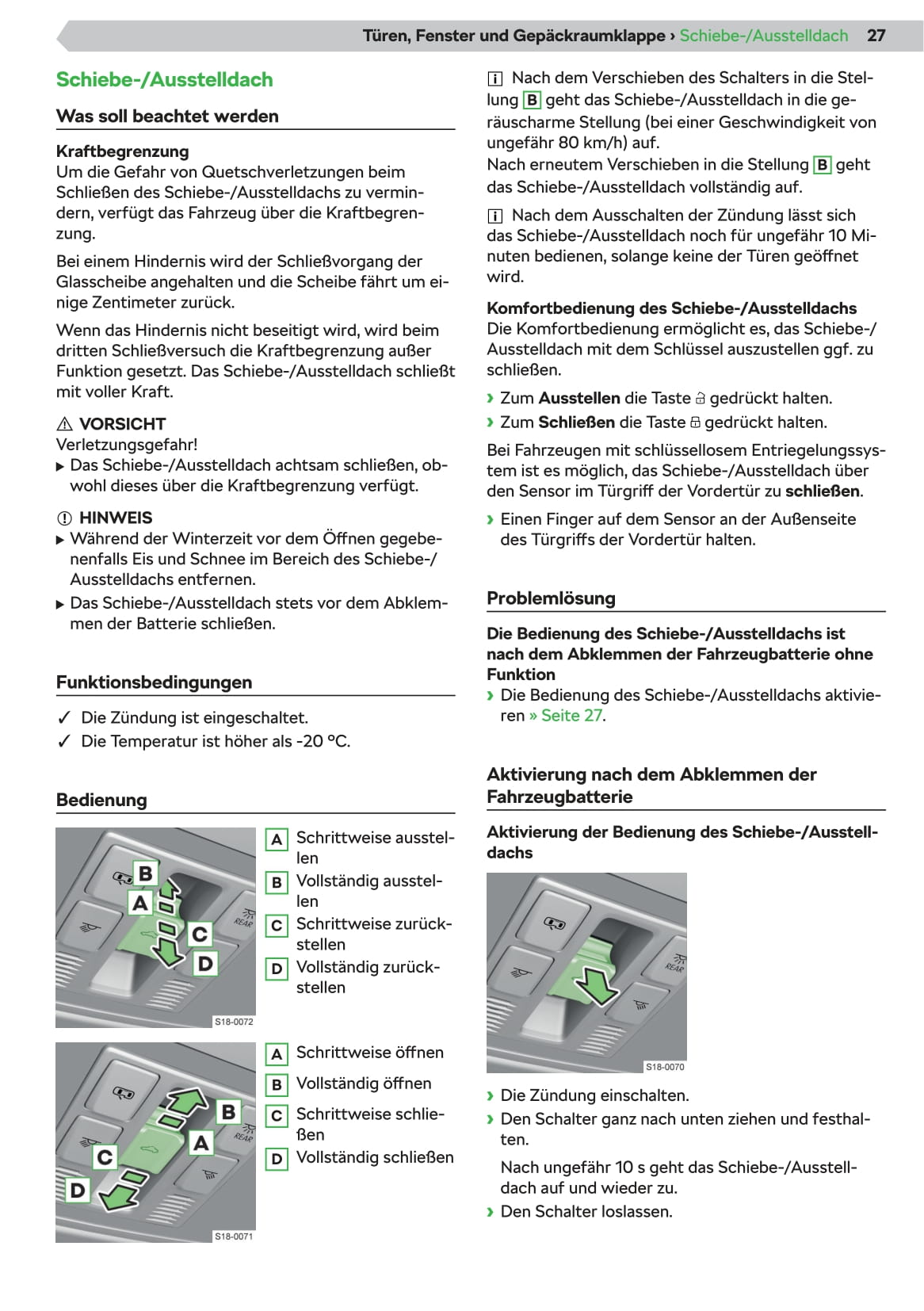 Türen, Fenster und Gepäckraumklappe › Schiebe-/Ausstelldach 27

Schiebe-/Ausstelldach

Was soll beachtet werden

Kraftbegrenzung
Um die Gefahr von Quetschverletzungen beim Schließen des Schiebe-/Ausstelldachs zu vermindern, verfügt das Fahrzeug über die Kraftbegrenzung.

Bei einem Hindernis wird der Schließvorgang der Glasscheibe angehalten und die Scheibe fährt um einige Zentimeter zurück.

Wenn das Hindernis nicht beseitigt wird, wird beim dritten Schließversuch die Kraftbegrenzung außer Funktion gesetzt. Das Schiebe-/Ausstelldach schließt mit voller Kraft.

⚠ VORSICHT
Verletzungsgefahr!
▶ Das Schiebe-/Ausstelldach achtsam schließen, obwohl dieses über die Kraftbegrenzung verfügt.

ⓘ HINWEIS
▶ Während der Winterzeit vor dem Öffnen gegebenenfalls Eis und Schnee im Bereich des Schiebe-/Ausstelldachs entfernen.
▶ Das Schiebe-/Ausstelldach stets vor dem Abklemmen der Batterie schließen.

Funktionsbedingungen

✓ Die Zündung ist eingeschaltet.
✓ Die Temperatur ist höher als -20 °C.

Bedienung

B
A
C
D
REAR
S18-0072

A Schrittweise ausstellen
B Vollständig ausstellen
C Schrittweise zurückstellen
D Vollständig zurückstellen

B
A
C
D
REAR
S18-0071

A Schrittweise öffnen
B Vollständig öffnen
C Schrittweise schließen
D Vollständig schließen

i Nach dem Verschieben des Schalters in die Stellung B geht das Schiebe-/Ausstelldach in die geräuscharme Stellung (bei einer Geschwindigkeit von ungefähr 80 km/h) auf.
Nach erneutem Verschieben in die Stellung B geht das Schiebe-/Ausstelldach vollständig auf.

i Nach dem Ausschalten der Zündung lässt sich das Schiebe-/Ausstelldach noch für ungefähr 10 Minuten bedienen, solange keine der Türen geöffnet wird.

Komfortbedienung des Schiebe-/Ausstelldachs
Die Komfortbedienung ermöglicht es, das Schiebe-/Ausstelldach mit dem Schlüssel auszustellen ggf. zu schließen.

› Zum Ausstellen die Taste 🔓 gedrückt halten.
› Zum Schließen die Taste 🔒 gedrückt halten.

Bei Fahrzeugen mit schlüssellosem Entriegelungssystem ist es möglich, das Schiebe-/Ausstelldach über den Sensor im Türgriff der Vordertür zu schließen.

› Einen Finger auf dem Sensor an der Außenseite des Türgriffs der Vordertür halten.

Problemlösung

Die Bedienung des Schiebe-/Ausstelldachs ist nach dem Abklemmen der Fahrzeugbatterie ohne Funktion
› Die Bedienung des Schiebe-/Ausstelldachs aktivieren » Seite 27.

Aktivierung nach dem Abklemmen der Fahrzeugbatterie

Aktivierung der Bedienung des Schiebe-/Ausstelldachs

REAR
S18-0070

› Die Zündung einschalten.
› Den Schalter ganz nach unten ziehen und festhalten.

Nach ungefähr 10 s geht das Schiebe-/Ausstelldach auf und wieder zu.
› Den Schalter loslassen.