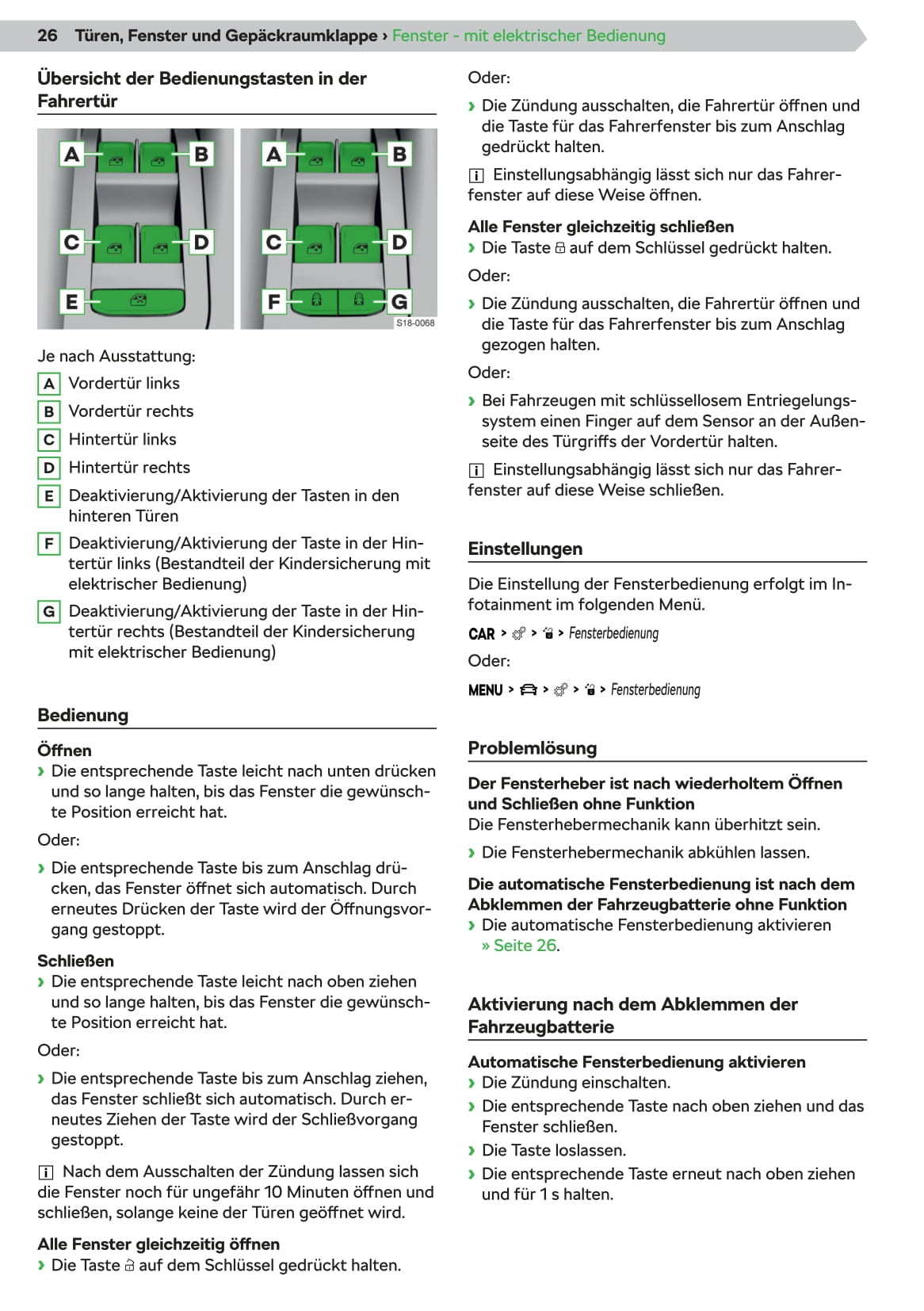 26 Türen, Fenster und Gepäckraumklappe › Fenster - mit elektrischer Bedienung

Übersicht der Bedienungstasten in der Fahrertür

A B C D E A B C D F G
S18-0068

Je nach Ausstattung:
A Vordertür links
B Vordertür rechts
C Hintertür links
D Hintertür rechts
E Deaktivierung/Aktivierung der Tasten in den hinteren Türen
F Deaktivierung/Aktivierung der Taste in der Hintertür links (Bestandteil der Kindersicherung mit elektrischer Bedienung)
G Deaktivierung/Aktivierung der Taste in der Hintertür rechts (Bestandteil der Kindersicherung mit elektrischer Bedienung)

Bedienung

Öffnen
› Die entsprechende Taste leicht nach unten drücken und so lange halten, bis das Fenster die gewünschte Position erreicht hat.
Oder:
› Die entsprechende Taste bis zum Anschlag drücken, das Fenster öffnet sich automatisch. Durch erneutes Drücken der Taste wird der Öffnungsvorgang gestoppt.

Schließen
› Die entsprechende Taste leicht nach oben ziehen und so lange halten, bis das Fenster die gewünschte Position erreicht hat.
Oder:
› Die entsprechende Taste bis zum Anschlag ziehen, das Fenster schließt sich automatisch. Durch erneutes Ziehen der Taste wird der Schließvorgang gestoppt.

i Nach dem Ausschalten der Zündung lassen sich die Fenster noch für ungefähr 10 Minuten öffnen und schließen, solange keine der Türen geöffnet wird.

Alle Fenster gleichzeitig öffnen
› Die Taste auf dem Schlüssel gedrückt halten.
Oder:
› Die Zündung ausschalten, die Fahrertür öffnen und die Taste für das Fahrerfenster bis zum Anschlag gedrückt halten.

i Einstellungsabhängig lässt sich nur das Fahrerfenster auf diese Weise öffnen.

Alle Fenster gleichzeitig schließen
› Die Taste auf dem Schlüssel gedrückt halten.
Oder:
› Die Zündung ausschalten, die Fahrertür öffnen und die Taste für das Fahrerfenster bis zum Anschlag gezogen halten.
Oder:
› Bei Fahrzeugen mit schlüssellosem Entriegelungssystem einen Finger auf dem Sensor an der Außenseite des Türgriffs der Vordertür halten.

i Einstellungsabhängig lässt sich nur das Fahrerfenster auf diese Weise schließen.

Einstellungen

Die Einstellung der Fensterbedienung erfolgt im Infotainment im folgenden Menü.
CAR > > > Fensterbedienung
Oder:
MENU > > > > Fensterbedienung

Problemlösung

Der Fensterheber ist nach wiederholtem Öffnen und Schließen ohne Funktion
Die Fensterhebermechanik kann überhitzt sein.
› Die Fensterhebermechanik abkühlen lassen.

Die automatische Fensterbedienung ist nach dem Abklemmen der Fahrzeugbatterie ohne Funktion
› Die automatische Fensterbedienung aktivieren » Seite 26.

Aktivierung nach dem Abklemmen der Fahrzeugbatterie

Automatische Fensterbedienung aktivieren
› Die Zündung einschalten.
› Die entsprechende Taste nach oben ziehen und das Fenster schließen.
› Die Taste loslassen.
› Die entsprechende Taste erneut nach oben ziehen und für 1 s halten.