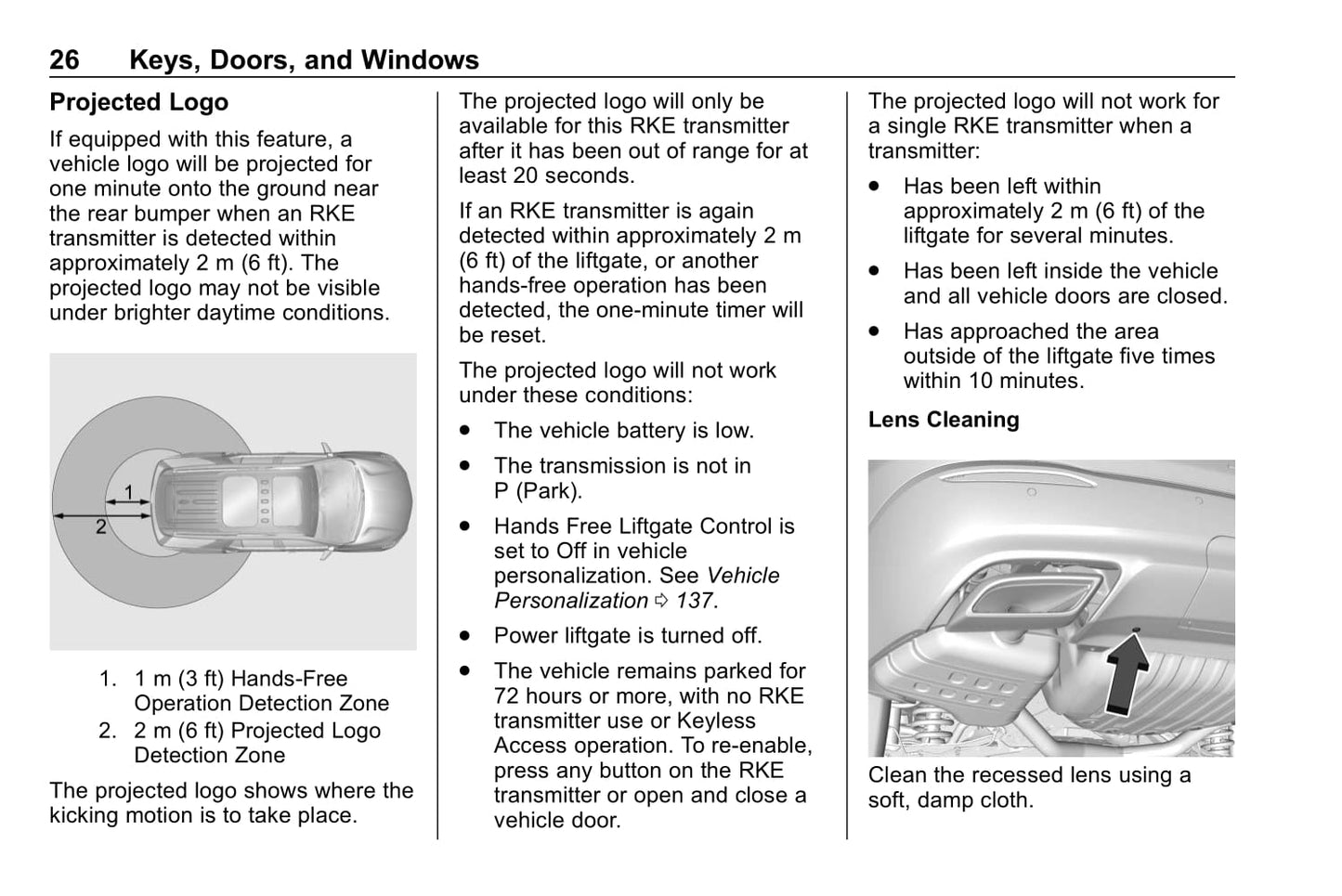 26 Keys, Doors, and Windows

Projected Logo

If equipped with this feature, a vehicle logo will be projected for one minute onto the ground near the rear bumper when an RKE transmitter is detected within approximately 2 m (6 ft). The projected logo may not be visible under brighter daytime conditions.

1

2

1. 1 m (3 ft) Hands-Free Operation Detection Zone
2. 2 m (6 ft) Projected Logo Detection Zone

The projected logo shows where the kicking motion is to take place.

The projected logo will only be available for this RKE transmitter after it has been out of range for at least 20 seconds.

If an RKE transmitter is again detected within approximately 2 m (6 ft) of the liftgate, or another hands-free operation has been detected, the one-minute timer will be reset.

The projected logo will not work under these conditions:

• The vehicle battery is low.
• The transmission is not in P (Park).
• Hands Free Liftgate Control is set to Off in vehicle personalization. See Vehicle Personalization ⇨ 137.
• Power liftgate is turned off.
• The vehicle remains parked for 72 hours or more, with no RKE transmitter use or Keyless Access operation. To re-enable, press any button on the RKE transmitter or open and close a vehicle door.

The projected logo will not work for a single RKE transmitter when a transmitter:

• Has been left within approximately 2 m (6 ft) of the liftgate for several minutes.
• Has been left inside the vehicle and all vehicle doors are closed.
• Has approached the area outside of the liftgate five times within 10 minutes.

Lens Cleaning

Clean the recessed lens using a soft, damp cloth.