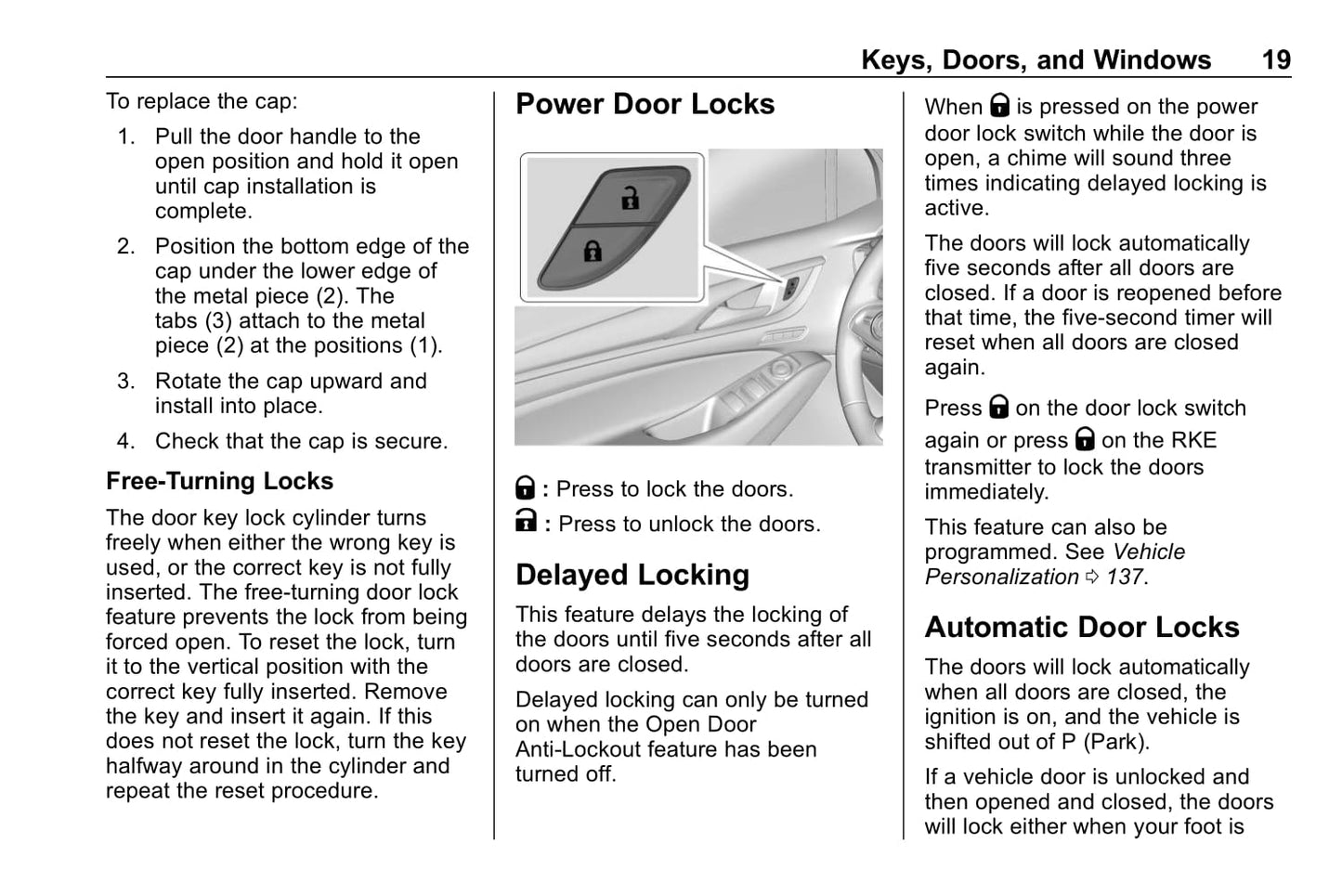 Keys, Doors, and Windows 19

To replace the cap:

1. Pull the door handle to the open position and hold it open until cap installation is complete.
2. Position the bottom edge of the cap under the lower edge of the metal piece (2). The tabs (3) attach to the metal piece (2) at the positions (1).
3. Rotate the cap upward and install into place.
4. Check that the cap is secure.

Free-Turning Locks

The door key lock cylinder turns freely when either the wrong key is used, or the correct key is not fully inserted. The free-turning door lock feature prevents the lock from being forced open. To reset the lock, turn it to the vertical position with the correct key fully inserted. Remove the key and insert it again. If this does not reset the lock, turn the key halfway around in the cylinder and repeat the reset procedure.

Power Door Locks

: Press to lock the doors.

: Press to unlock the doors.

Delayed Locking

This feature delays the locking of the doors until five seconds after all doors are closed.

Delayed locking can only be turned on when the Open Door Anti-Lockout feature has been turned off.

When is pressed on the power door lock switch while the door is open, a chime will sound three times indicating delayed locking is active.

The doors will lock automatically five seconds after all doors are closed. If a door is reopened before that time, the five-second timer will reset when all doors are closed again.

Press on the door lock switch again or press on the RKE transmitter to lock the doors immediately.

This feature can also be programmed. See Vehicle Personalization ⇨ 137.

Automatic Door Locks

The doors will lock automatically when all doors are closed, the ignition is on, and the vehicle is shifted out of P (Park).

If a vehicle door is unlocked and then opened and closed, the doors will lock either when your foot is