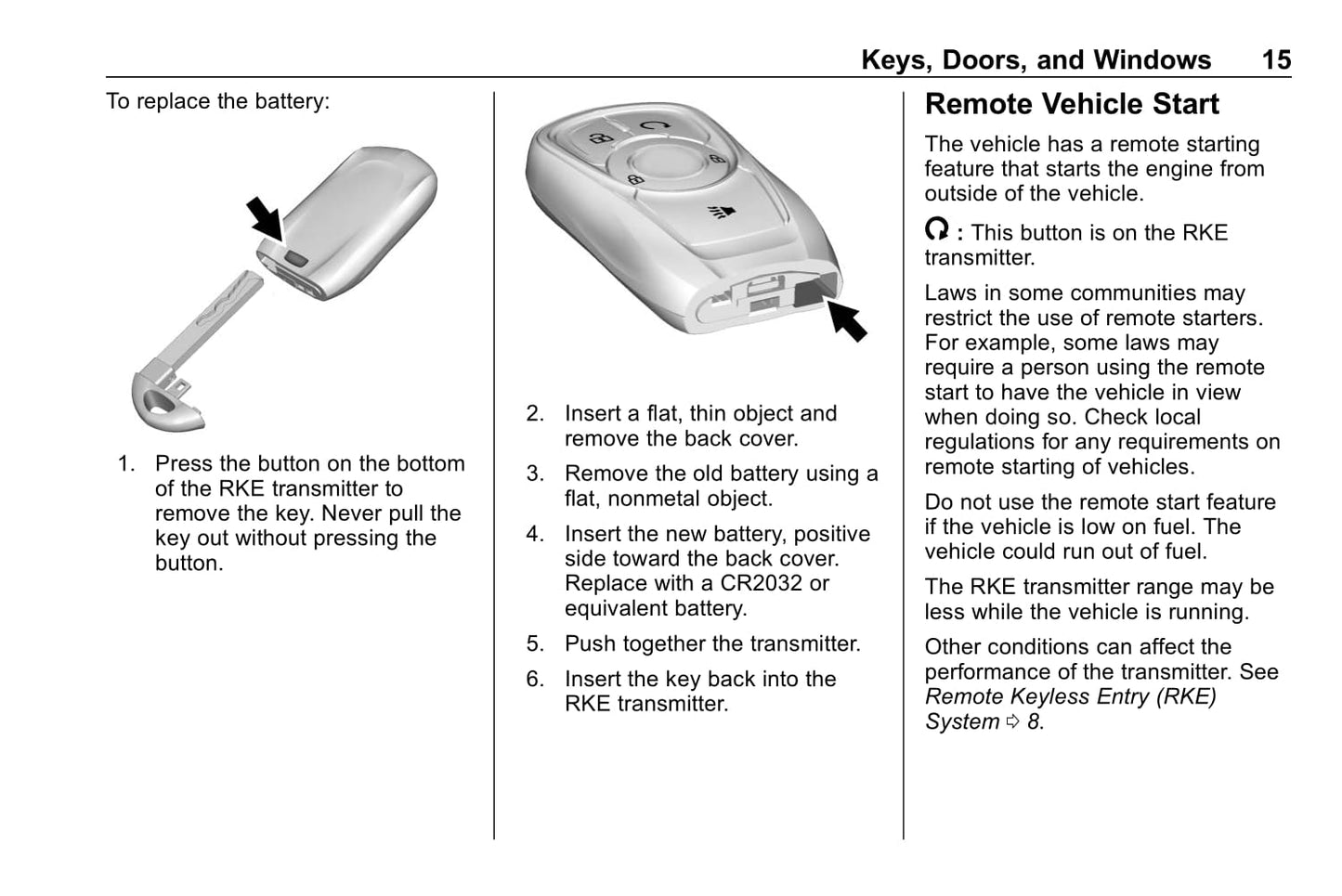 Keys, Doors, and Windows 15

To replace the battery:

1. Press the button on the bottom of the RKE transmitter to remove the key. Never pull the key out without pressing the button.

2. Insert a flat, thin object and remove the back cover.

3. Remove the old battery using a flat, nonmetal object.

4. Insert the new battery, positive side toward the back cover. Replace with a CR2032 or equivalent battery.

5. Push together the transmitter.

6. Insert the key back into the RKE transmitter.

Remote Vehicle Start

The vehicle has a remote starting feature that starts the engine from outside of the vehicle.

: This button is on the RKE transmitter.

Laws in some communities may restrict the use of remote starters. For example, some laws may require a person using the remote start to have the vehicle in view when doing so. Check local regulations for any requirements on remote starting of vehicles.

Do not use the remote start feature if the vehicle is low on fuel. The vehicle could run out of fuel.

The RKE transmitter range may be less while the vehicle is running.

Other conditions can affect the performance of the transmitter. See Remote Keyless Entry (RKE) System ⇨ 8.