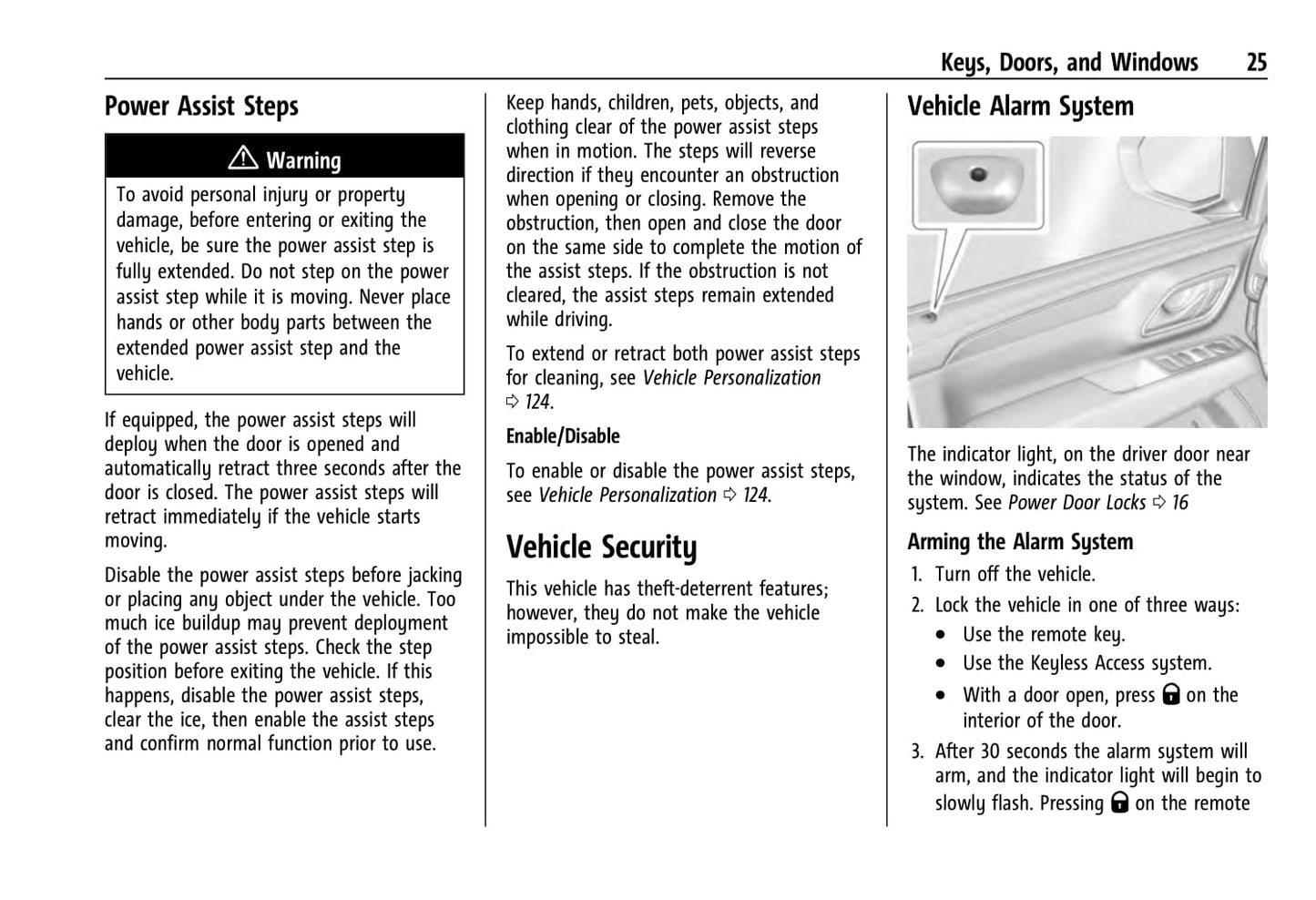 Keys, Doors, and Windows 25

Power Assist Steps

⚠ Warning

To avoid personal injury or property damage, before entering or exiting the vehicle, be sure the power assist step is fully extended. Do not step on the power assist step while it is moving. Never place hands or other body parts between the extended power assist step and the vehicle.

If equipped, the power assist steps will deploy when the door is opened and automatically retract three seconds after the door is closed. The power assist steps will retract immediately if the vehicle starts moving.

Disable the power assist steps before jacking or placing any object under the vehicle. Too much ice buildup may prevent deployment of the power assist steps. Check the step position before exiting the vehicle. If this happens, disable the power assist steps, clear the ice, then enable the assist steps and confirm normal function prior to use.

Keep hands, children, pets, objects, and clothing clear of the power assist steps when in motion. The steps will reverse direction if they encounter an obstruction when opening or closing. Remove the obstruction, then open and close the door on the same side to complete the motion of the assist steps. If the obstruction is not cleared, the assist steps remain extended while driving.

To extend or retract both power assist steps for cleaning, see Vehicle Personalization ⇨ 124.

Enable/Disable

To enable or disable the power assist steps, see Vehicle Personalization ⇨ 124.

Vehicle Security

This vehicle has theft-deterrent features; however, they do not make the vehicle impossible to steal.

Vehicle Alarm System

The indicator light, on the driver door near the window, indicates the status of the system. See Power Door Locks ⇨ 16

Arming the Alarm System

1. Turn off the vehicle.
2. Lock the vehicle in one of three ways:
 • Use the remote key.
 • Use the Keyless Access system.
 • With a door open, press 🔒 on the interior of the door.
3. After 30 seconds the alarm system will arm, and the indicator light will begin to slowly flash. Pressing 🔒 on the remote