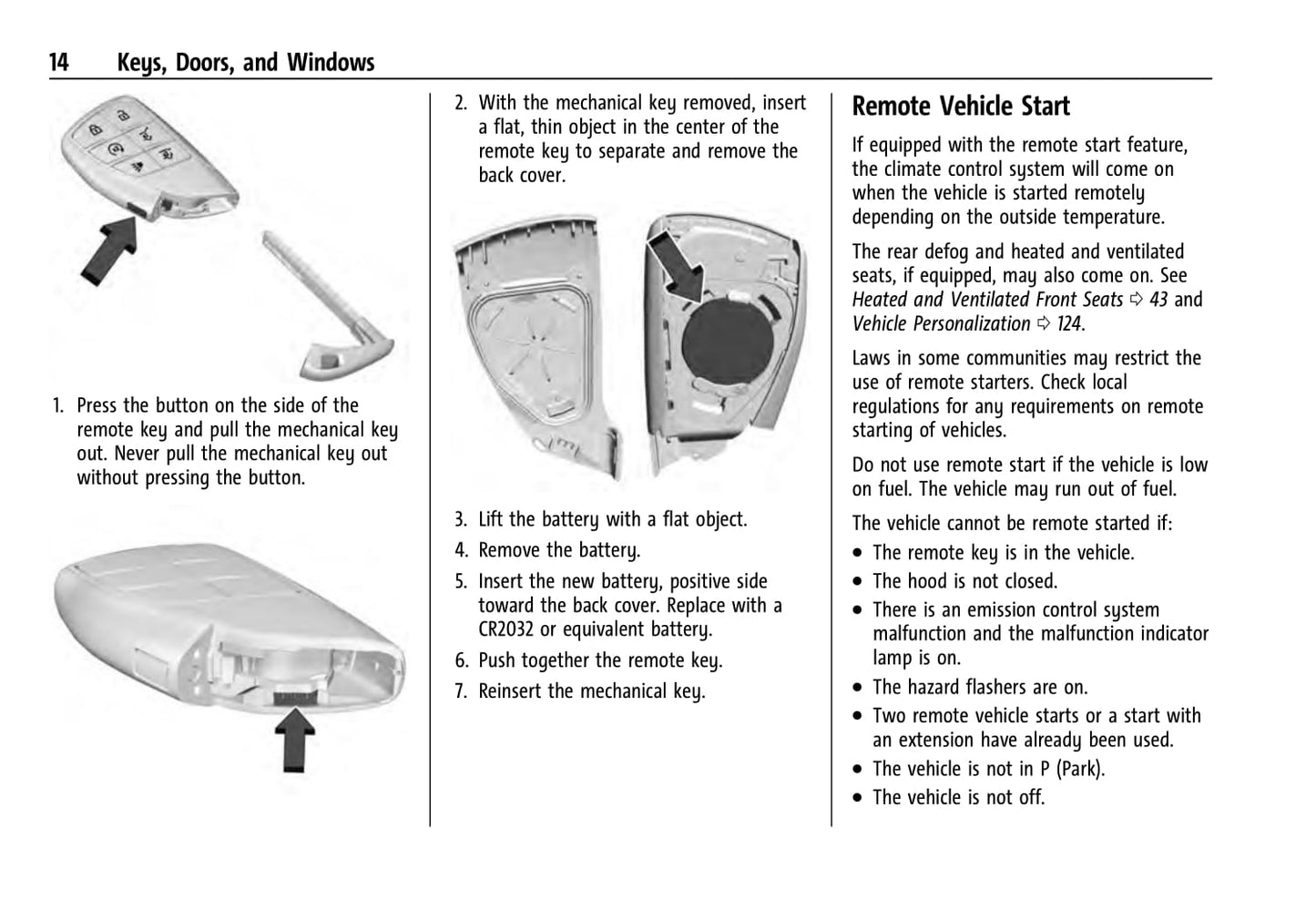 14 Keys, Doors, and Windows

1. Press the button on the side of the remote key and pull the mechanical key out. Never pull the mechanical key out without pressing the button.

2. With the mechanical key removed, insert a flat, thin object in the center of the remote key to separate and remove the back cover.

3. Lift the battery with a flat object.
4. Remove the battery.
5. Insert the new battery, positive side toward the back cover. Replace with a CR2032 or equivalent battery.
6. Push together the remote key.
7. Reinsert the mechanical key.

Remote Vehicle Start

If equipped with the remote start feature, the climate control system will come on when the vehicle is started remotely depending on the outside temperature.

The rear defog and heated and ventilated seats, if equipped, may also come on. See Heated and Ventilated Front Seats ⇨ 43 and Vehicle Personalization ⇨ 124.

Laws in some communities may restrict the use of remote starters. Check local regulations for any requirements on remote starting of vehicles.

Do not use remote start if the vehicle is low on fuel. The vehicle may run out of fuel.

The vehicle cannot be remote started if:

• The remote key is in the vehicle.
• The hood is not closed.
• There is an emission control system malfunction and the malfunction indicator lamp is on.
• The hazard flashers are on.
• Two remote vehicle starts or a start with an extension have already been used.
• The vehicle is not in P (Park).
• The vehicle is not off.