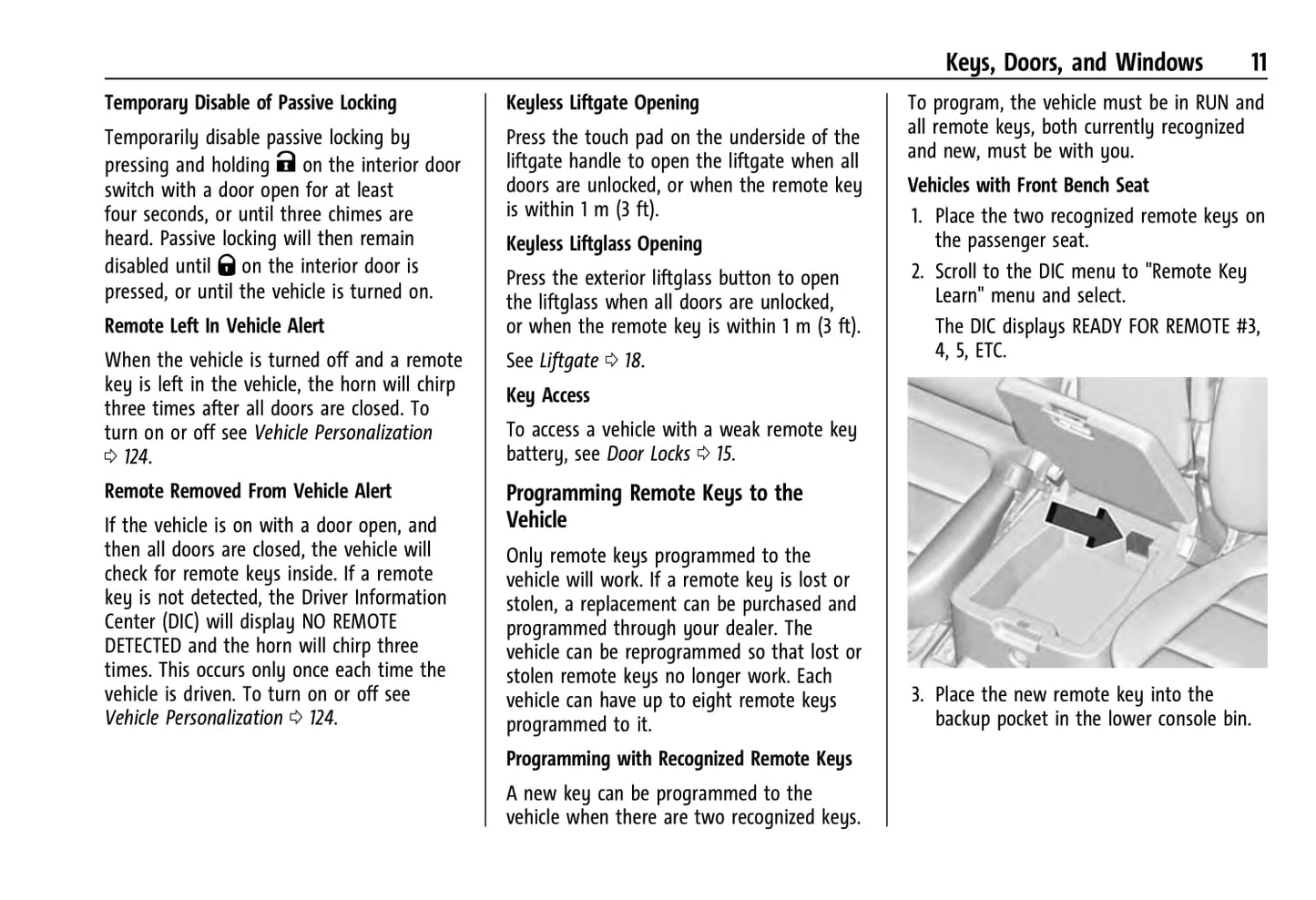 Keys, Doors, and Windows 11

Temporary Disable of Passive Locking

Temporarily disable passive locking by pressing and holding 🔒 on the interior door switch with a door open for at least four seconds, or until three chimes are heard. Passive locking will then remain disabled until 🔒 on the interior door is pressed, or until the vehicle is turned on.

Remote Left In Vehicle Alert

When the vehicle is turned off and a remote key is left in the vehicle, the horn will chirp three times after all doors are closed. To turn on or off see Vehicle Personalization ⇨ 124.

Remote Removed From Vehicle Alert

If the vehicle is on with a door open, and then all doors are closed, the vehicle will check for remote keys inside. If a remote key is not detected, the Driver Information Center (DIC) will display NO REMOTE DETECTED and the horn will chirp three times. This occurs only once each time the vehicle is driven. To turn on or off see Vehicle Personalization ⇨ 124.

Keyless Liftgate Opening

Press the touch pad on the underside of the liftgate handle to open the liftgate when all doors are unlocked, or when the remote key is within 1 m (3 ft).

Keyless Liftglass Opening

Press the exterior liftglass button to open the liftglass when all doors are unlocked, or when the remote key is within 1 m (3 ft).

See Liftgate ⇨ 18.

Key Access

To access a vehicle with a weak remote key battery, see Door Locks ⇨ 15.

Programming Remote Keys to the Vehicle

Only remote keys programmed to the vehicle will work. If a remote key is lost or stolen, a replacement can be purchased and programmed through your dealer. The vehicle can be reprogrammed so that lost or stolen remote keys no longer work. Each vehicle can have up to eight remote keys programmed to it.

Programming with Recognized Remote Keys

A new key can be programmed to the vehicle when there are two recognized keys.

To program, the vehicle must be in RUN and all remote keys, both currently recognized and new, must be with you.

Vehicles with Front Bench Seat

1. Place the two recognized remote keys on the passenger seat.

2. Scroll to the DIC menu to "Remote Key Learn" menu and select.

The DIC displays READY FOR REMOTE #3, 4, 5, ETC.

3. Place the new remote key into the backup pocket in the lower console bin.