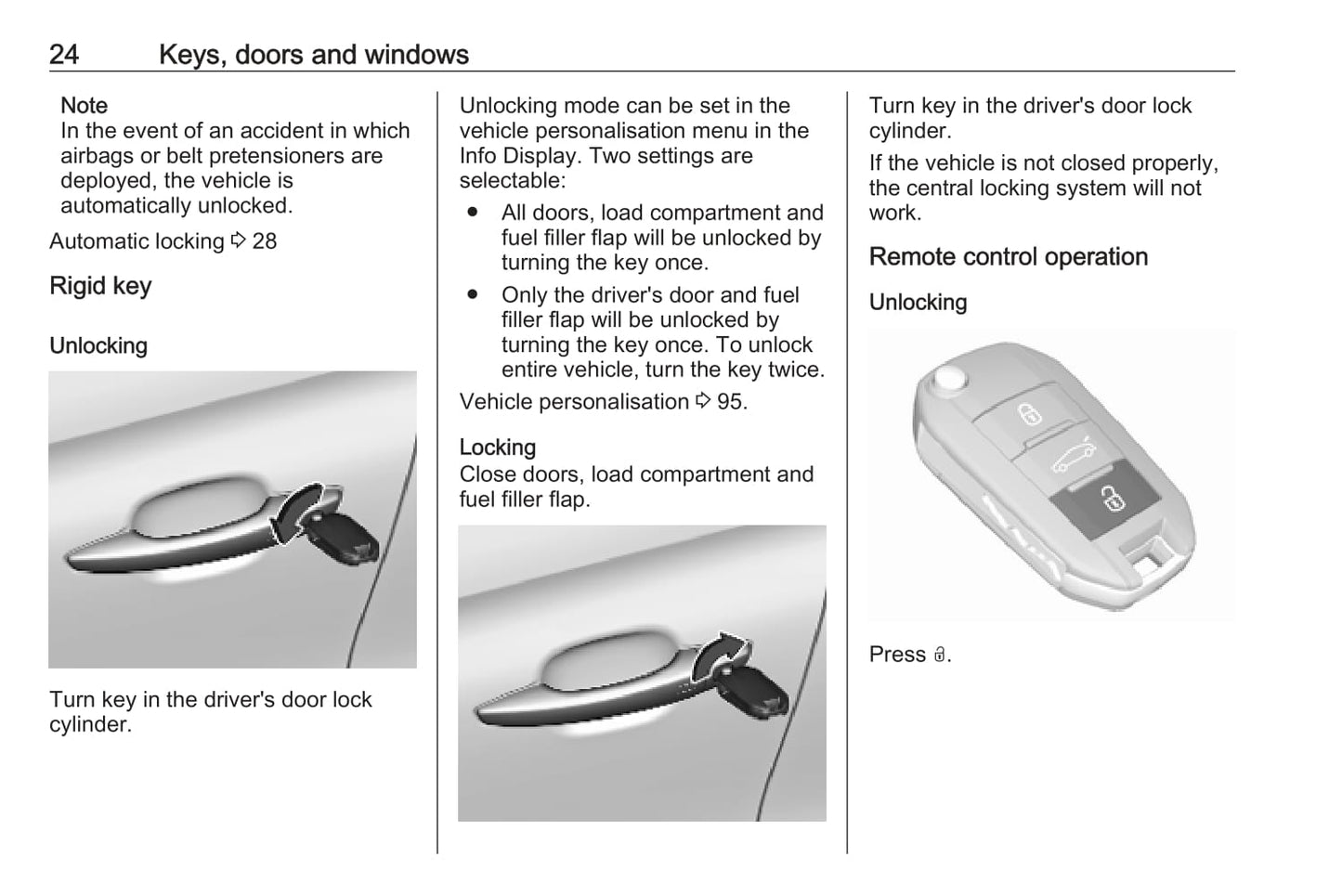 24 Keys, doors and windows

Note
In the event of an accident in which airbags or belt pretensioners are deployed, the vehicle is automatically unlocked.

Automatic locking ⇨ 28

Rigid key

Unlocking

Turn key in the driver's door lock cylinder.

Unlocking mode can be set in the vehicle personalisation menu in the Info Display. Two settings are selectable:

● All doors, load compartment and fuel filler flap will be unlocked by turning the key once.
● Only the driver's door and fuel filler flap will be unlocked by turning the key once. To unlock entire vehicle, turn the key twice.

Vehicle personalisation ⇨ 95.

Locking
Close doors, load compartment and fuel filler flap.

Turn key in the driver's door lock cylinder.

If the vehicle is not closed properly, the central locking system will not work.

Remote control operation

Unlocking

Press 🔓.