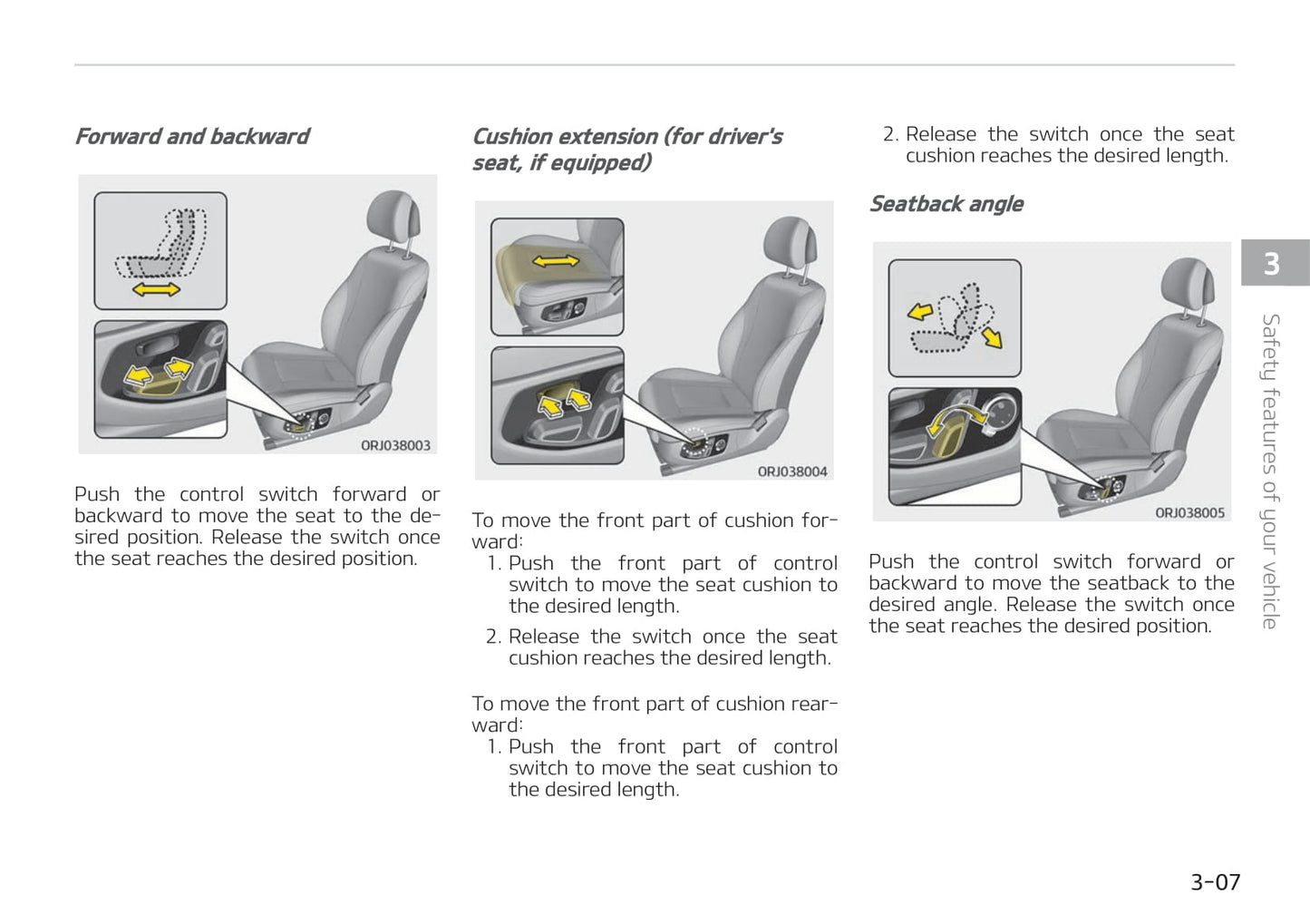 Forward and backward

ORJ038003

Push the control switch forward or backward to move the seat to the desired position. Release the switch once the seat reaches the desired position.

Cushion extension (for driver's seat, if equipped)

ORJ038004

To move the front part of cushion forward:

1. Push the front part of control switch to move the seat cushion to the desired length.
2. Release the switch once the seat cushion reaches the desired length.

To move the front part of cushion rearward:

1. Push the front part of control switch to move the seat cushion to the desired length.
2. Release the switch once the seat cushion reaches the desired length.

Seatback angle

ORJ038005

Push the control switch forward or backward to move the seatback to the desired angle. Release the switch once the seat reaches the desired position.

3

Safety features of your vehicle

3-07