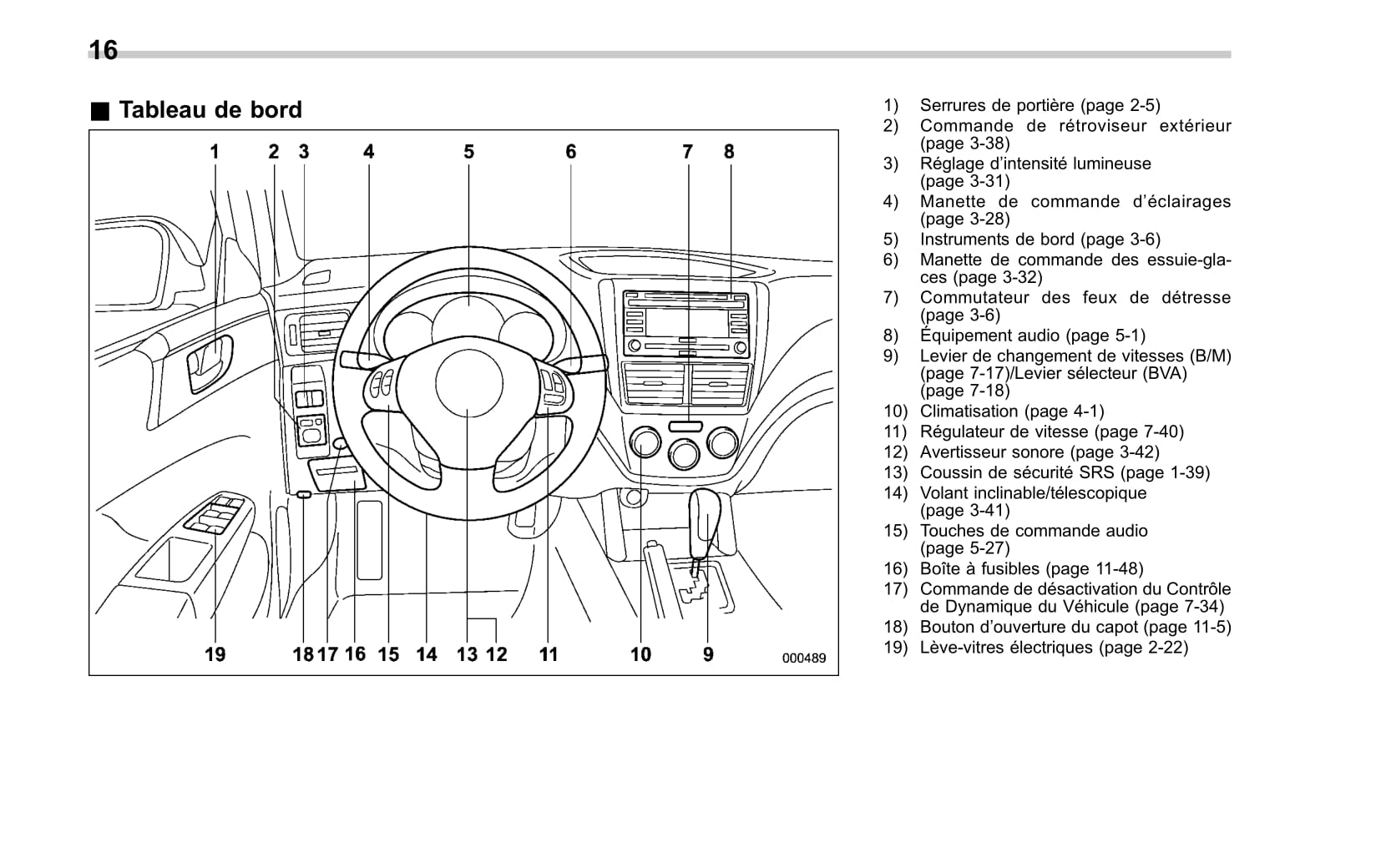 16

■ Tableau de bord

1 2 3 4 5 6 7 8

19 18 17 16 15 14 13 12 11 10 9 000489

1) Serrures de portière (page 2-5)
2) Commande de rétroviseur extérieur (page 3-38)
3) Réglage d'intensité lumineuse (page 3-31)
4) Manette de commande d'éclairages (page 3-28)
5) Instruments de bord (page 3-6)
6) Manette de commande des essuie-glaces (page 3-32)
7) Commutateur des feux de détresse (page 3-6)
8) Équipement audio (page 5-1)
9) Levier de changement de vitesses (B/M) (page 7-17)/Levier sélecteur (BVA) (page 7-18)
10) Climatisation (page 4-1)
11) Régulateur de vitesse (page 7-40)
12) Avertisseur sonore (page 3-42)
13) Coussin de sécurité SRS (page 1-39)
14) Volant inclinable/télescopique (page 3-41)
15) Touches de commande audio (page 5-27)
16) Boîte à fusibles (page 11-48)
17) Commande de désactivation du Contrôle de Dynamique du Véhicule (page 7-34)
18) Bouton d'ouverture du capot (page 11-5)
19) Lève-vitres électriques (page 2-22)