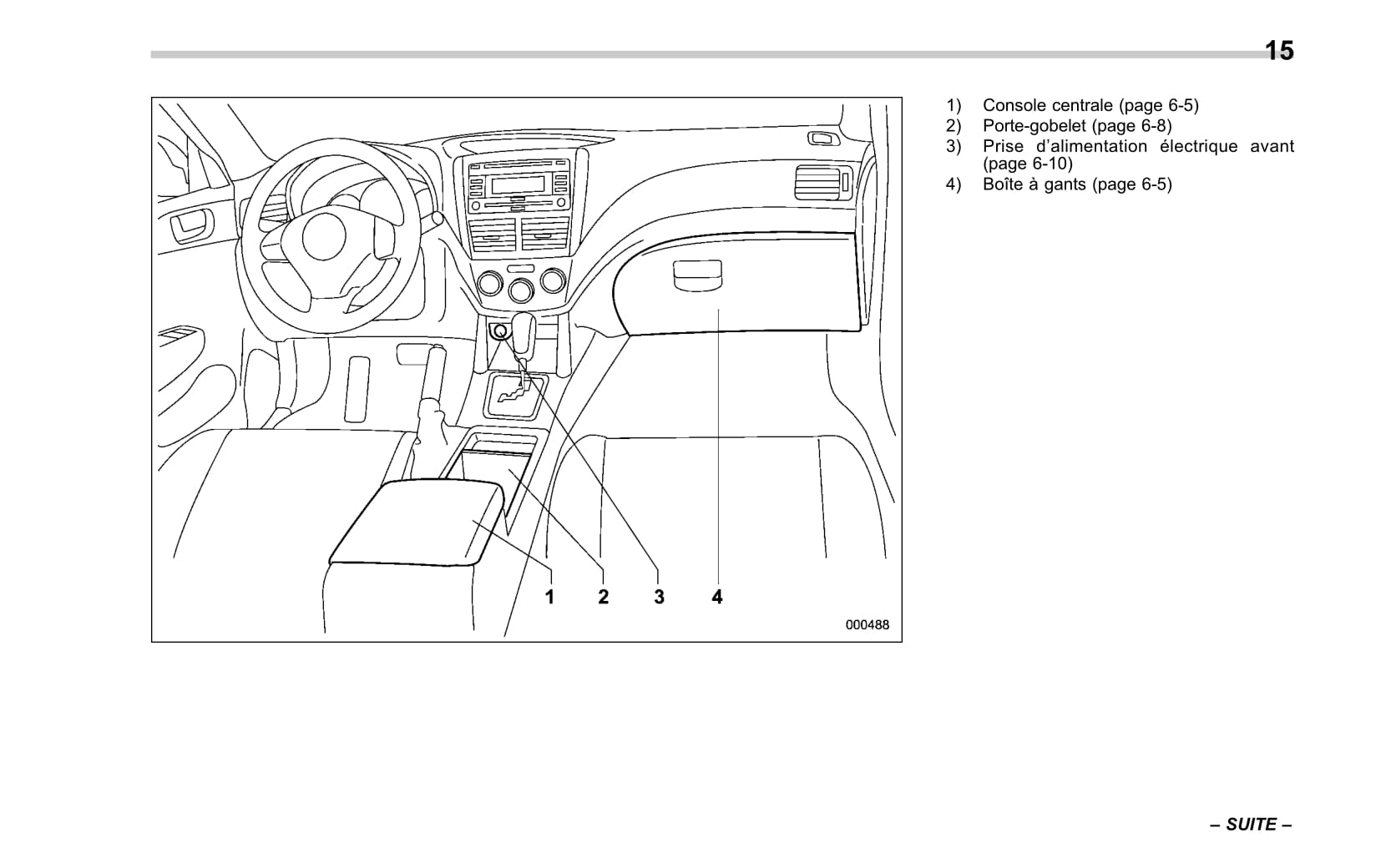 15

1 2 3 4

000488

1) Console centrale (page 6-5)
2) Porte-gobelet (page 6-8)
3) Prise d'alimentation électrique avant (page 6-10)
4) Boîte à gants (page 6-5)

– SUITE –