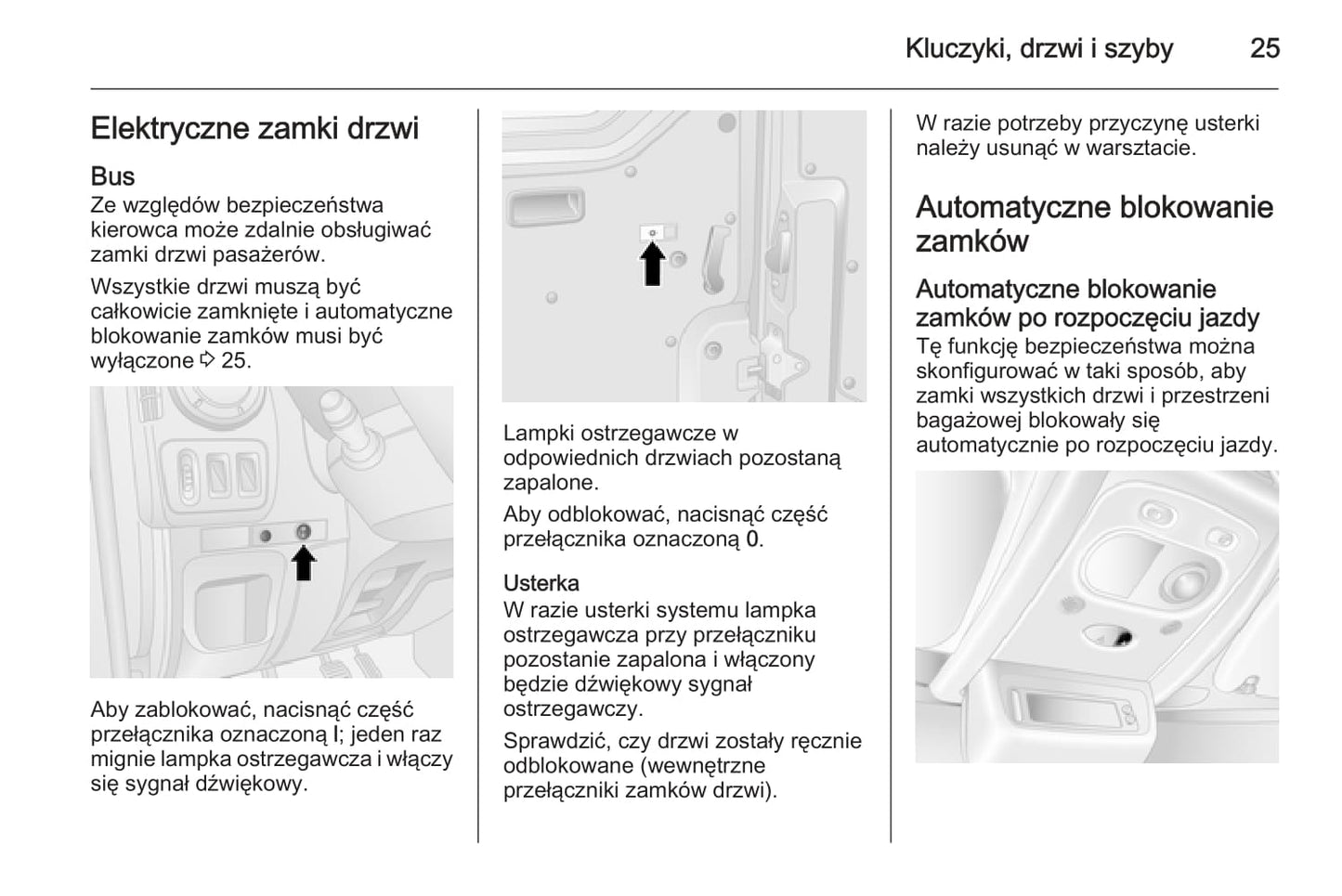 Kluczyki, drzwi i szyby 25

Elektryczne zamki drzwi

Bus
Ze względów bezpieczeństwa kierowca może zdalnie obsługiwać zamki drzwi pasażerów.

Wszystkie drzwi muszą być całkowicie zamknięte i automatyczne blokowanie zamków musi być wyłączone ⇨ 25.

Aby zablokować, nacisnąć część przełącznika oznaczoną I; jeden raz mignie lampka ostrzegawcza i włączy się sygnał dźwiękowy.

Lampki ostrzegawcze w odpowiednich drzwiach pozostaną zapalone.

Aby odblokować, nacisnąć część przełącznika oznaczoną 0.

Usterka
W razie usterki systemu lampka ostrzegawcza przy przełączniku pozostanie zapalona i włączony będzie dźwiękowy sygnał ostrzegawczy.

Sprawdzić, czy drzwi zostały ręcznie odblokowane (wewnętrzne przełączniki zamków drzwi).

W razie potrzeby przyczynę usterki należy usunąć w warsztacie.

Automatyczne blokowanie zamków

Automatyczne blokowanie zamków po rozpoczęciu jazdy
Tę funkcję bezpieczeństwa można skonfigurować w taki sposób, aby zamki wszystkich drzwi i przestrzeni bagażowej blokowały się automatycznie po rozpoczęciu jazdy.