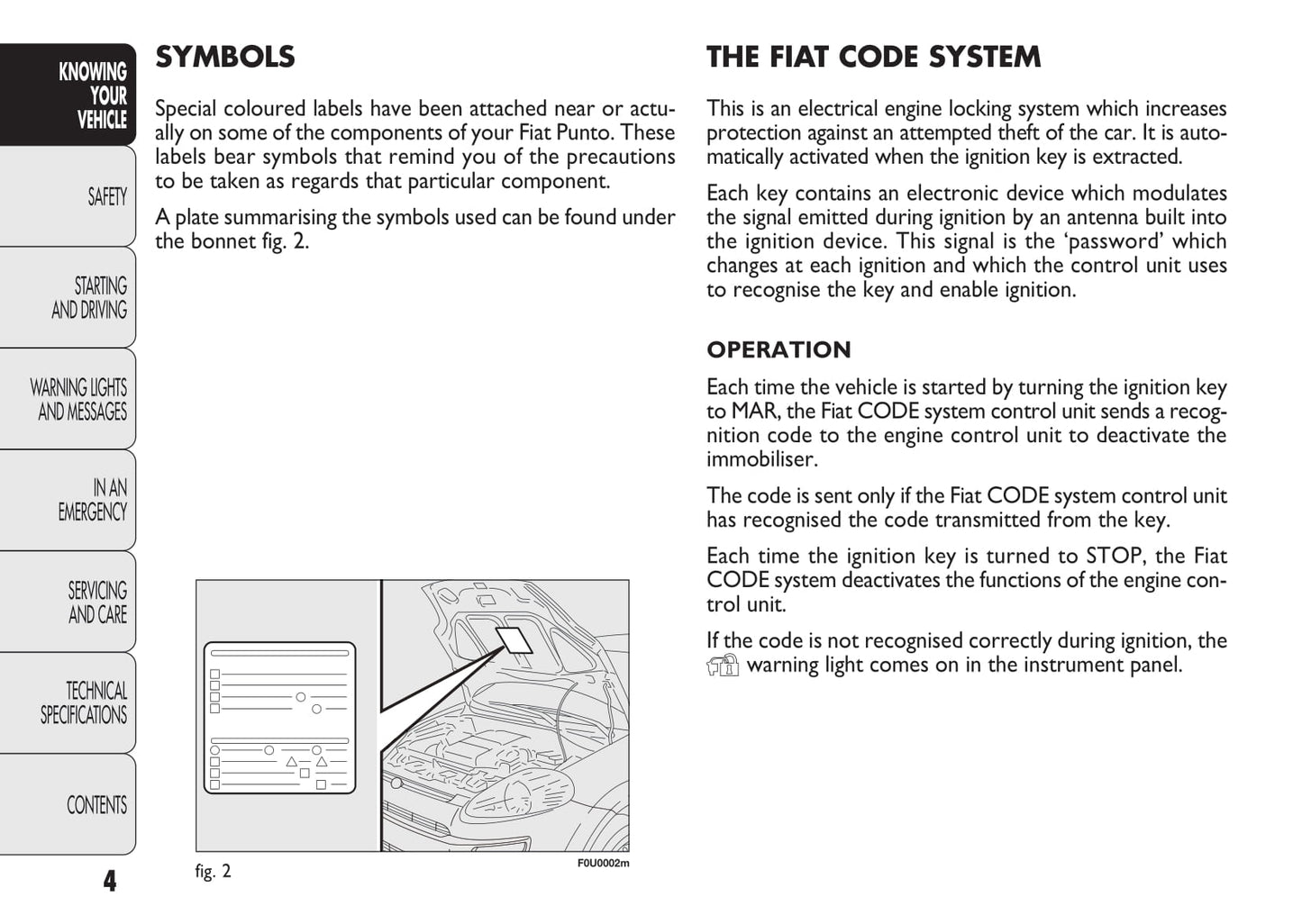 KNOWING YOUR VEHICLE

SAFETY

STARTING AND DRIVING

WARNING LIGHTS AND MESSAGES

IN AN EMERGENCY

SERVICING AND CARE

TECHNICAL SPECIFICATIONS

CONTENTS

4

SYMBOLS

Special coloured labels have been attached near or actually on some of the components of your Fiat Punto. These labels bear symbols that remind you of the precautions to be taken as regards that particular component.

A plate summarising the symbols used can be found under the bonnet fig. 2.

fig. 2

F0U0002m

THE FIAT CODE SYSTEM

This is an electrical engine locking system which increases protection against an attempted theft of the car. It is automatically activated when the ignition key is extracted.

Each key contains an electronic device which modulates the signal emitted during ignition by an antenna built into the ignition device. This signal is the ‘password’ which changes at each ignition and which the control unit uses to recognise the key and enable ignition.

OPERATION

Each time the vehicle is started by turning the ignition key to MAR, the Fiat CODE system control unit sends a recognition code to the engine control unit to deactivate the immobiliser.

The code is sent only if the Fiat CODE system control unit has recognised the code transmitted from the key.

Each time the ignition key is turned to STOP, the Fiat CODE system deactivates the functions of the engine control unit.

If the code is not recognised correctly during ignition, the warning light comes on in the instrument panel.