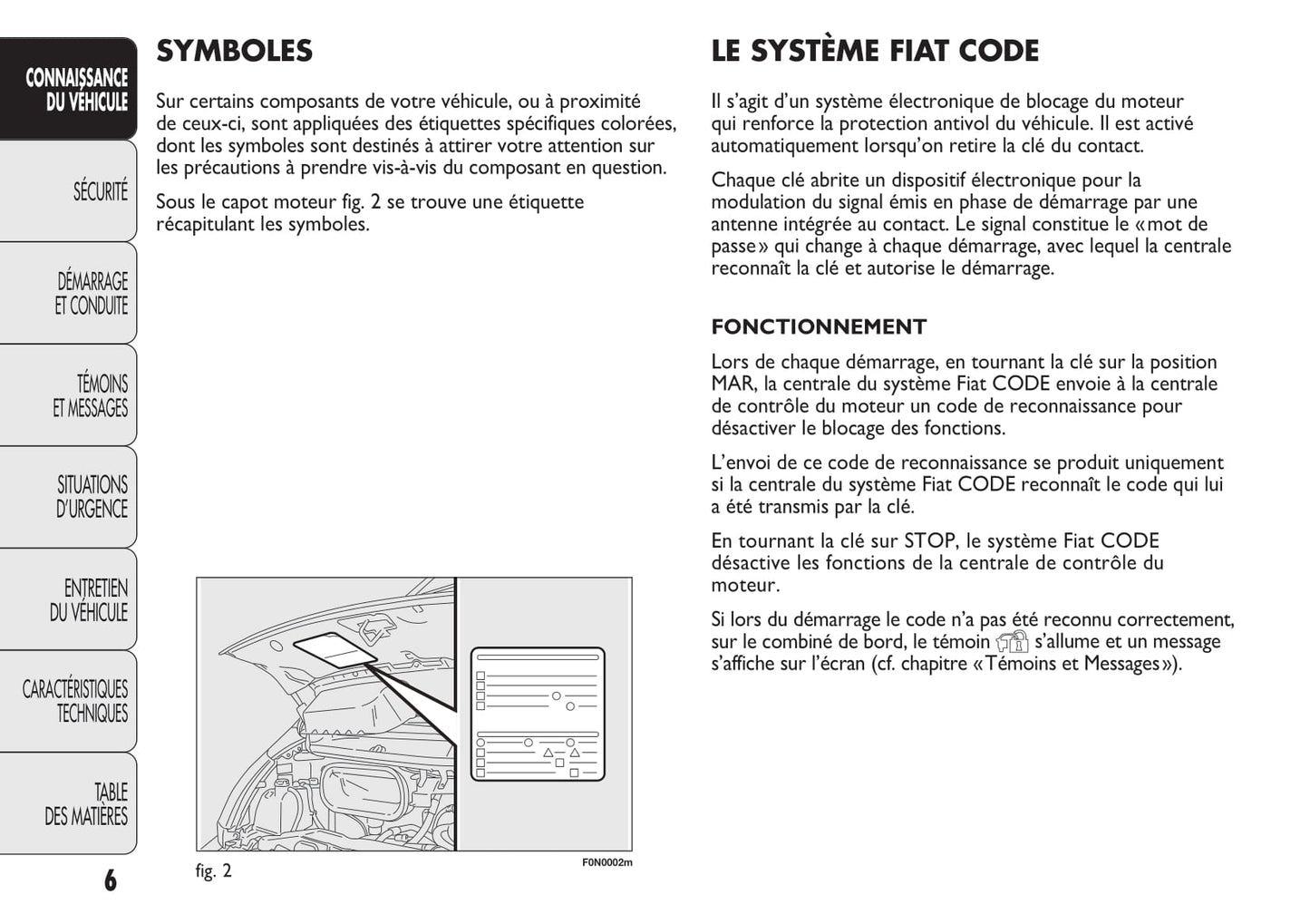 CONNAISSANCE DU VÉHICULE

SÉCURITÉ

DÉMARRAGE ET CONDUITE

TÉMOINS ET MESSAGES

SITUATIONS D'URGENCE

ENTRETIEN DU VÉHICULE

CARACTÉRISTIQUES TECHNIQUES

TABLE DES MATIÈRES

6

SYMBOLES

Sur certains composants de votre véhicule, ou à proximité de ceux-ci, sont appliquées des étiquettes spécifiques colorées, dont les symboles sont destinés à attirer votre attention sur les précautions à prendre vis-à-vis du composant en question.

Sous le capot moteur fig. 2 se trouve une étiquette récapitulant les symboles.

fig. 2

F0N0002m

LE SYSTÈME FIAT CODE

Il s'agit d'un système électronique de blocage du moteur qui renforce la protection antivol du véhicule. Il est activé automatiquement lorsqu'on retire la clé du contact.

Chaque clé abrite un dispositif électronique pour la modulation du signal émis en phase de démarrage par une antenne intégrée au contact. Le signal constitue le «mot de passe» qui change à chaque démarrage, avec lequel la centrale reconnaît la clé et autorise le démarrage.

FONCTIONNEMENT

Lors de chaque démarrage, en tournant la clé sur la position MAR, la centrale du système Fiat CODE envoie à la centrale de contrôle du moteur un code de reconnaissance pour désactiver le blocage des fonctions.

L'envoi de ce code de reconnaissance se produit uniquement si la centrale du système Fiat CODE reconnaît le code qui lui a été transmis par la clé.

En tournant la clé sur STOP, le système Fiat CODE désactive les fonctions de la centrale de contrôle du moteur.

Si lors du démarrage le code n'a pas été reconnu correctement, sur le combiné de bord, le témoin s'allume et un message s'affiche sur l'écran (cf. chapitre «Témoins et Messages»).