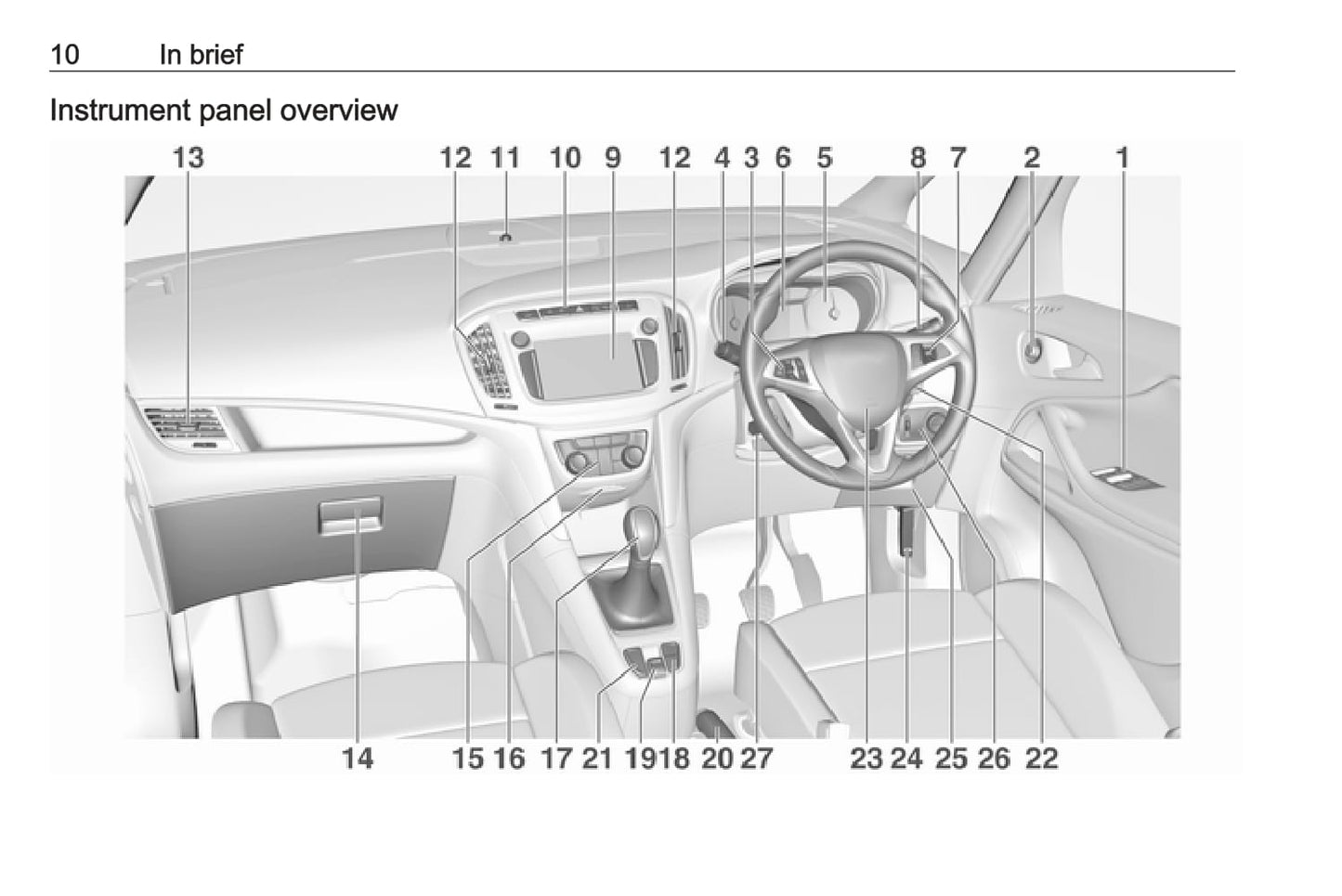 10 In brief

Instrument panel overview

13 12 11 10 9 12 4 3 6 5 8 7 2 1

14 15 16 17 21 19 18 20 27 23 24 25 26 22