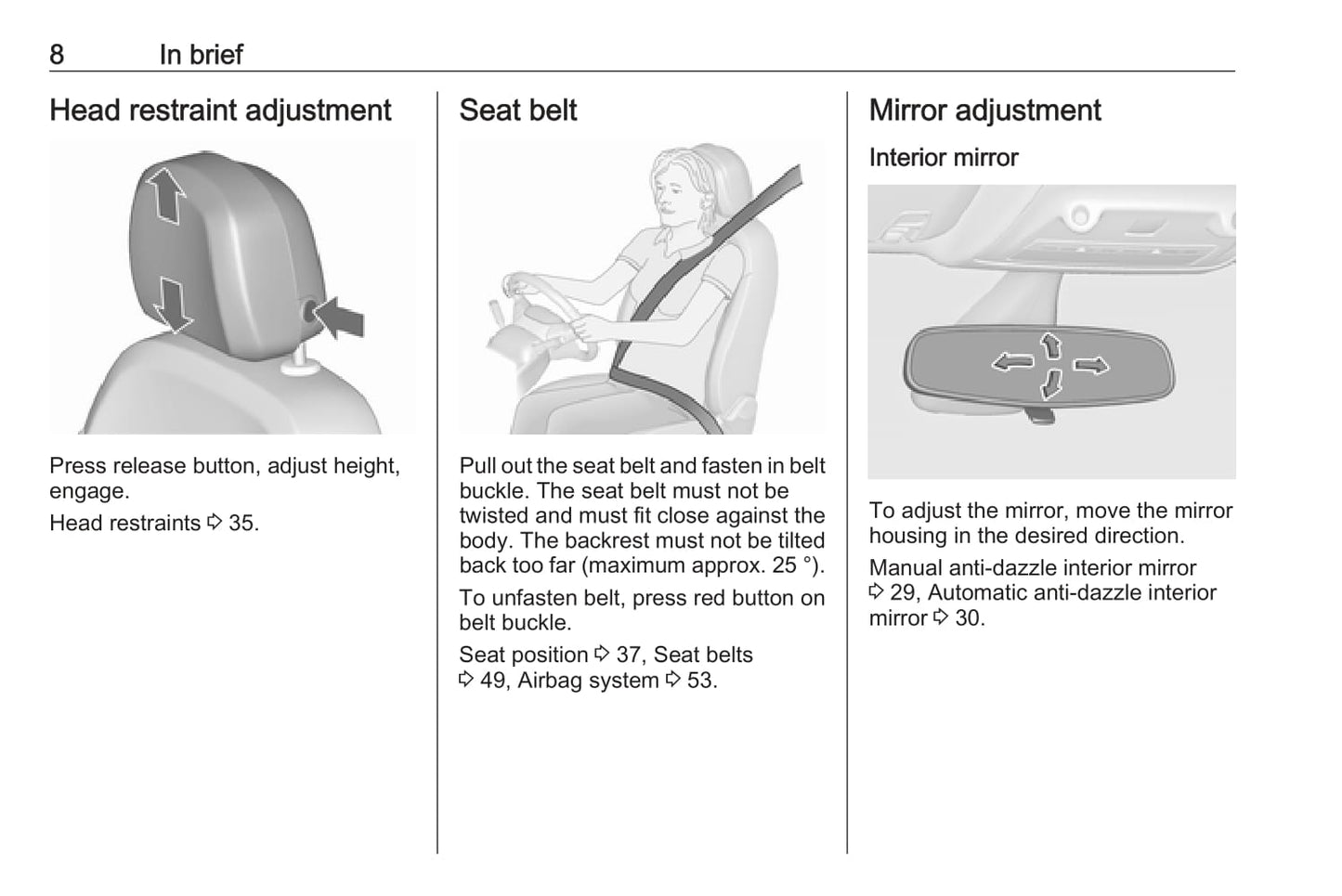 8 In brief

Head restraint adjustment

Press release button, adjust height, engage.

Head restraints ⇨ 35.

Seat belt

Pull out the seat belt and fasten in belt buckle. The seat belt must not be twisted and must fit close against the body. The backrest must not be tilted back too far (maximum approx. 25 °).

To unfasten belt, press red button on belt buckle.

Seat position ⇨ 37, Seat belts ⇨ 49, Airbag system ⇨ 53.

Mirror adjustment

Interior mirror

To adjust the mirror, move the mirror housing in the desired direction.

Manual anti-dazzle interior mirror ⇨ 29, Automatic anti-dazzle interior mirror ⇨ 30.