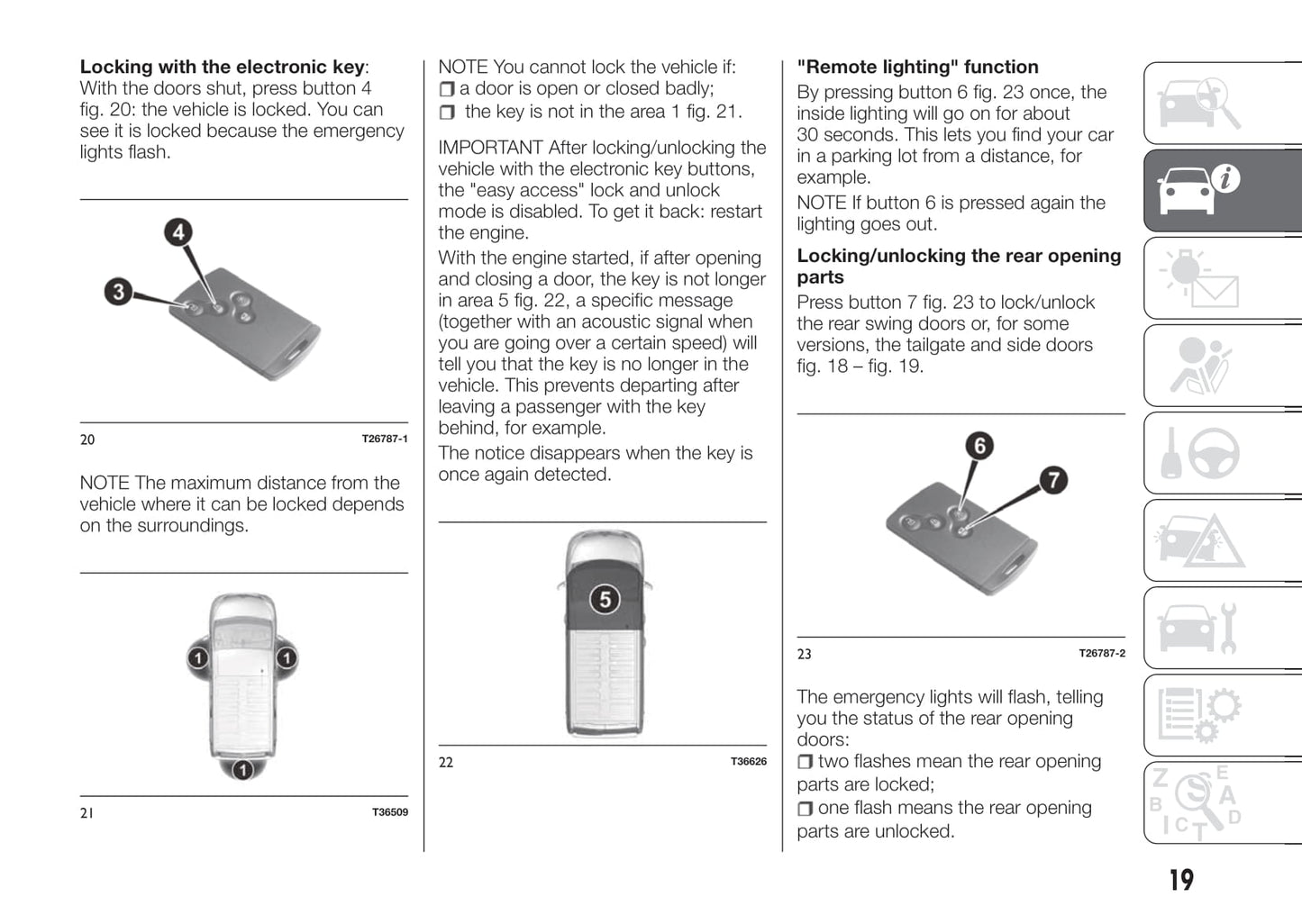 **Locking with the electronic key**: With the doors shut, press button 4 fig. 20: the vehicle is locked. You can see it is locked because the emergency lights flash.

4

3

20 T26787-1

NOTE The maximum distance from the vehicle where it can be locked depends on the surroundings.

1 1

1

21 T36509

NOTE You cannot lock the vehicle if:
❒ a door is open or closed badly;
❒ the key is not in the area 1 fig. 21.

IMPORTANT After locking/unlocking the vehicle with the electronic key buttons, the "easy access" lock and unlock mode is disabled. To get it back: restart the engine.

With the engine started, if after opening and closing a door, the key is not longer in area 5 fig. 22, a specific message (together with an acoustic signal when you are going over a certain speed) will tell you that the key is no longer in the vehicle. This prevents departing after leaving a passenger with the key behind, for example.

The notice disappears when the key is once again detected.

5

22 T36626

**"Remote lighting" function**

By pressing button 6 fig. 23 once, the inside lighting will go on for about 30 seconds. This lets you find your car in a parking lot from a distance, for example.

NOTE If button 6 is pressed again the lighting goes out.

**Locking/unlocking the rear opening parts**

Press button 7 fig. 23 to lock/unlock the rear swing doors or, for some versions, the tailgate and side doors fig. 18 – fig. 19.

6

7

23 T26787-2

The emergency lights will flash, telling you the status of the rear opening doors:
❒ two flashes mean the rear opening parts are locked;
❒ one flash means the rear opening parts are unlocked.

19