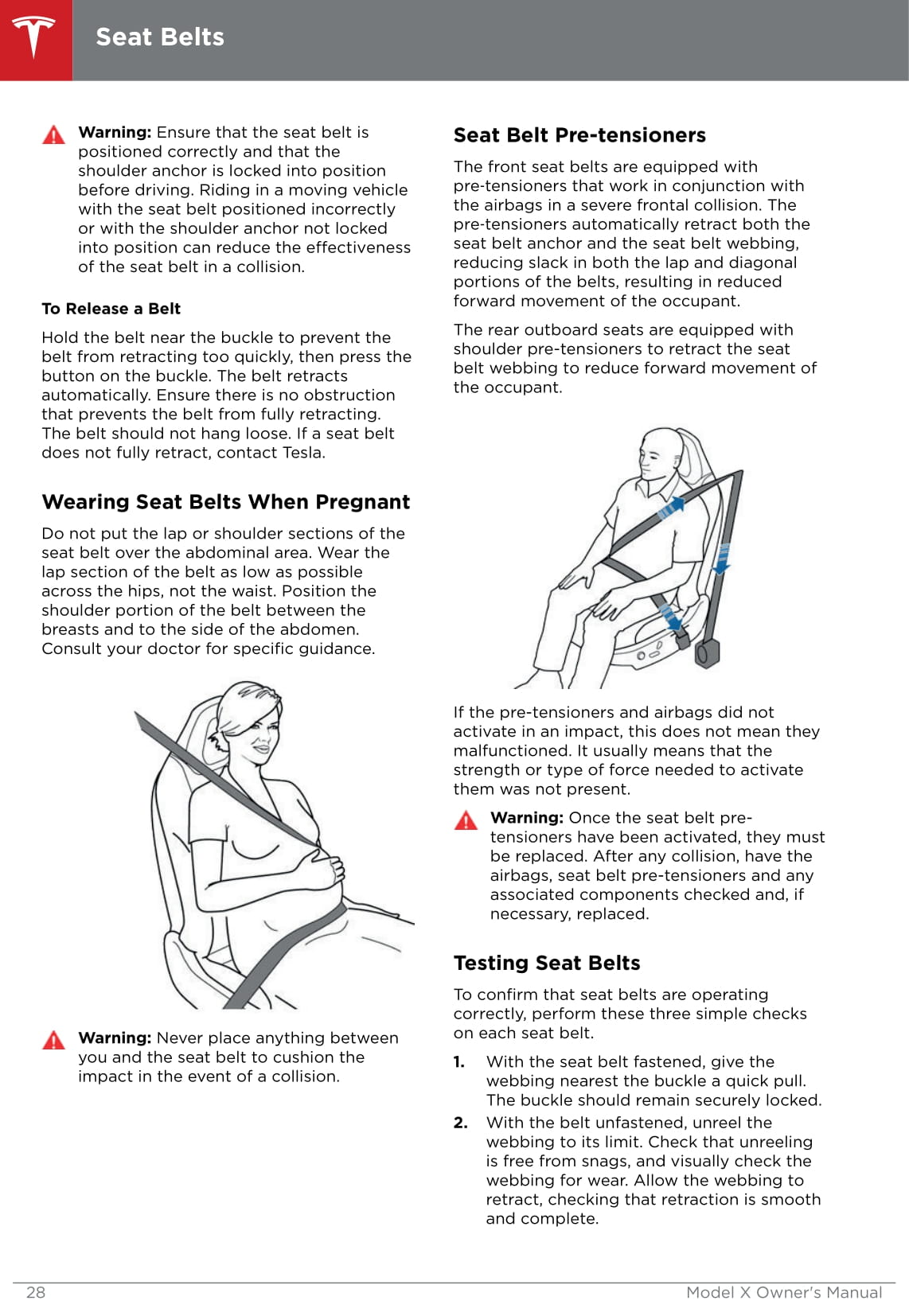 Seat Belts

Warning: Ensure that the seat belt is positioned correctly and that the shoulder anchor is locked into position before driving. Riding in a moving vehicle with the seat belt positioned incorrectly or with the shoulder anchor not locked into position can reduce the effectiveness of the seat belt in a collision.

To Release a Belt

Hold the belt near the buckle to prevent the belt from retracting too quickly, then press the button on the buckle. The belt retracts automatically. Ensure there is no obstruction that prevents the belt from fully retracting. The belt should not hang loose. If a seat belt does not fully retract, contact Tesla.

Wearing Seat Belts When Pregnant

Do not put the lap or shoulder sections of the seat belt over the abdominal area. Wear the lap section of the belt as low as possible across the hips, not the waist. Position the shoulder portion of the belt between the breasts and to the side of the abdomen. Consult your doctor for specific guidance.

Warning: Never place anything between you and the seat belt to cushion the impact in the event of a collision.

Seat Belt Pre-tensioners

The front seat belts are equipped with pre-tensioners that work in conjunction with the airbags in a severe frontal collision. The pre-tensioners automatically retract both the seat belt anchor and the seat belt webbing, reducing slack in both the lap and diagonal portions of the belts, resulting in reduced forward movement of the occupant.

The rear outboard seats are equipped with shoulder pre-tensioners to retract the seat belt webbing to reduce forward movement of the occupant.

If the pre-tensioners and airbags did not activate in an impact, this does not mean they malfunctioned. It usually means that the strength or type of force needed to activate them was not present.

Warning: Once the seat belt pre-tensioners have been activated, they must be replaced. After any collision, have the airbags, seat belt pre-tensioners and any associated components checked and, if necessary, replaced.

Testing Seat Belts

To confirm that seat belts are operating correctly, perform these three simple checks on each seat belt.

1. With the seat belt fastened, give the webbing nearest the buckle a quick pull. The buckle should remain securely locked.

2. With the belt unfastened, unreel the webbing to its limit. Check that unreeling is free from snags, and visually check the webbing for wear. Allow the webbing to retract, checking that retraction is smooth and complete.

28 Model X Owner's Manual