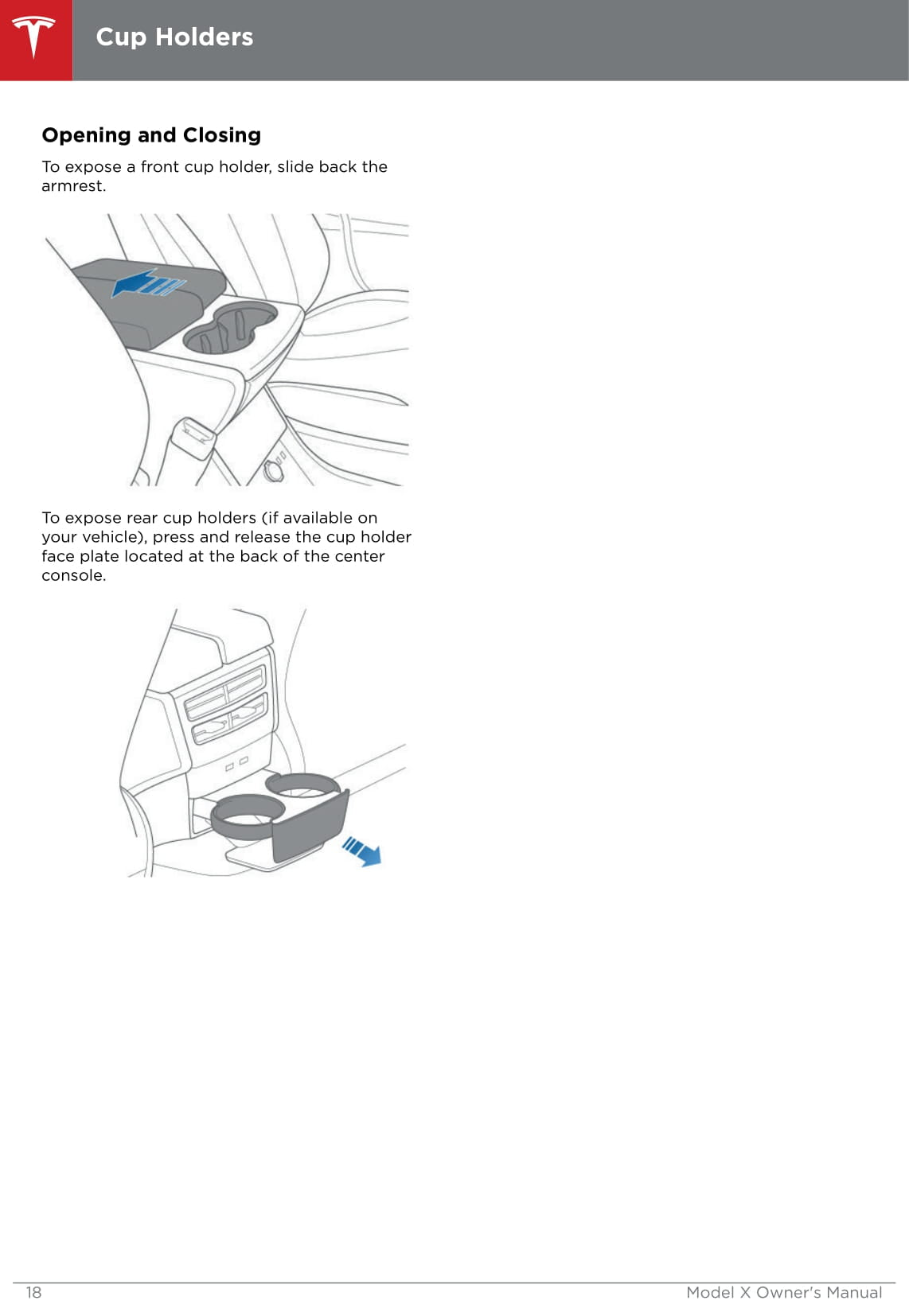 Cup Holders

Opening and Closing

To expose a front cup holder, slide back the armrest.

To expose rear cup holders (if available on your vehicle), press and release the cup holder face plate located at the back of the center console.

18

Model X Owner's Manual