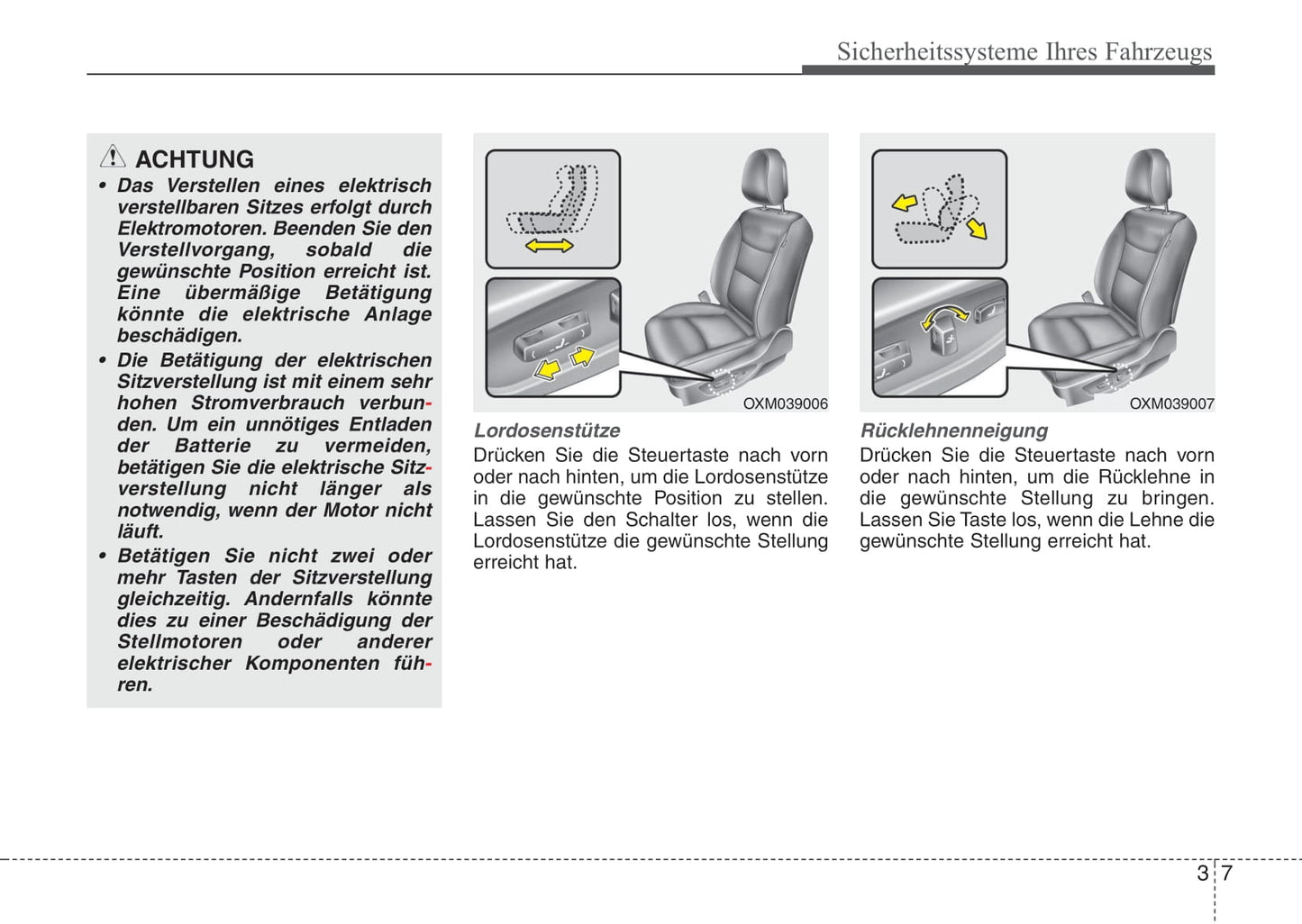 Sicherheitssysteme Ihres Fahrzeugs

ACHTUNG

• Das Verstellen eines elektrisch verstellbaren Sitzes erfolgt durch Elektromotoren. Beenden Sie den Verstellvorgang, sobald die gewünschte Position erreicht ist. Eine übermäßige Betätigung könnte die elektrische Anlage beschädigen.

• Die Betätigung der elektrischen Sitzverstellung ist mit einem sehr hohen Stromverbrauch verbunden. Um ein unnötiges Entladen der Batterie zu vermeiden, betätigen Sie die elektrische Sitzverstellung nicht länger als notwendig, wenn der Motor nicht läuft.

• Betätigen Sie nicht zwei oder mehr Tasten der Sitzverstellung gleichzeitig. Andernfalls könnte dies zu einer Beschädigung der Stellmotoren oder anderer elektrischer Komponenten führen.

OXM039006

Lordosenstütze

Drücken Sie die Steuertaste nach vorn oder nach hinten, um die Lordosenstütze in die gewünschte Position zu stellen. Lassen Sie den Schalter los, wenn die Lordosenstütze die gewünschte Stellung erreicht hat.

OXM039007

Rücklehnenneigung

Drücken Sie die Steuertaste nach vorn oder nach hinten, um die Rücklehne in die gewünschte Stellung zu bringen. Lassen Sie Taste los, wenn die Lehne die gewünschte Stellung erreicht hat.

3 7