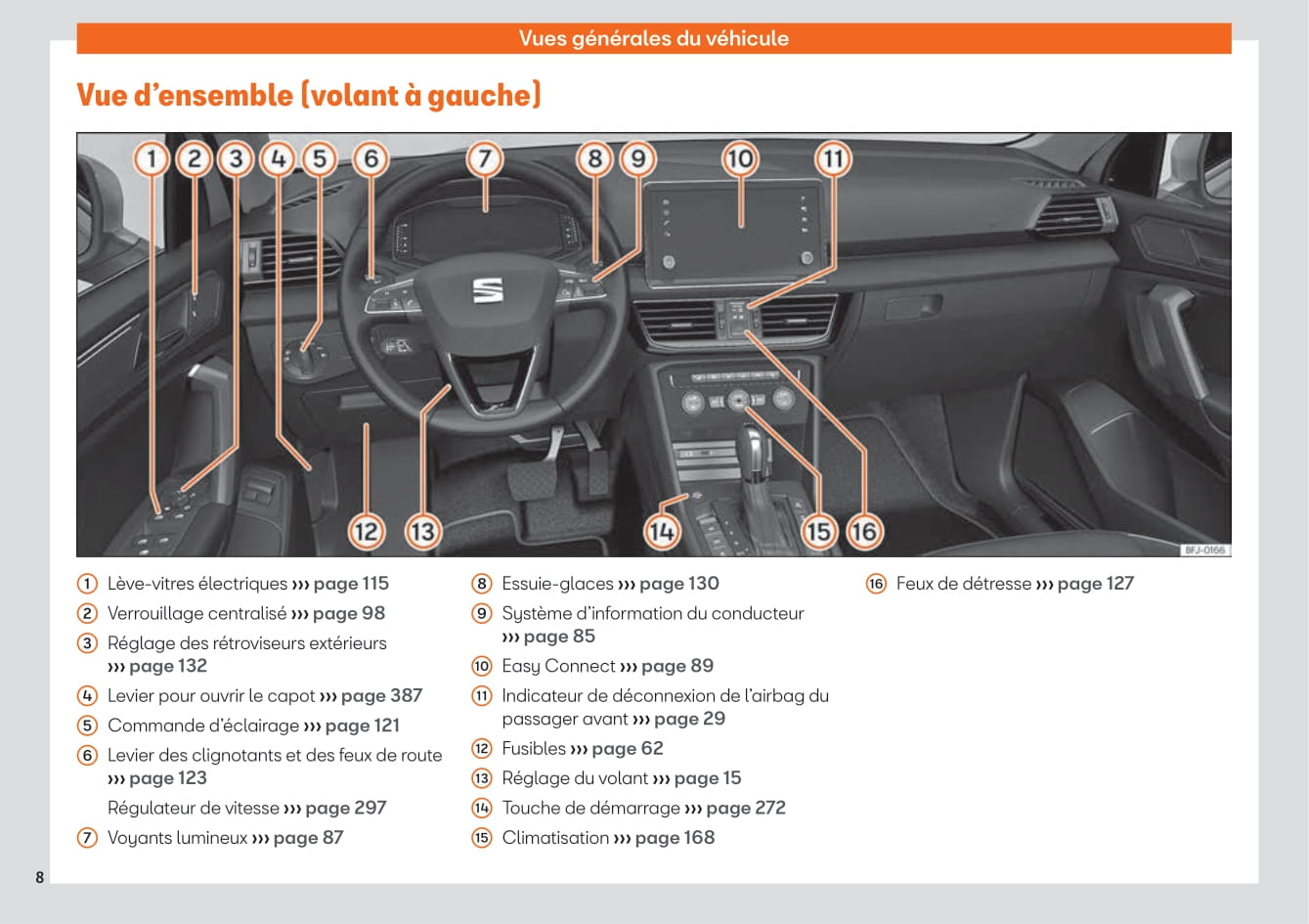 Vues générales du véhicule

Vue d'ensemble (volant à gauche)

1 2 3 4 5 6 7 8 9 10 11

12 13 14 15 16

BFJ-0166

1 Lève-vitres électriques ››› page 115

2 Verrouillage centralisé ››› page 98

3 Réglage des rétroviseurs extérieurs ››› page 132

4 Levier pour ouvrir le capot ››› page 387

5 Commande d'éclairage ››› page 121

6 Levier des clignotants et des feux de route ››› page 123

Régulateur de vitesse ››› page 297

7 Voyants lumineux ››› page 87

8 Essuie-glaces ››› page 130

9 Système d'information du conducteur ››› page 85

10 Easy Connect ››› page 89

11 Indicateur de déconnexion de l'airbag du passager avant ››› page 29

12 Fusibles ››› page 62

13 Réglage du volant ››› page 15

14 Touche de démarrage ››› page 272

15 Climatisation ››› page 168

16 Feux de détresse ››› page 127

8