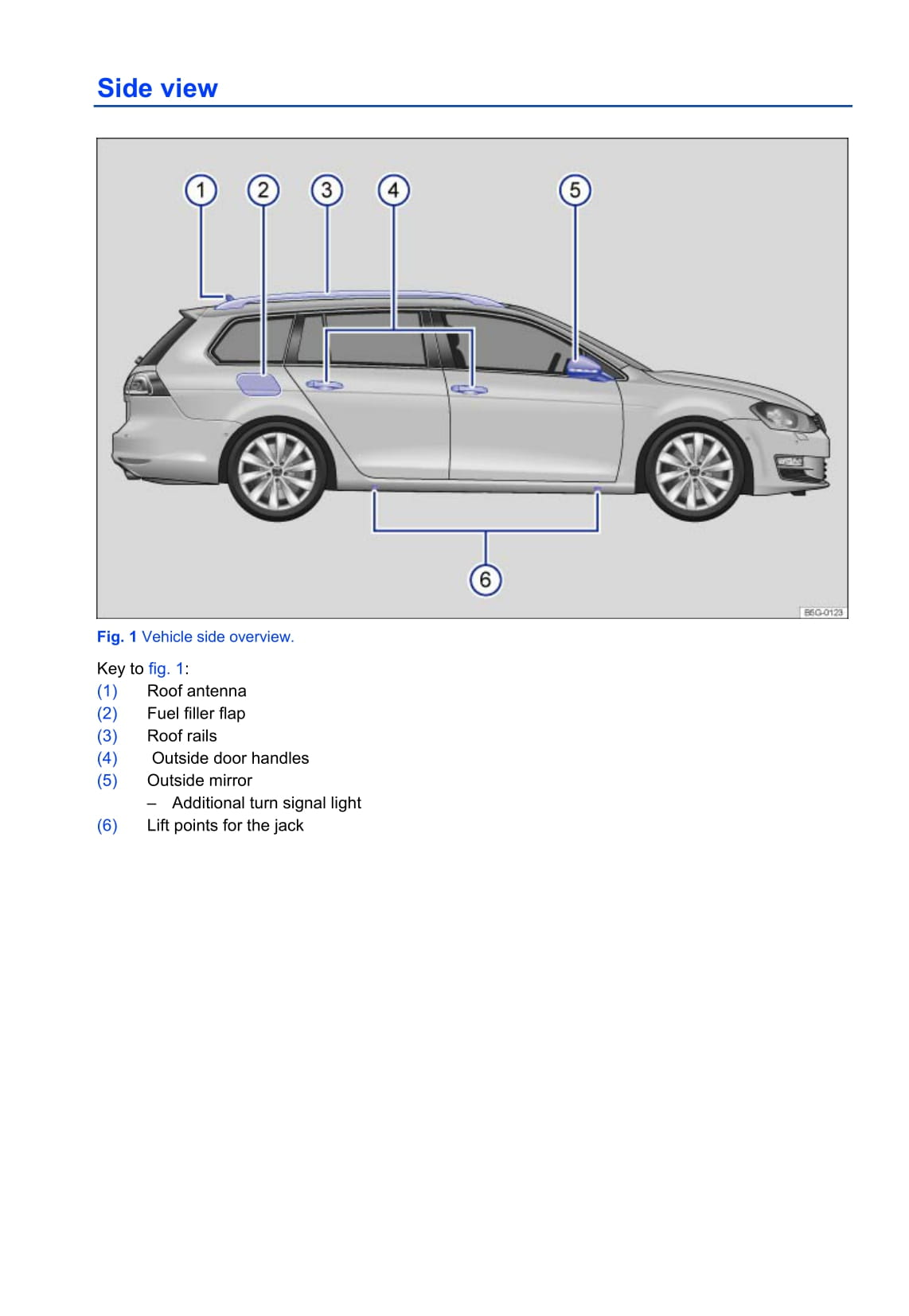 Side view

1 2 3 4 5

6

B5G-0123

Fig. 1 Vehicle side overview.

Key to fig. 1:
(1) Roof antenna
(2) Fuel filler flap
(3) Roof rails
(4) Outside door handles
(5) Outside mirror
– Additional turn signal light
(6) Lift points for the jack